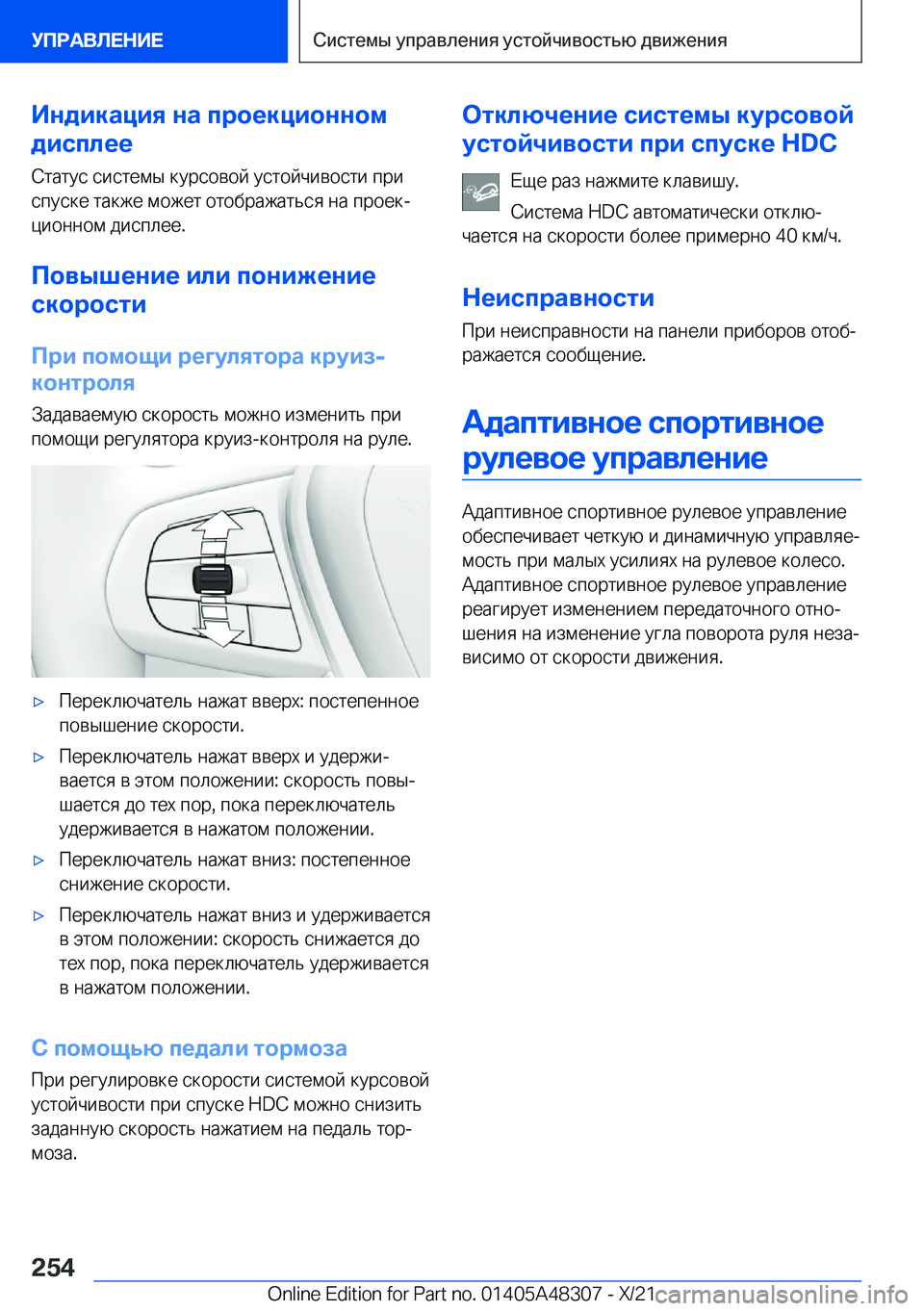 УПРАВЛЕНИЕ

Системы управления устойчивостью движения

Индикация на проекционном дисплее

Статус системы курсовой устойчивости при спуске также может отображаться на проекционном дисплее.

Повышение или понижение скорости

При помощи регулятора круиз-контроля

Задаваемую скорость можно изменить при помощи регулятора круиз-контроля на руле.

▷ Переключатель нажат вверх: постепенное повышение скорости.

▷ Переключатель нажат вверх и удерживается в этом положении: скорость повышается до тех пор, пока переключатель удерживается в нажатом положении.

▷ Переключатель нажат вниз: постепенное снижение скорости.

▷ Переключатель нажат вниз и удерживается в этом положении: скорость снижается до тех пор, пока переключатель удерживается в нажатом положении.

С помощью педали тормоза

При регулировке скорости системой курсовой устойчивости при спуске HDC можно снизить заданную скорость нажатием на педаль тормоза.

Отключение системы курсовой устойчивости при спуске HDC

Еще раз нажмите клавишу.

Система HDC автоматически отключается на скорости более примерно 40 км/ч.

Неисправности

При неисправности на панели приборов отображается сообщение.

Адаптивное спортивное рулевое управление

Адаптивное спортивное рулевое управление обеспечивает четкую и динамичную управляемость при малых усилиях на рулевое колесо. Адаптивное спортивное рулевое управление реагирует изменением передаточного отношения на изменение угла поворота руля независимо от скорости движения.

254

Online Edition for Part no. 01405A48307 - X/21

carmanualsonline.info