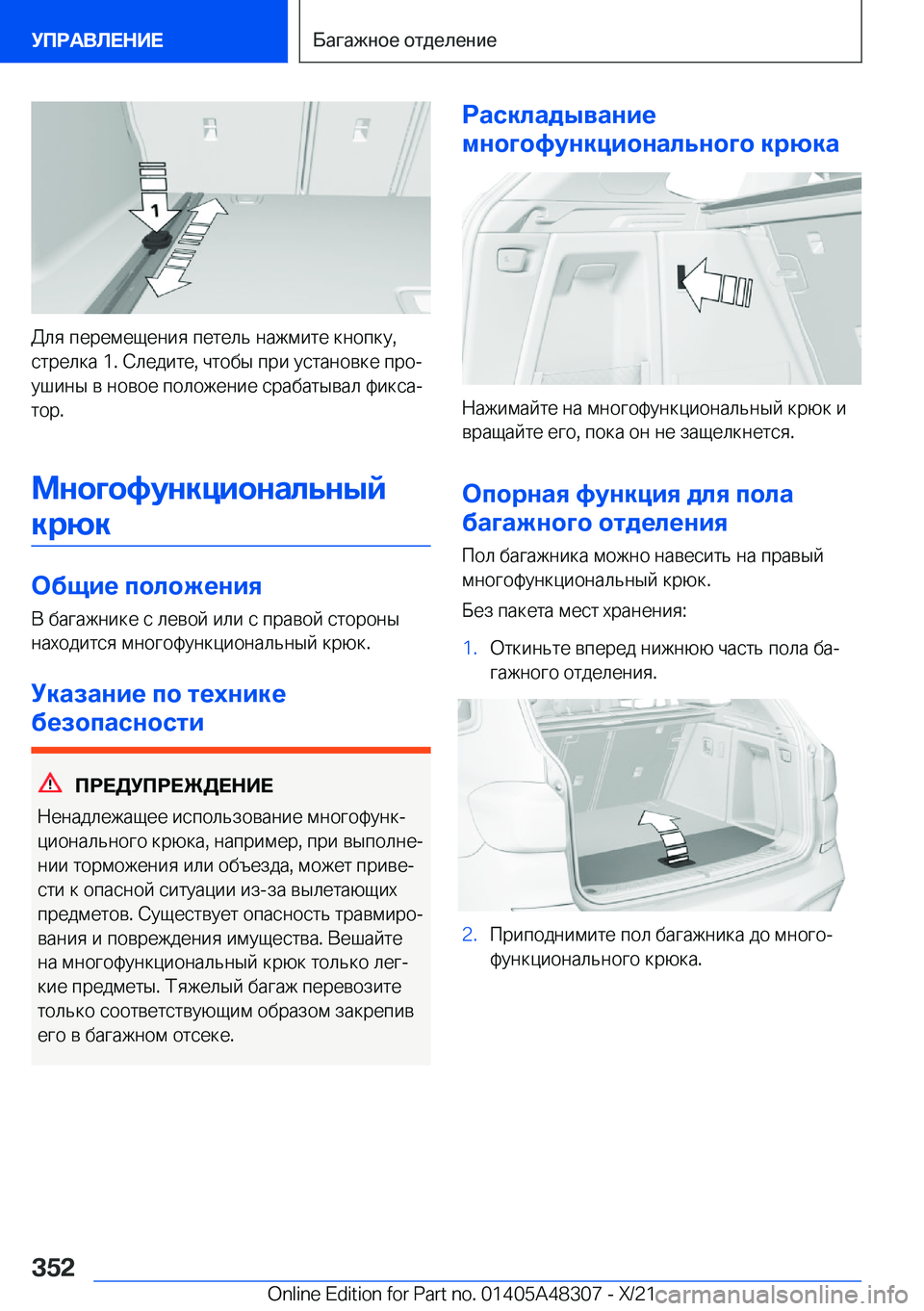 УПРАВЛЕНИЕ

Багажное отделение

1

Для перемещения петель нажмите кнопку, стрелка 1. Следите, чтобы при установке проушины в новое положение срабатывал фиксатор.

Многофункциональный крюк

Общие положения

В багажнике с левой или с правой стороны находится многофункциональный крюк.

Указание по технике безопасности

ПРЕДУПРЕЖДЕНИЕ

Ненадлежащее использование многофункционального крюка, например, при выполнении торможения или объезда, может привести к опасной ситуации из-за вылетающих предметов. Существует опасность травмирования и повреждения имущества. Вешайте на многофункциональный крюк только легкие предметы. Тяжелый багаж перевозите только соответствующим образом закрепив его в багажном отсеке.

Раскладывание многофункционального крюка

Нажимайте на многофункциональный крюк и вращайте его, пока он не защелкнется.

Опорная функция для пола багажного отделения

Пол багажника можно навесить на правый многофункциональный крюк.

Без пакета мест хранения:

1. Откиньте вперед нижнюю часть пола багажного отделения.

2. Приподнимите пол багажника до многофункционального крюка.

352

Online Edition for Part no. 01405A48307 - X/21

carmanualsonline.info