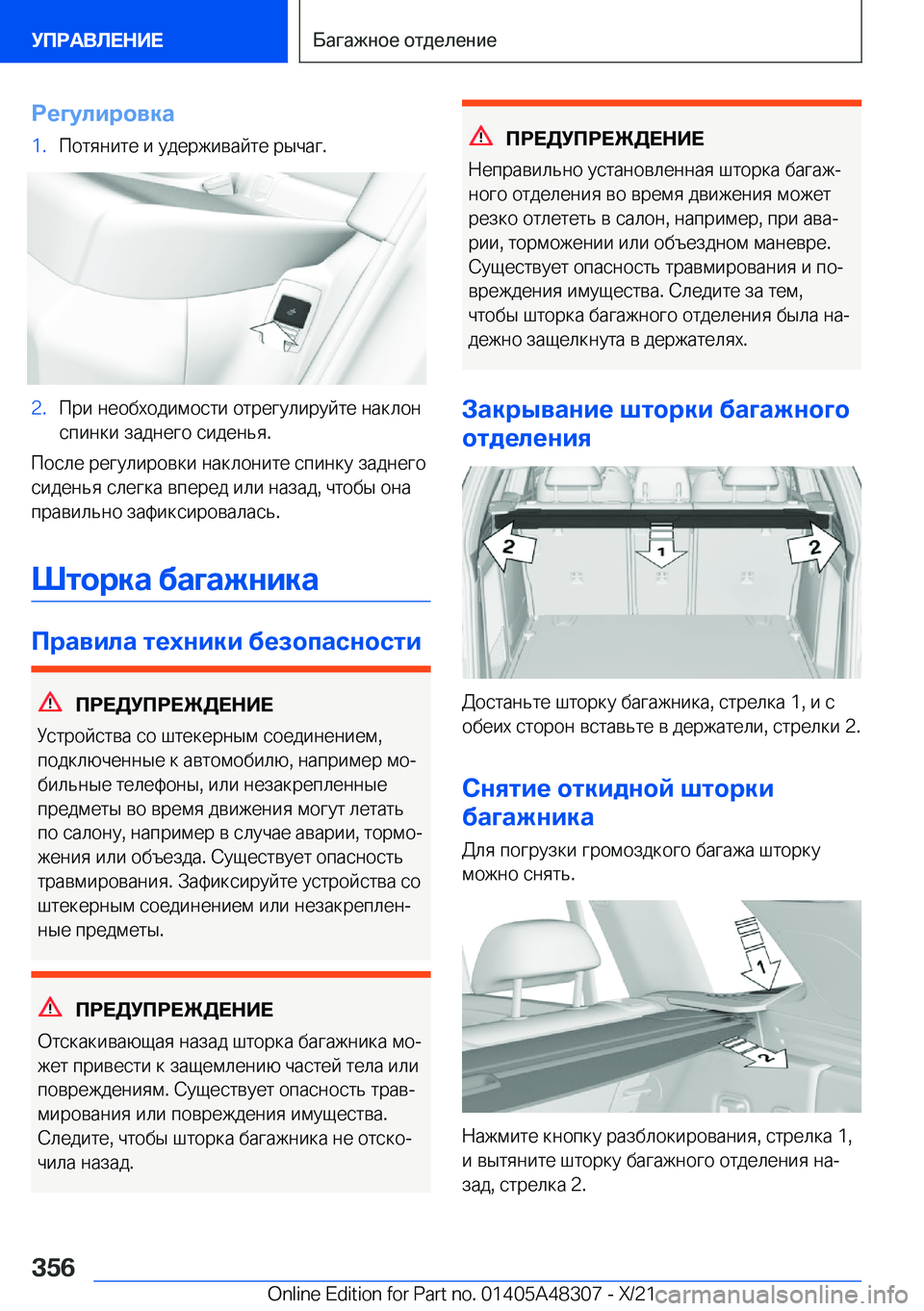 УПРАВЛЕНИЕ

Багажное отделение

Регулировка

1. Потяните и удерживайте рычаг.

2. При необходимости отрегулируйте наклон спинки заднего сиденья.

После регулировки наклоните спинку заднего сиденья слегка вперед или назад, чтобы она правильно зафиксировалась.

Шторка багажника

Правила техники безопасности

ПРЕДУПРЕЖДЕНИЕ

Устройства со штекерным соединением, подключенные к автомобилю, например мобильные телефоны, или незакрепленные предметы во время движения могут летать по салону, например в случае аварии, торможения или объезда. Существует опасность травмирования. Зафиксируйте устройства со штекерным соединением или незакрепленные предметы.

ПРЕДУПРЕЖДЕНИЕ

Отскакивающая назад шторка багажника может привести к защемлению частей тела или повреждениям. Существует опасность травмирования или повреждения имущества. Следите, чтобы шторка багажника не отскочила назад.

ПРЕДУПРЕЖДЕНИЕ

Неправильно установленная шторка багажного отделения во время движения может резко отлететь в салон, например, при аварии, торможении или объездном маневре. Существует опасность травмирования и повреждения имущества. Следите за тем, чтобы шторка багажного отделения была надежно защелкнута в держателях.

Закрывание шторки багажного отделения

2
1
2

Достаньте шторку багажника, стрелка 1, и с обеих сторон вставьте в держатели, стрелки 2.

Снятие откидной шторки багажника

Для погрузки громоздкого багажа шторку можно снять.

1
2

Нажмите кнопку разблокирования, стрелка 1, и вытяните шторку багажного отделения назад, стрелка 2.

356

Online Edition for Part no. 01405A48307 - X/21
carmanualsonline.info