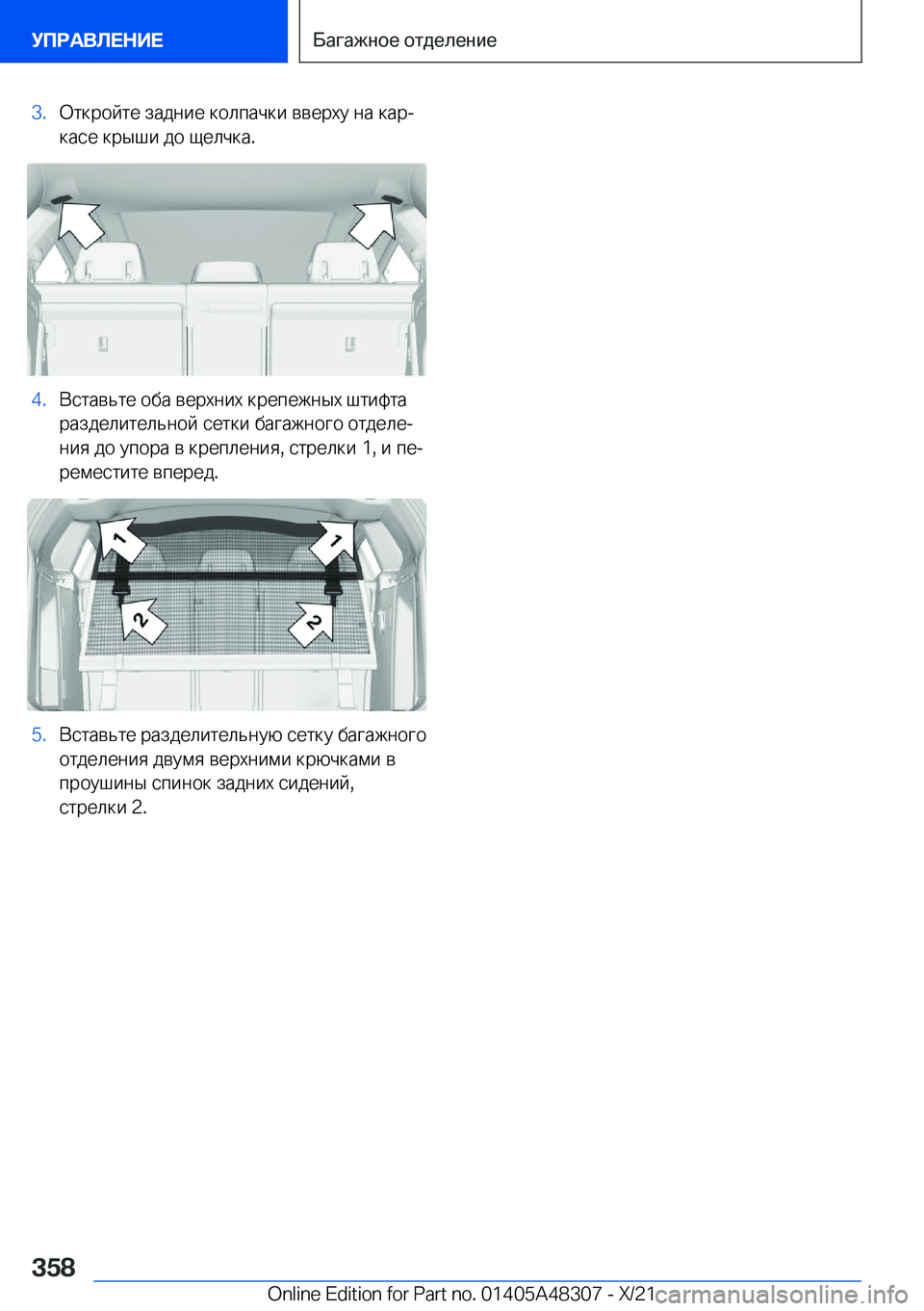 УПРАВЛЕНИЕ

Багажное отделение

3. Откройте задние колпачки вверху на каркасе крыши до щелчка.

4. Вставьте оба верхних крепежных штифта разделительной сетки багажного отделения до упора в крепления, стрелки 1, и переместите вперед.

1

1

2

2

5. Вставьте разделительную сетку багажного отделения двумя верхними крючками в проушины спинок задних сидений, стрелки 2.

358

Online Edition for Part no. 01405A48307 - X/21

carmanualsonline.info