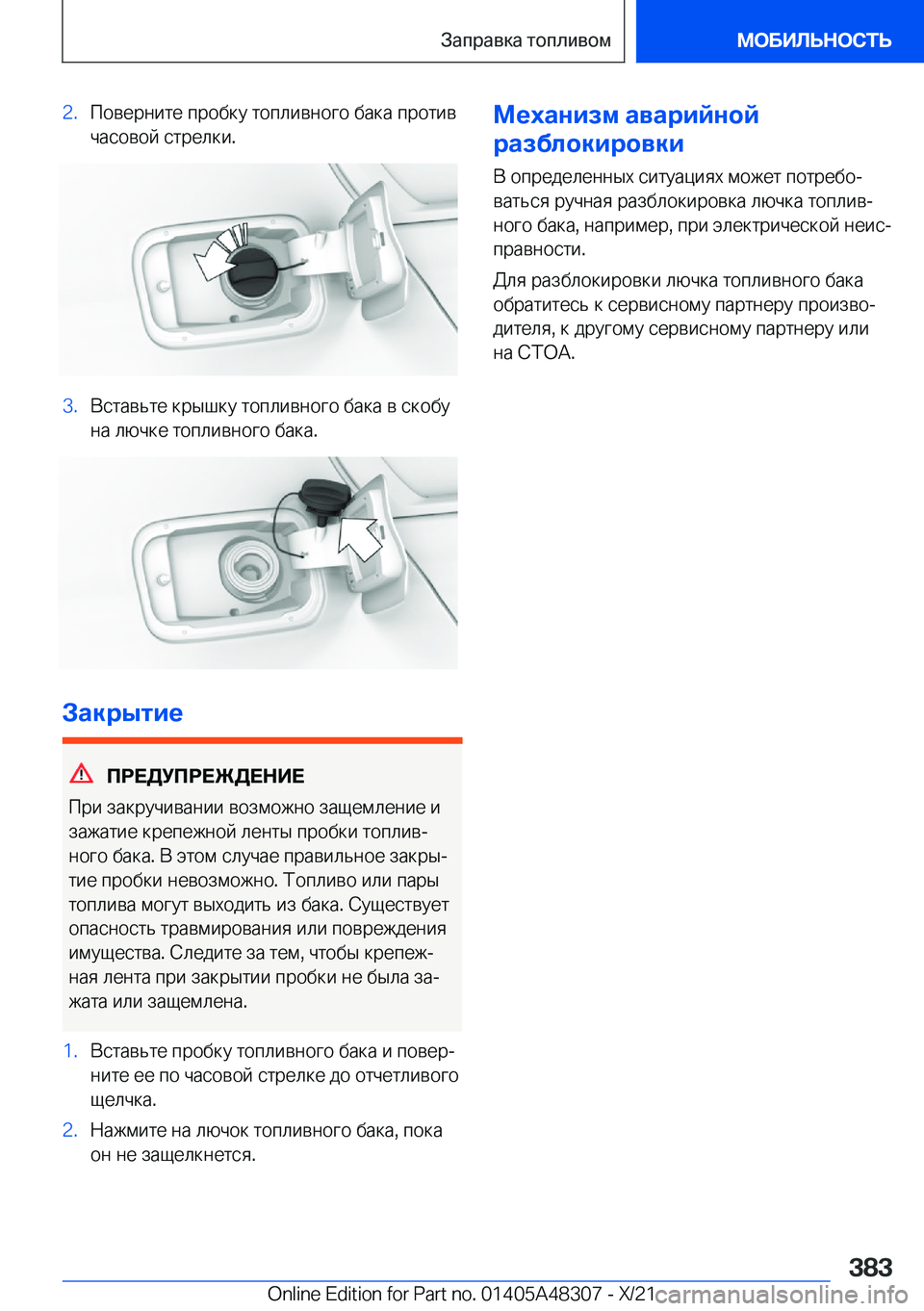 Заправка топливом

МОБИЛЬНОСТЬ

2. Поверните пробку топливного бака против часовой стрелки.

3. Вставьте крышку топливного бака в скобу на лючке топливного бака.

Закрытие

ПРЕДУПРЕЖДЕНИЕ

При закручивании возможно защемление и зажатие крепежной ленты пробки топливного бака. В этом случае правильное закрытие пробки невозможно. Топливо или пары топлива могут выходить из бака. Существует опасность травмирования или повреждения имущества. Следите за тем, чтобы крепежная лента при закрытии пробки не была зажата или защемлена.

1. Вставьте пробку топливного бака и поверните ее по часовой стрелке до отчетливого щелчка.

2. Нажмите на лючок топливного бака, пока он не защелкнется.

Механизм аварийной разблокировки

В определенных ситуациях может потребоваться ручная разблокировка лючка топливного бака, например, при электрической неисправности.

Для разблокировки лючка топливного бака обратитесь к сервисному партнеру производителя, к другому сервисному партнеру или на СТОА.

383

Online Edition for Part no. 01405A48307 - X/21 carmanualsonline.info