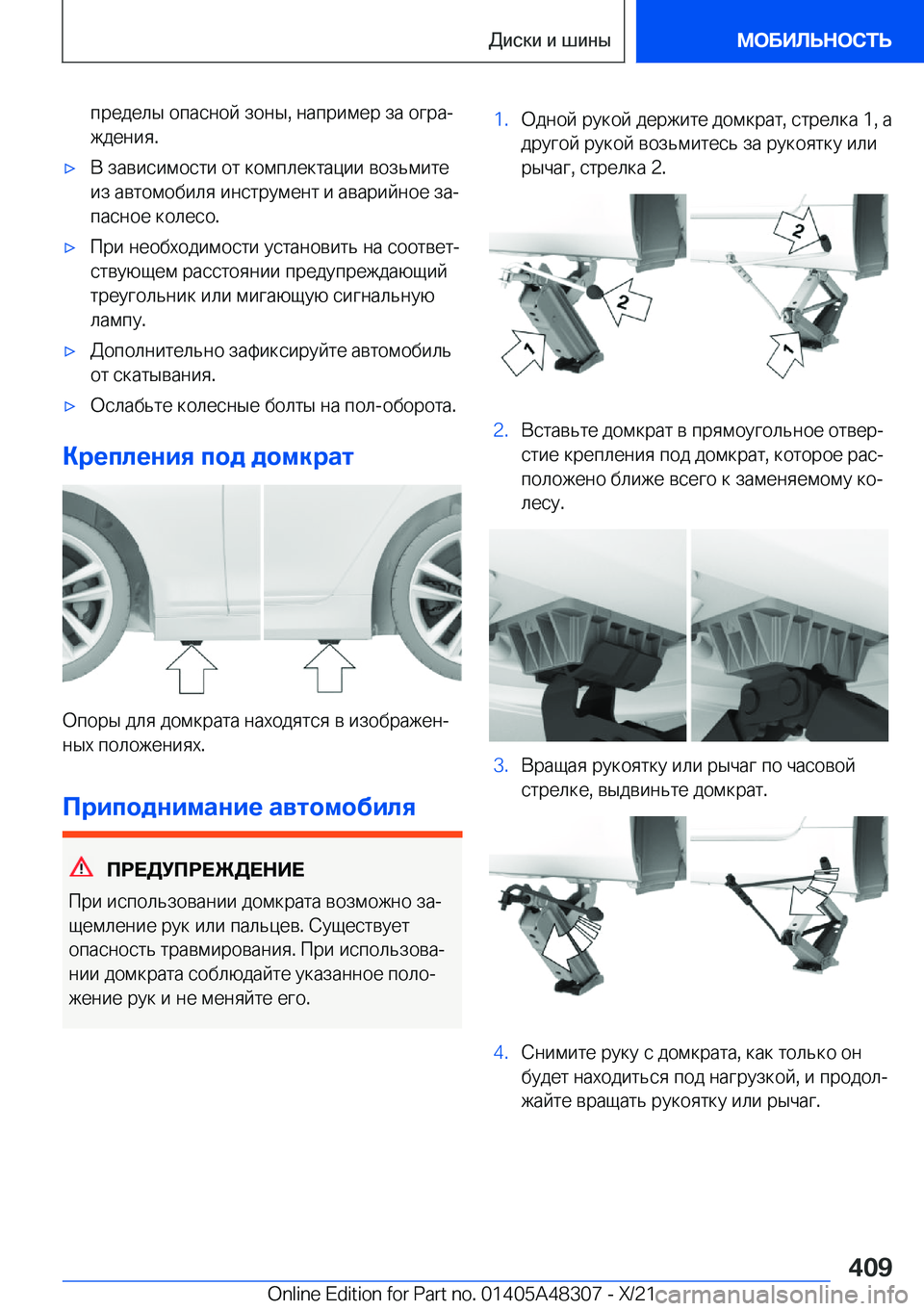 Диски и шины

МОБИЛЬНОСТЬ

пределы опасной зоны, например за ограждения.

▷ В зависимости от комплектации возьмите из автомобиля инструмент и аварийное запасное колесо.

▷ При необходимости установить на соответствующем расстоянии предупреждающий треугольник или мигающую сигнальную лампу.

▷ Дополнительно зафиксируйте автомобиль от скатывания.

▷ Ослабьте колесные болты на пол-оборота.

Крепления под домкрат

Опоры для домкрата находятся в изображенных положениях.

Приподнимание автомобиля

ПРЕДУПРЕЖДЕНИЕ

При использовании домкрата возможно защемление рук или пальцев. Существует опасность травмирования. При использовании домкрата соблюдайте указанное положение рук и не меняйте его.

1. Одной рукой держите домкрат, стрелка 1, а другой рукой возьмитесь за рукоятку или рычаг, стрелка 2.

2
2
1
1

2. Вставьте домкрат в прямоугольное отверстие крепления под домкрат, которое расположено ближе всего к заменяемому колесу.

3. Вращая рукоятку или рычаг по часовой стрелке, выдвиньте домкрат.

4. Снимите руку с домкрата, как только он будет находиться под нагрузкой, и продолжайте вращать рукоятку или рычаг.

409

Online Edition for Part no. 01405A48307 - X/21

carmanualsonline.info