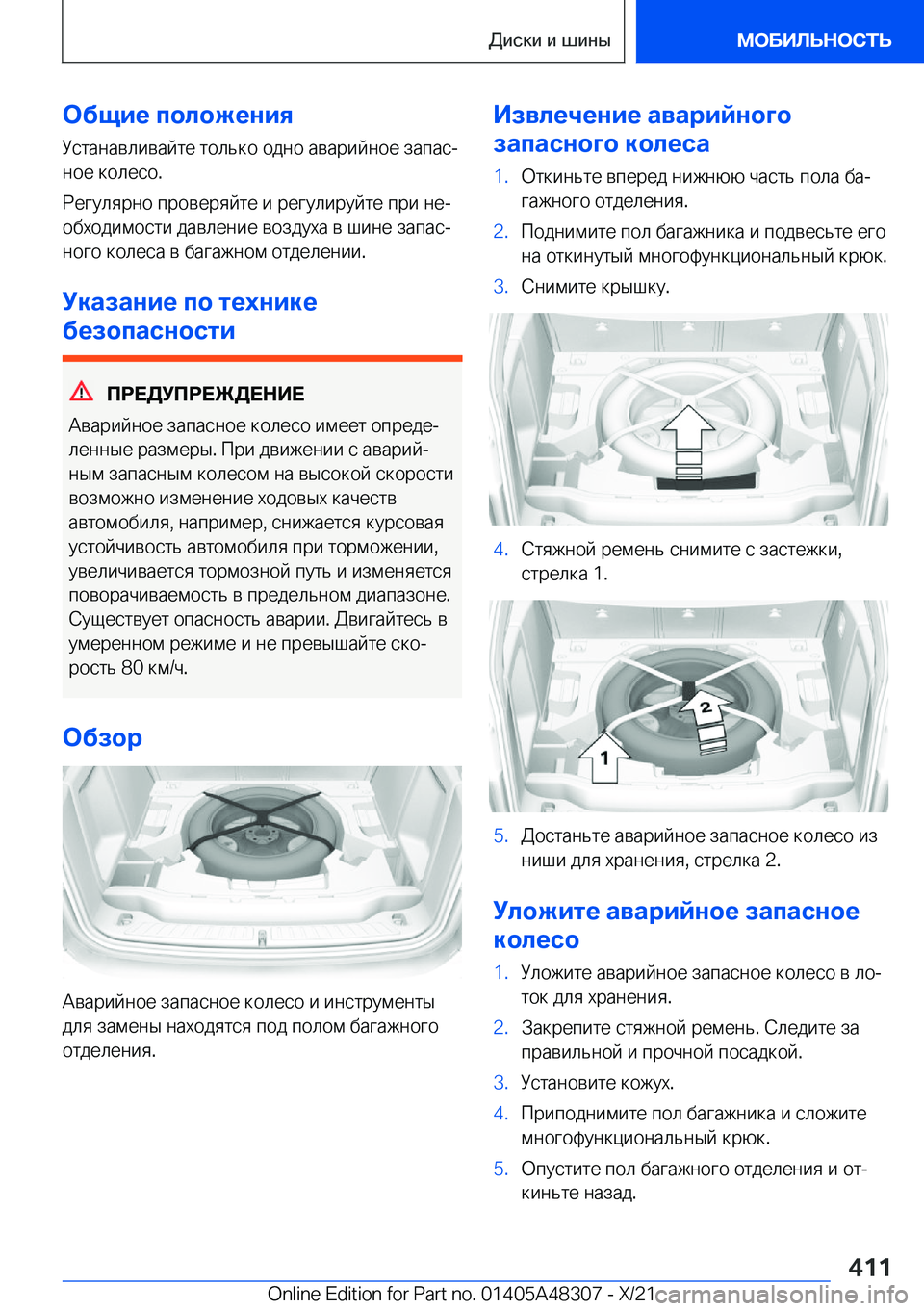 Диски и шины

МОБИЛЬНОСТЬ

Общие положения

Устанавливайте только одно аварийное запасное колесо.

Регулярно проверяйте и регулируйте при необходимости давление воздуха в шине запасного колеса в багажном отделении.

Указание по технике безопасности

ПРЕДУПРЕЖДЕНИЕ

Аварийное запасное колесо имеет определенные размеры. При движении с аварийным запасным колесом на высокой скорости возможно изменение ходовых качеств автомобиля, например, снижается курсовая устойчивость автомобиля при торможении, увеличивается тормозной путь и изменяется поворачиваемость в предельном диапазоне. Существует опасность аварии. Двигайтесь в умеренном режиме и не превышайте скорость 80 км/ч.

Обзор

Аварийное запасное колесо и инструменты для замены находятся под полом багажного отделения.

Извлечение аварийного запасного колеса

1. Откиньте вперед нижнюю часть пола багажного отделения.

2. Поднимите пол багажника и подвесьте его на откинутый многофункциональный крюк.

3. Снимите крышку.

4. Стяжной ремень снимите с застежки, стрелка 1.

2

1

5. Достаньте аварийное запасное колесо из ниши для хранения, стрелка 2.

Уложите аварийное запасное колесо

1. Уложите аварийное запасное колесо в лоток для хранения.

2. Закрепите стяжной ремень. Следите за правильной и прочной посадкой.

3. Установите кожух.

4. Приподнимите пол багажника и сложите многофункциональный крюк.

5. Опустите пол багажного отделения и откиньте назад.

411

Online Edition for Part no. 01405A48307 - X/21

carmanualsonline.info