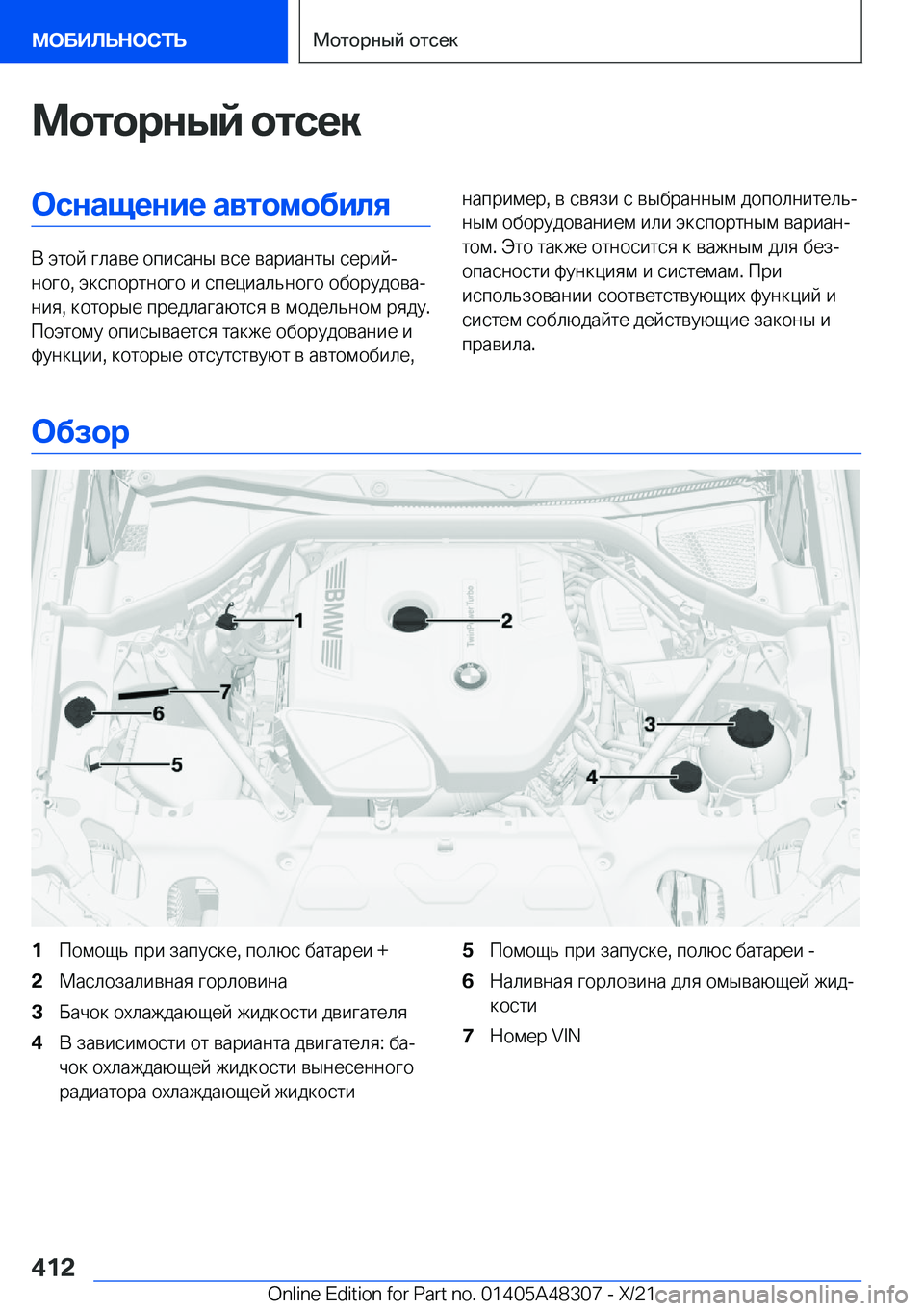 МОБИЛЬНОСТЬ

Моторный отсек

Моторный отсек

Оснащение автомобиля

В этой главе описаны все варианты серийного, экспортного и специального оборудования, которые предлагаются в модельном ряду. Поэтому описывается также оборудование и функции, которые отсутствуют в автомобиле, например, в связи с выбранным дополнительным оборудованием или экспортным вариантом. Это также относится к важным для безопасности функциям и системам. При использовании соответствующих функций и систем соблюдайте действующие законы и правила.

Обзор

BMW
TwinPower Turbo
1
2
3
4
5
6
7

1 Помощь при запуске, полюс батареи +
2 Маслозаливная горловина
3 Бачок охлаждающей жидкости двигателя
4 В зависимости от варианта двигателя: бачок охлаждающей жидкости вынесенного радиатора охлаждающей жидкости
5 Помощь при запуске, полюс батареи -
6 Наливная горловина для омывающей жидкости
7 Номер VIN

412

Online Edition for Part no. 01405A48307 - X/21 carmanualsonline.info