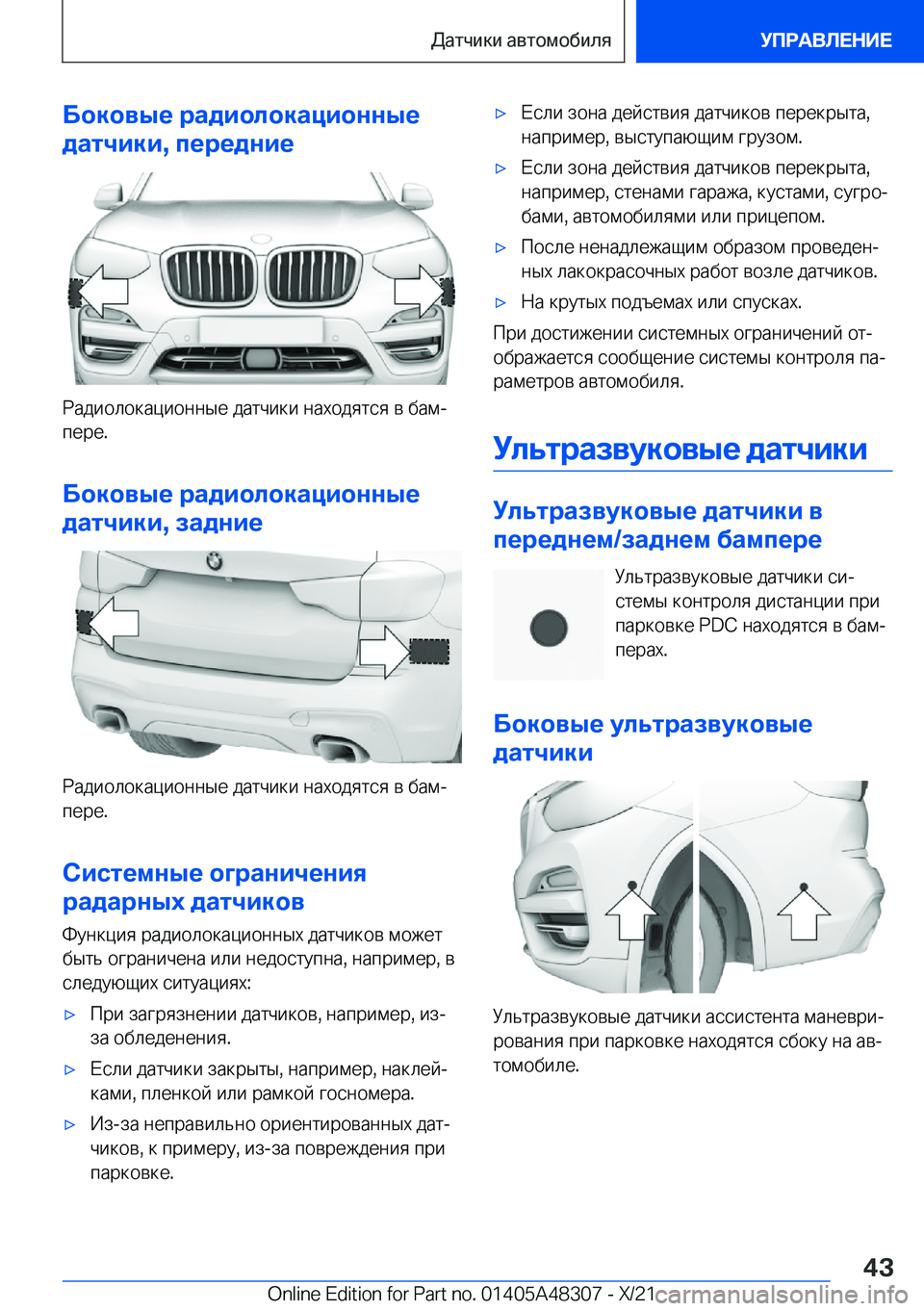 Датчики автомобиля УПРАВЛЕНИЕ

Боковые радиолокационные датчики, передние

Радиолокационные датчики находятся в бампере.

Боковые радиолокационные датчики, задние

Радиолокационные датчики находятся в бампере.

Системные ограничения радарных датчиков

Функция радиолокационных датчиков может быть ограничена или недоступна, например, в следующих ситуациях:

▷ При загрязнении датчиков, например, из-за обледенения.

▷ Если датчики закрыты, например, наклейками, пленкой или рамкой госномера.

▷ Из-за неправильно ориентированных датчиков, к примеру, из-за повреждения при парковке.

▷ Если зона действия датчиков перекрыта, например, выступающим грузом.

▷ Если зона действия датчиков перекрыта, например, стенами гаража, кустами, сугробами, автомобилями или прицепом.

▷ После ненадлежащим образом проведенных лакокрасочных работ возле датчиков.

▷ На крутых подъемах или спусках.

При достижении системных ограничений отображается сообщение системы контроля параметров автомобиля.

Ультразвуковые датчики

Ультразвуковые датчики в переднем/заднем бампере

Ультразвуковые датчики системы контроля дистанции при парковке PDC находятся в бамперах.

Боковые ультразвуковые датчики

Ультразвуковые датчики ассистента маневрирования при парковке находятся сбоку на автомобиле.

43

Online Edition for Part no. 01405A48307 - X/21 carmanualsonline.info