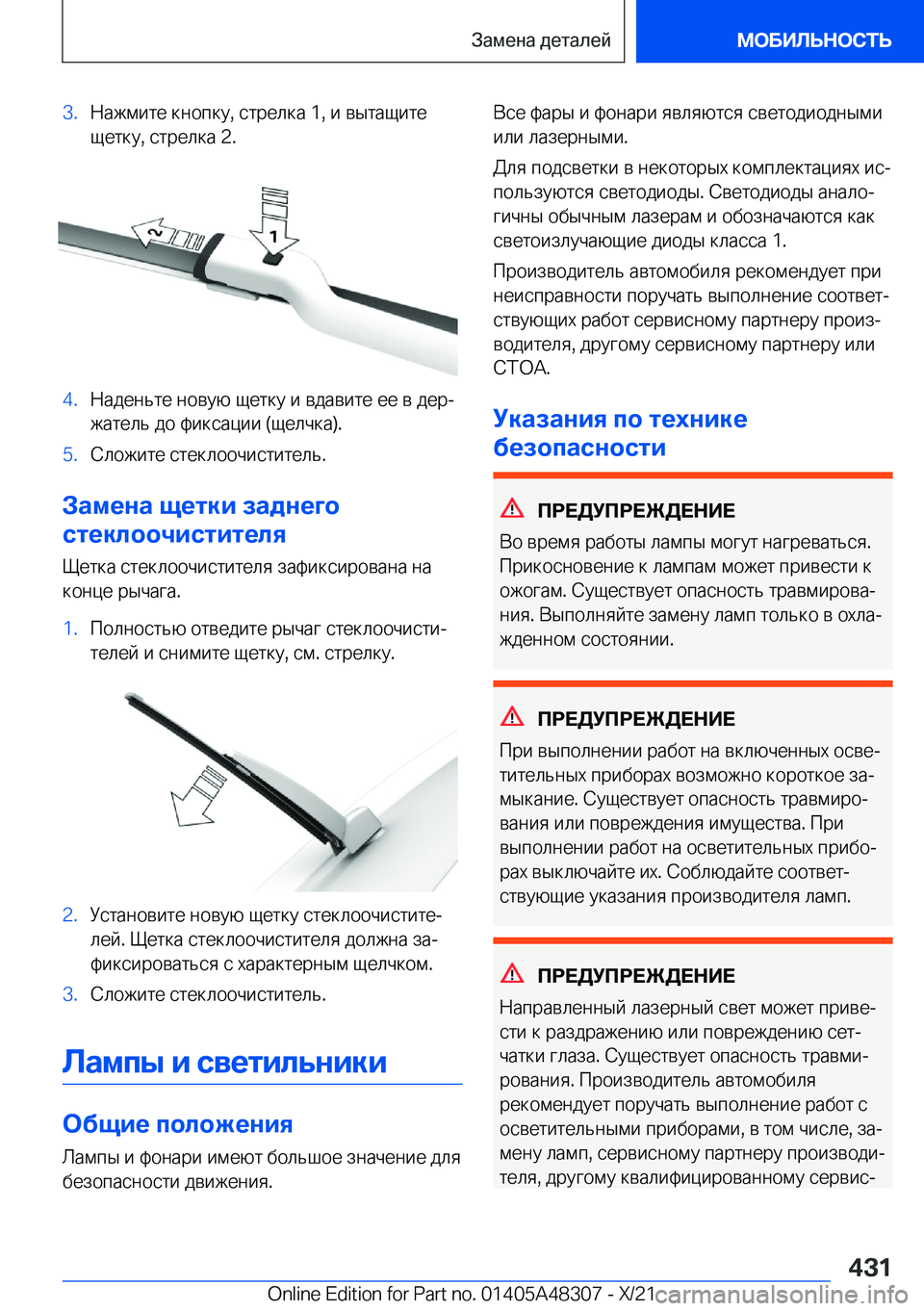 Замена деталей

МОБИЛЬНОСТЬ

3. Нажмите кнопку, стрелка 1, и вытащите щетку, стрелка 2.

2

1

4. Наденьте новую щетку и вдавите ее в держатель до фиксации (щелчка).

5. Сложите стеклоочиститель.

Замена щетки заднего стеклоочистителя

Щетка стеклоочистителя зафиксирована на конце рычага.

1. Полностью отведите рычаг стеклоочистителей и снимите щетку, см. стрелку.

2. Установите новую щетку стеклоочистителей. Щетка стеклоочистителя должна зафиксироваться с характерным щелчком.

3. Сложите стеклоочиститель.

Лампы и светильники

Общие положения

Лампы и фонари имеют большое значение для безопасности движения.

Все фары и фонари являются светодиодными или лазерными.

Для подсветки в некоторых комплектациях используются светодиоды. Светодиоды аналогичны обычным лазерам и обозначаются как светоизлучающие диоды класса 1.

Производитель автомобиля рекомендует при неисправности поручать выполнение соответствующих работ сервисному партнеру производителя, другому сервисному партнеру или СТОА.

Указания по технике безопасности

ПРЕДУПРЕЖДЕНИЕ

Во время работы лампы могут нагреваться. Прикосновение к лампам может привести к ожогам. Существует опасность травмирования. Выполняйте замену ламп только в охлажденном состоянии.

ПРЕДУПРЕЖДЕНИЕ

При выполнении работ на включенных осветительных приборах возможно короткое замыкание. Существует опасность травмирования или повреждения имущества. При выполнении работ на осветительных приборах выключайте их. Соблюдайте соответствующие указания производителя ламп.

ПРЕДУПРЕЖДЕНИЕ

Направленный лазерный свет может привести к раздражению или повреждению сетчатки глаза. Существует опасность травмирования. Производитель автомобиля рекомендует поручать выполнение работ с осветительными приборами, в том числе, замену ламп, сервисному партнеру производителя, другому квалифицированному сервис-

431

Online Edition for Part no. 01405A48307 - X/21 carmanualsonline.info