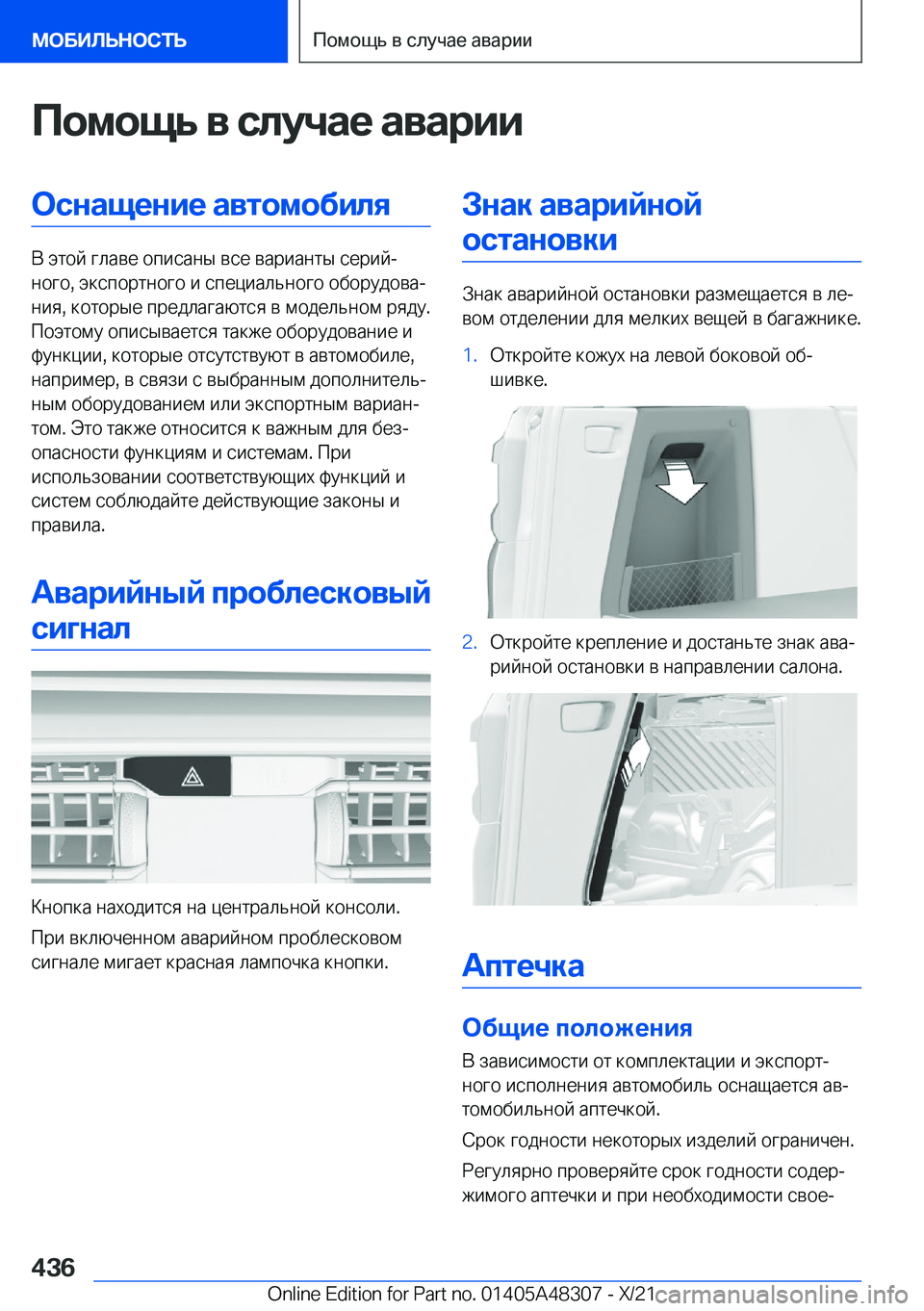 МОБИЛЬНОСТЬ

Помощь в случае аварии

Помощь в случае аварии

Оснащение автомобиля

В этой главе описаны все варианты серийного, экспортного и специального оборудования, которые предлагаются в модельном ряду. Поэтому описывается также оборудование и функции, которые отсутствуют в автомобиле, например, в связи с выбранным дополнительным оборудованием или экспортным вариантом. Это также относится к важным для безопасности функциям и системам. При использовании соответствующих функций и систем соблюдайте действующие законы и правила.

Аварийный проблесковый сигнал

Кнопка находится на центральной консоли.

При включенном аварийном проблесковом сигнале мигает красная лампочка кнопки.

Знак аварийной остановки

Знак аварийной остановки размещается в левом отделении для мелких вещей в багажнике.

1. Откройте кожух на левой боковой обшивке.

2. Откройте крепление и достаньте знак аварийной остановки в направлении салона.

Аптечка

Общие положения

В зависимости от комплектации и экспортного исполнения автомобиль оснащается автомобильной аптечкой.

Срок годности некоторых изделий ограничен.

Регулярно проверяйте срок годности содержимого аптечки и при необходимости свое-

436

Online Edition for Part no. 01405A48307 - X/21

carmanualsonline.info