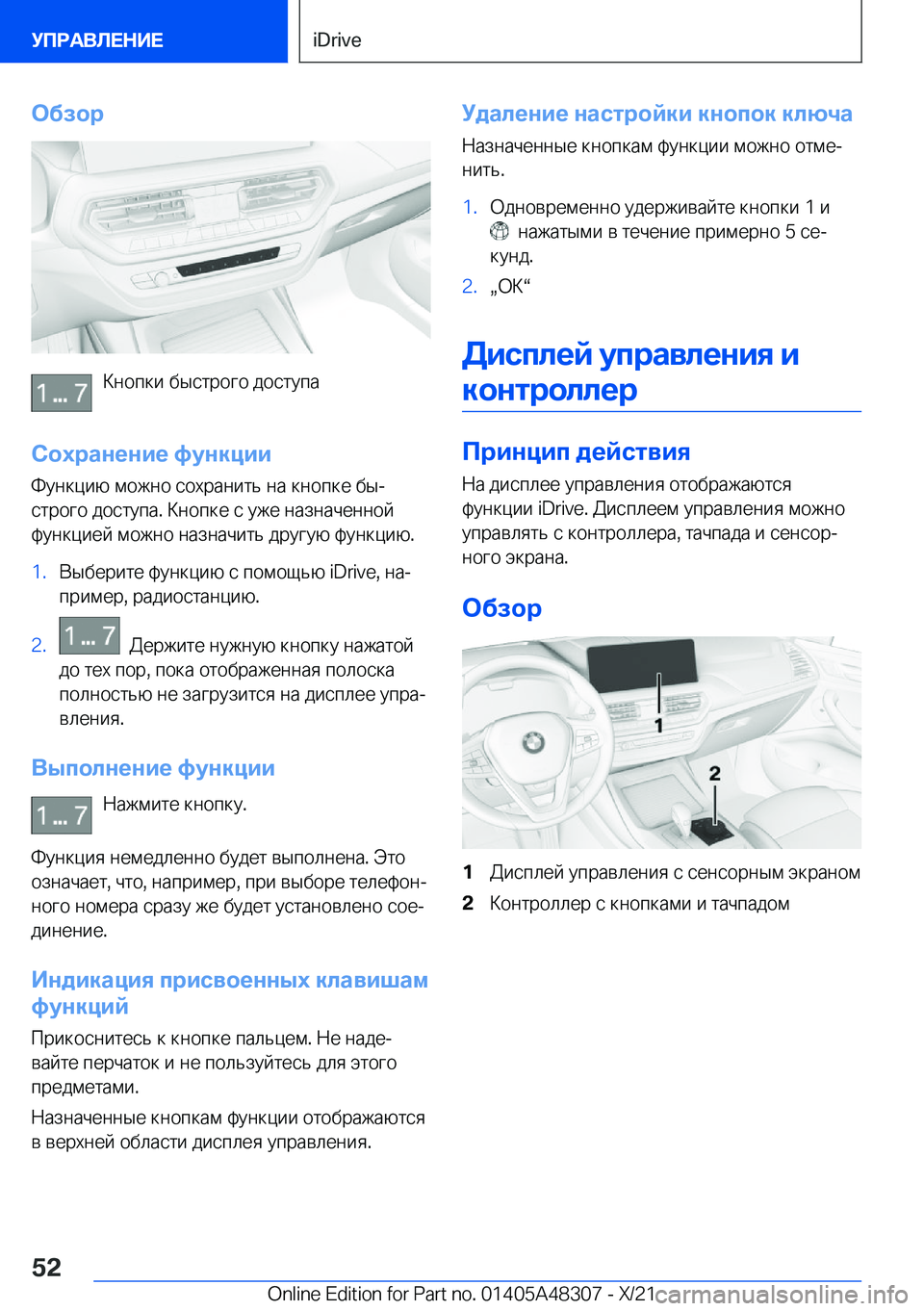 УПРАВЛЕНИЕ

iDrive

Обзор

1 ... 7

Кнопки быстрого доступа

Сохранение функции

Функцию можно сохранить на кнопке быстрого доступа. Кнопке с уже назначенной функцией можно назначить другую функцию.

1. Выберите функцию с помощью iDrive, например, радиостанцию.

2. 1 ... 7 Держите нужную кнопку нажатой до тех пор, пока отображенная полоска полностью не загрузится на дисплее управления.

Выполнение функции

1 ... 7

Нажмите кнопку.

Функция немедленно будет выполнена. Это означает, что, например, при выборе телефонного номера сразу же будет установлено соединение.

Индикация присвоенных клавишам функций

Прикоснитесь к кнопке пальцем. Не надевайте перчаток и не пользуйтесь для этого предметами.

Назначенные кнопкам функции отображаются в верхней области дисплея управления.

Удаление настройки кнопок ключа

Назначенные кнопкам функции можно отменить.

1. Одновременно удерживайте кнопки 1 и нажатыми в течение примерно 5 секунд.

2. „OK“

Дисплей управления и контроллер

Принцип действия

На дисплее управления отображаются функции iDrive. Дисплеем управления можно управлять с контроллера, тачпада и сенсорного экрана.

Обзор

1

2

1 Дисплей управления с сенсорным экраном

2 Контроллер с кнопками и тачпадом

52

Online Edition for Part no. 01405A48307 - X/21

carmanualsonline.info