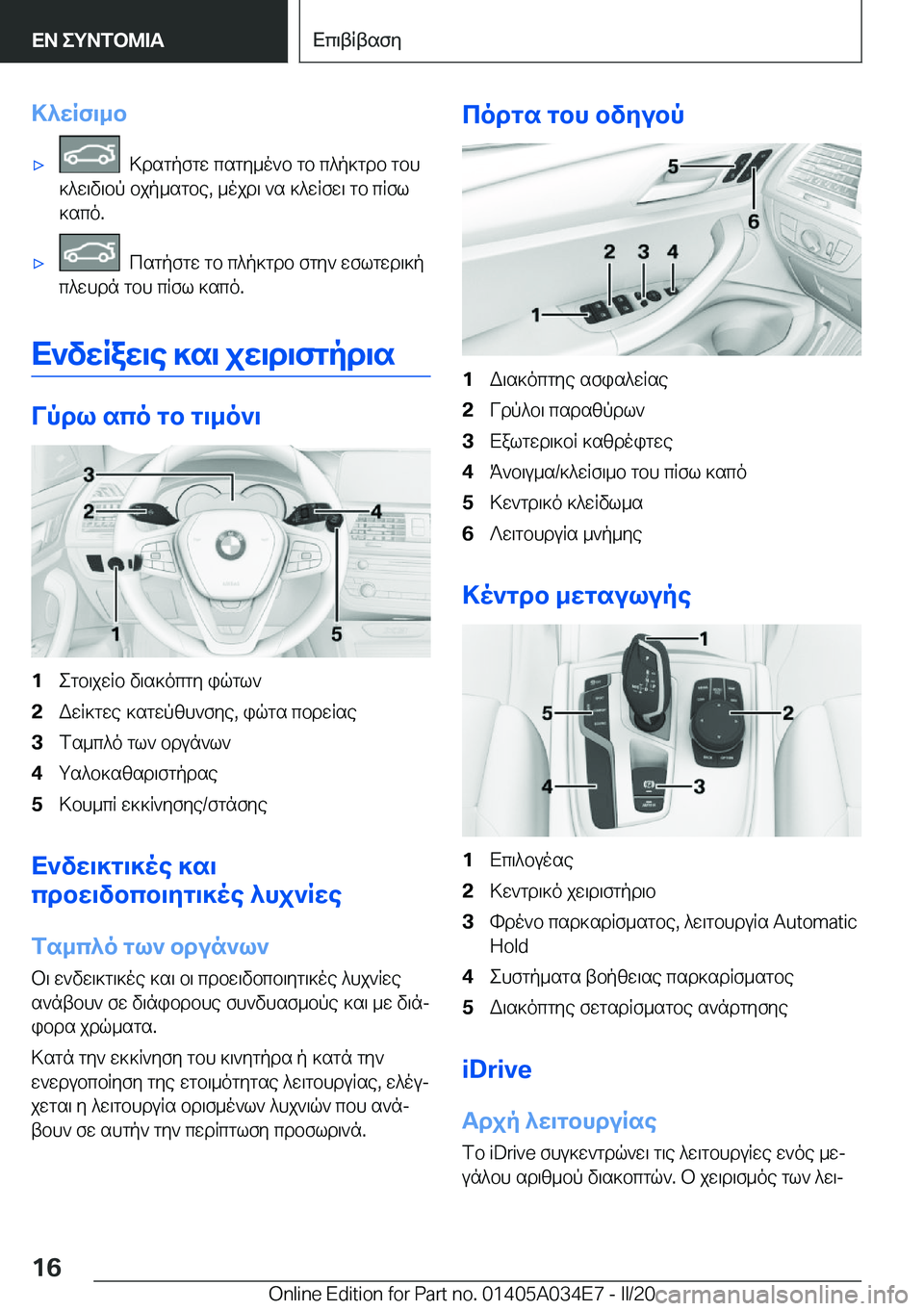 ΕΝ ΣΥΝΤΟΜΙΑ

Επιβίβαση

Κλείσιμο

▷ Κρατήστε πατημένο το πλήκτρο του κλειδιού οχήματος, μέχρι να κλείσει το πίσω καπό.

▷ Πατήστε το πλήκτρο στην εσωτερική πλευρά του πίσω καπό.

Ενδείξεις και χειριστήρια

Γύρω από το τιμόνι

3
2
4
1
5

1 Στοιχείο διακόπτη φώτων
2 Δείκτες κατεύθυνσης, φώτα πορείας
3 Ταμπλό των οργάνων
4 Υαλοκαθαριστήρας
5 Κουμπί εκκίνησης/στάσης

Ενδεικτικές και προειδοποιητικές λυχνίες

Ταμπλό των οργάνων

Οι ενδεικτικές και οι προειδοποιητικές λυχνίες ανάβουν σε διάφορους συνδυασμούς και με διάφορα χρώματα.

Κατά την εκκίνηση του κινητήρα ή κατά την ενεργοποίηση της ετοιμότητας λειτουργίας, ελέγχεται η λειτουργία ορισμένων λυχνιών που ανάβουν σε αυτήν την περίπτωση προσωρινά.

Πόρτα του οδηγού

5
6
2 3 4
1

1 Διακόπτης ασφαλείας
2 Γρύλοι παραθύρων
3 Εξωτερικοί καθρέφτες
4 Άνοιγμα/κλείσιμο του πίσω καπό
5 Κεντρικό κλείδωμα
6 Λειτουργία μνήμης

Κέντρο μεταγωγής

1
5
2
4
3

1 Επιλογέας
2 Κεντρικό χειριστήριο
3 Φρένο παρκαρίσματος, λειτουργία Automatic Hold
4 Συστήματα βοήθειας παρκαρίσματος
5 Διακόπτης σεταρίσματος ανάρτησης

iDrive

Αρχή λειτουργίας

Το iDrive συγκεντρώνει τις λειτουργίες ενός μεγάλου αριθμού διακοπτών. Ο χειρισμός των λει-

16

Online Edition for Part no. 01405A034E7 - II/20 carmanualsonline.info