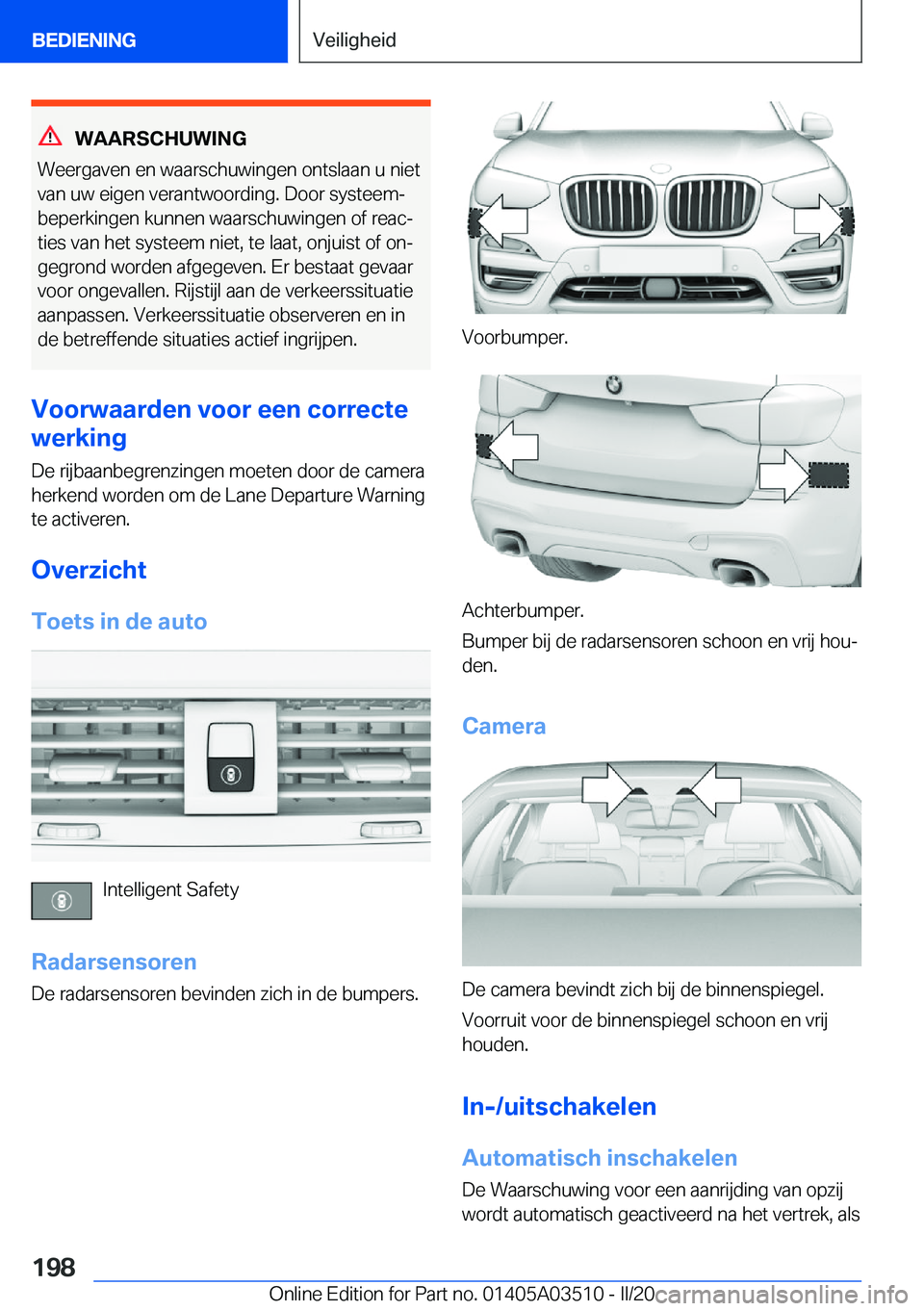 BEDIENING

Veiligheid

WAARSCHUWING

Weergaven en waarschuwingen ontslaan u niet van uw eigen verantwoording. Door systeembeperkingen kunnen waarschuwingen of reacties van het systeem niet, te laat, onjuist of ongegrond worden afgegeven. Er bestaat gevaar voor ongevallen. Rijstijl aan de verkeerssituatie aanpassen. Verkeerssituatie observeren en in de betreffende situaties actief ingrijpen.

Voorwaarden voor een correcte werking

De rijbaanbegrenzingen moeten door de camera herkend worden om de Lane Departure Warning te activeren.

Overzicht

Toets in de auto

Intelligent Safety

Radarsensoren

De radarsensoren bevinden zich in de bumpers.

Voorbumper.

Achterbumper.

Bumper bij de radarsensoren schoon en vrij houden.

Camera

De camera bevindt zich bij de binnenspiegel.

Voorruit voor de binnenspiegel schoon en vrij houden.

In-/uitschakelen

Automatisch inschakelen

De Waarschuwing voor een aanrijding van opzij wordt automatisch geactiveerd na het vertrek, als

198

Online Edition for Part no. 01405A03510 - II/20 carmanualsonline.info