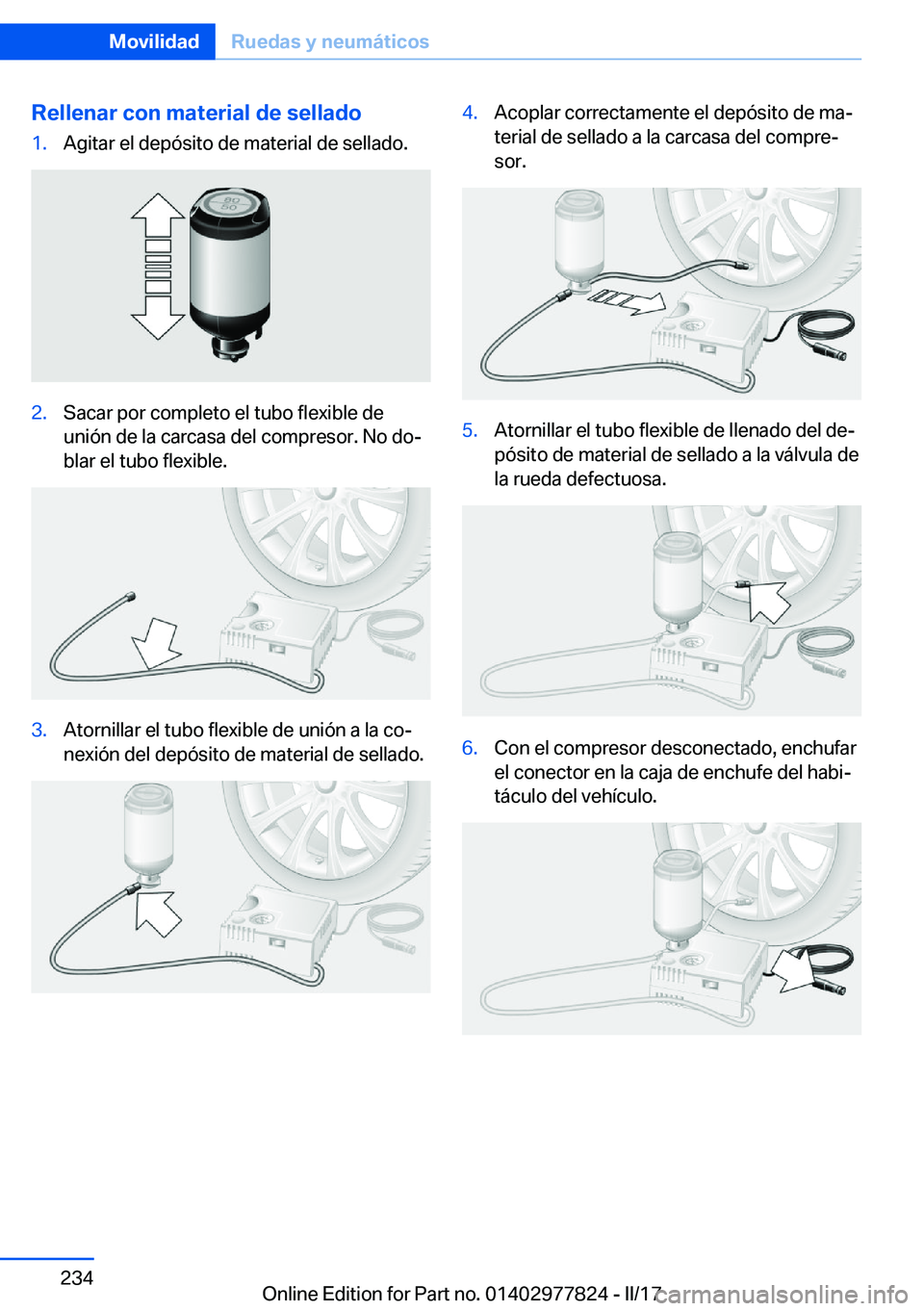 Movilidad Ruedas y neumáticos

Rellenar con material de sellado

1. Agitar el depósito de material de sellado.

80
50

2. Sacar por completo el tubo flexible de unión de la carcasa del compresor. No doblar el tubo flexible.

3. Atornillar el tubo flexible de unión a la conexión del depósito de material de sellado.

4. Acoplar correctamente el depósito de material de sellado a la carcasa del compresor.

5. Atornillar el tubo flexible de llenado del depósito de material de sellado a la válvula de la rueda defectuosa.

6. Con el compresor desconectado, enchufar el conector en la caja de enchufe del habitáculo del vehículo.

234

Online Edition for Part no. 01402977824 - II/17

carmanualsonline.info