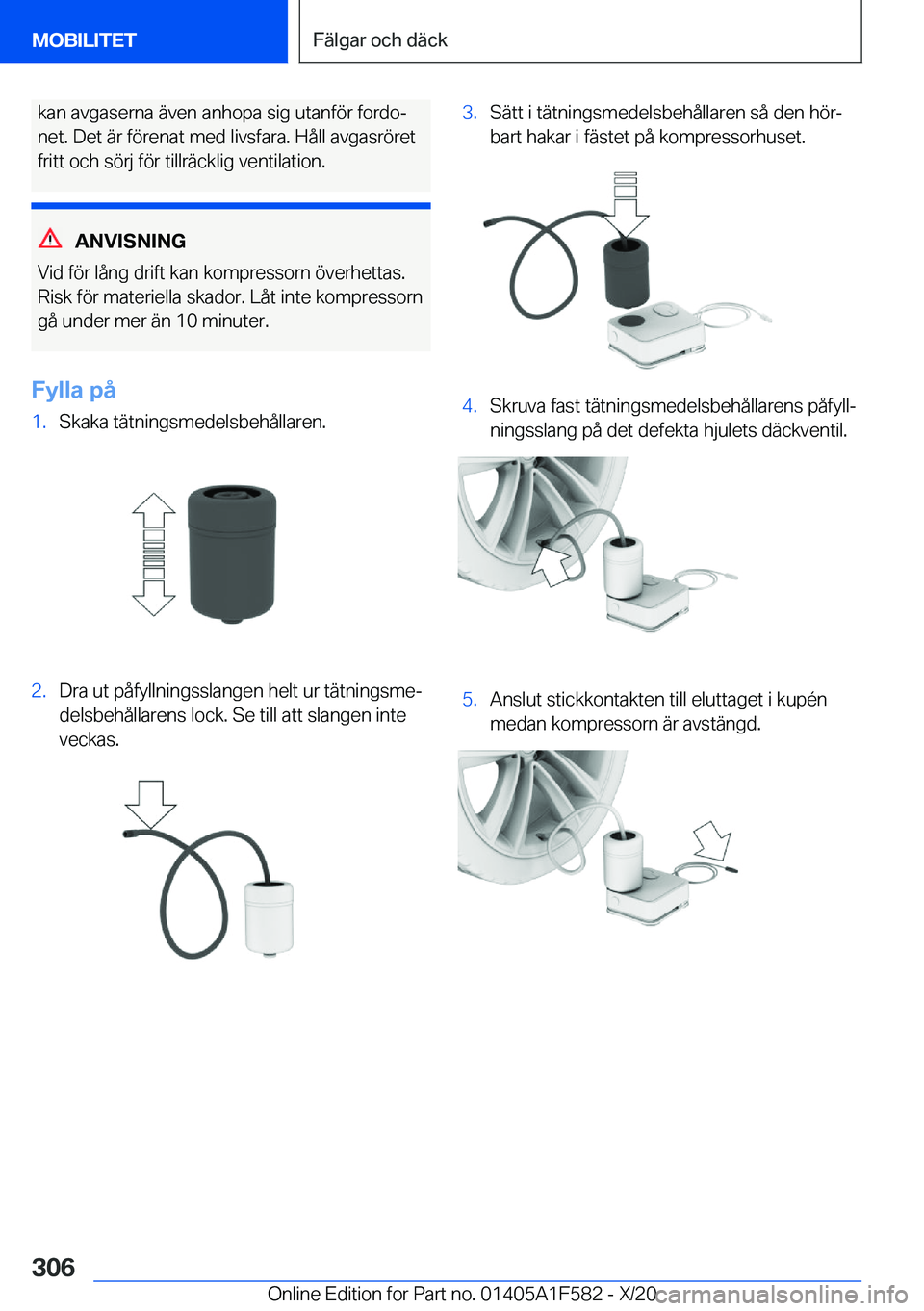 MOBILITET

Fälgar och däck

kan avgaserna även anhopa sig utanför fordonet. Det är förenat med livsfara. Håll avgasröret fritt och sörj för tillräcklig ventilation.

ANVISNING

Vid för lång drift kan kompressorn överhettas. Risk för materiella skador. Låt inte kompressorn gå under mer än 10 minuter.

Fylla på

1. Skaka tätningsmedelsbehållaren.

2. Dra ut påfyllningsslangen helt ur tätningsmedelsbehållarens lock. Se till att slangen inte veckas.

3. Sätt i tätningsmedelsbehållaren så den hörbart hakar i fästet på kompressorhuset.

4. Skruva fast tätningsmedelsbehållarens påfyllningsslang på det defekta hjulets däckventil.

5. Anslut stickkontakten till eluttaget i kupén medan kompressorn är avstängd.

306

Online Edition for Part no. 01405A1F582 - X/20

carmanualsonline.info