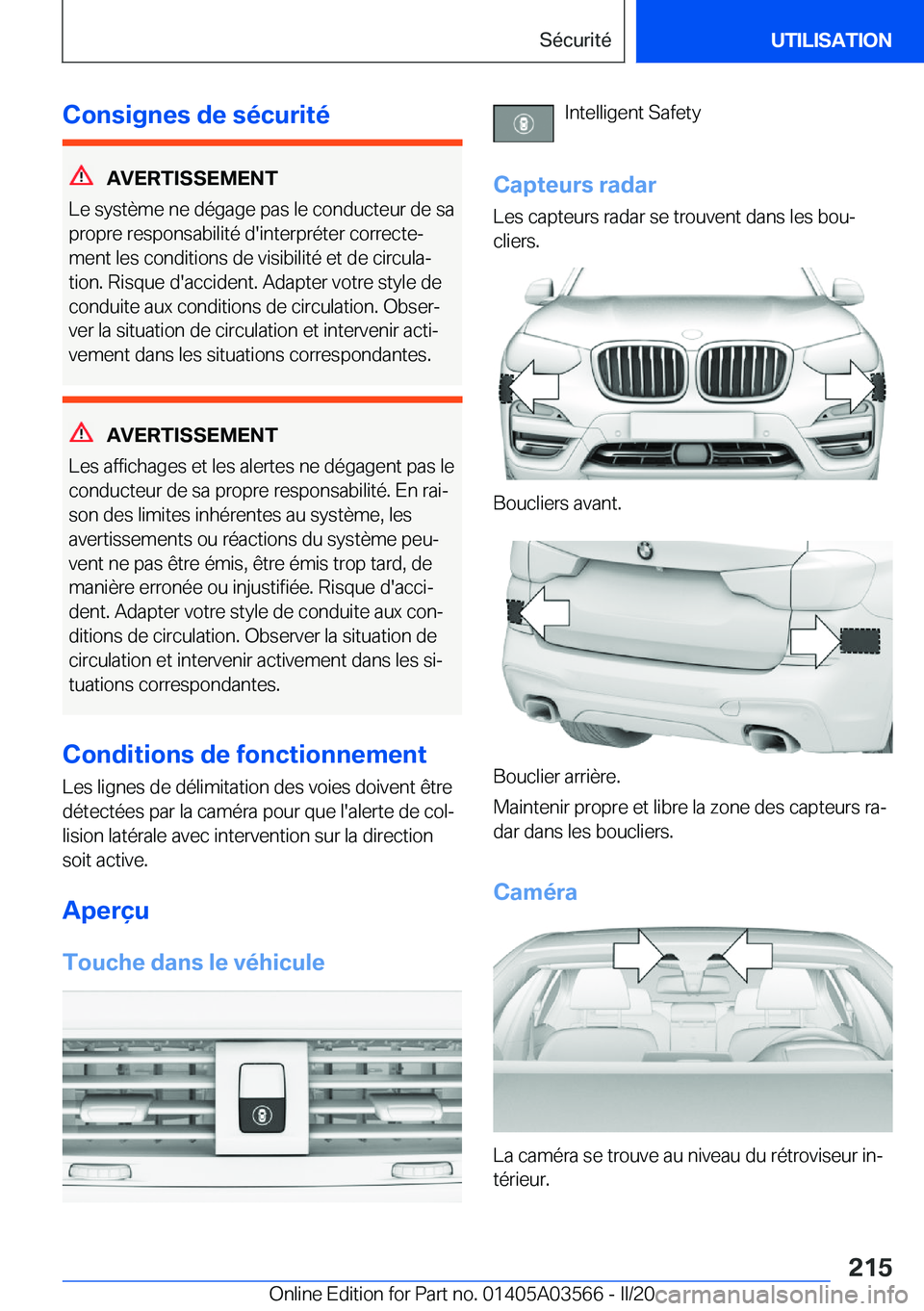 Sécurité

UTILISATION

Consignes de sécurité

AVERTISSEMENT

Le système ne dégage pas le conducteur de sa propre responsabilité d'interpréter correctement les conditions de visibilité et de circulation. Risque d'accident. Adapter votre style de conduite aux conditions de circulation. Observer la situation de circulation et intervenir activement dans les situations correspondantes.

AVERTISSEMENT

Les affichages et les alertes ne dégagent pas le conducteur de sa propre responsabilité. En raison des limites inhérentes au système, les avertissements ou réactions du système peuvent ne pas être émis, être émis trop tard, de manière erronée ou injustifiée. Risque d'accident. Adapter votre style de conduite aux conditions de circulation. Observer la situation de circulation et intervenir activement dans les situations correspondantes.

Conditions de fonctionnement

Les lignes de délimitation des voies doivent être détectées par la caméra pour que l'alerte de collision latérale avec intervention sur la direction soit active.

Aperçu

Touche dans le véhicule

Intelligent Safety

Capteurs radar

Les capteurs radar se trouvent dans les boucliers.

Boucliers avant.

Bouclier arrière.

Maintenir propre et libre la zone des capteurs radar dans les boucliers.

Caméra

La caméra se trouve au niveau du rétroviseur intérieur.

215

Online Edition for Part no. 01405A03566 - II/20

carmanualsonline.info