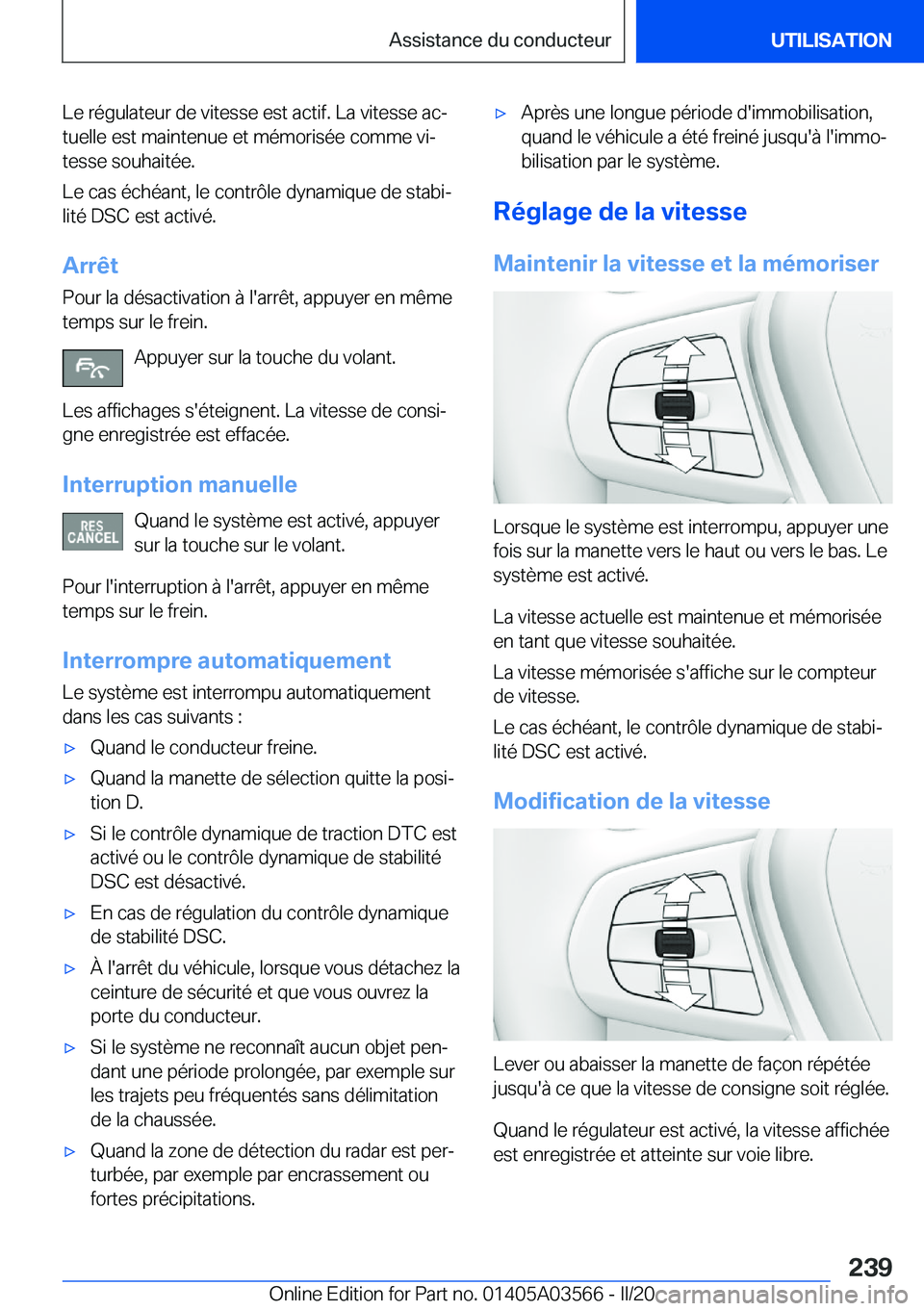 Assistance du conducteur

UTILISATION

Le régulateur de vitesse est actif. La vitesse actuelle est maintenue et mémorisée comme vitesse souhaitée.

Le cas échéant, le contrôle dynamique de stabilité DSC est activé.

Arrêt

Pour la désactivation à l'arrêt, appuyer en même temps sur le frein.

Appuyer sur la touche du volant.

Les affichages s'éteignent. La vitesse de consigne enregistrée est effacée.

Interruption manuelle

RES CANCEL

Quand le système est activé, appuyer sur la touche sur le volant.

Pour l'interruption à l'arrêt, appuyer en même temps sur le frein.

Interrompre automatiquement

Le système est interrompu automatiquement dans les cas suivants :

▷ Quand le conducteur freine.

▷ Quand la manette de sélection quitte la position D.

▷ Si le contrôle dynamique de traction DTC est activé ou le contrôle dynamique de stabilité DSC est désactivé.

▷ En cas de régulation du contrôle dynamique de stabilité DSC.

▷ À l'arrêt du véhicule, lorsque vous détachez la ceinture de sécurité et que vous ouvrez la porte du conducteur.

▷ Si le système ne reconnaît aucun objet pendant une période prolongée, par exemple sur les trajets peu fréquentés sans délimitation de la chaussée.

▷ Quand la zone de détection du radar est perturbée, par exemple par encrassement ou fortes précipitations.

▷ Après une longue période d'immobilisation, quand le véhicule a été freiné jusqu'à l'immobilisation par le système.

Réglage de la vitesse

Maintenir la vitesse et la mémoriser

Lorsque le système est interrompu, appuyer une fois sur la manette vers le haut ou vers le bas. Le système est activé.

La vitesse actuelle est maintenue et mémorisée en tant que vitesse souhaitée.

La vitesse mémorisée s'affiche sur le compteur de vitesse.

Le cas échéant, le contrôle dynamique de stabilité DSC est activé.

Modification de la vitesse

Lever ou abaisser la manette de façon répétée jusqu'à ce que la vitesse de consigne soit réglée.

Quand le régulateur est activé, la vitesse affichée est enregistrée et atteinte sur voie libre.

239

Online Edition for Part no. 01405A03566 - II/20 carmanualsonline.info