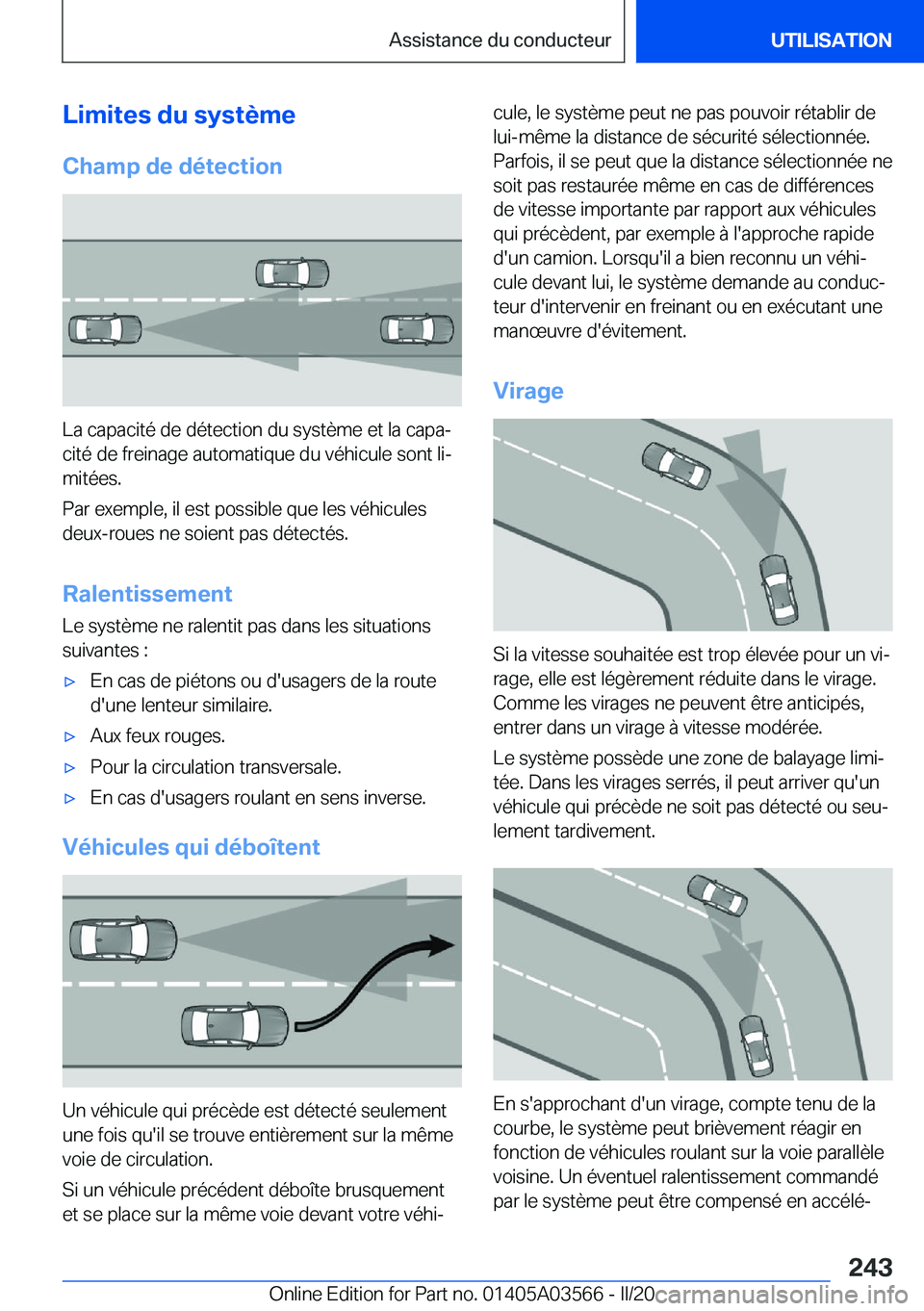 Assistance du conducteur

UTILISATION

Limites du système

Champ de détection

La capacité de détection du système et la capacité de freinage automatique du véhicule sont limitées.

Par exemple, il est possible que les véhicules deux-roues ne soient pas détectés.

Ralentissement

Le système ne ralentit pas dans les situations suivantes :

▷ En cas de piétons ou d'usagers de la route d'une lenteur similaire.

▷ Aux feux rouges.

▷ Pour la circulation transversale.

▷ En cas d'usagers roulant en sens inverse.

Véhicules qui déboîtent

Un véhicule qui précède est détecté seulement une fois qu'il se trouve entièrement sur la même voie de circulation.

Si un véhicule précédent déboîte brusquement et se place sur la même voie devant votre véhicule, le système peut ne pas pouvoir rétablir de lui-même la distance de sécurité sélectionnée. Parfois, il se peut que la distance sélectionnée ne soit pas restaurée même en cas de différences de vitesse importante par rapport aux véhicules qui précèdent, par exemple à l'approche rapide d'un camion. Lorsqu'il a bien reconnu un véhicule devant lui, le système demande au conducteur d'intervenir en freinant ou en exécutant une manœuvre d'évitement.

Virage

Si la vitesse souhaitée est trop élevée pour un virage, elle est légèrement réduite dans le virage. Comme les virages ne peuvent être anticipés, entrer dans un virage à vitesse modérée.

Le système possède une zone de balayage limitée. Dans les virages serrés, il peut arriver qu'un véhicule qui précède ne soit pas détecté ou seulement tardivement.

En s'approchant d'un virage, compte tenu de la courbe, le système peut brièvement réagir en fonction de véhicules roulant sur la voie parallèle voisine. Un éventuel ralentissement commandé par le système peut être compensé en accélé-

243

Online Edition for Part no. 01405A03566 - II/20 carmanualsonline.info