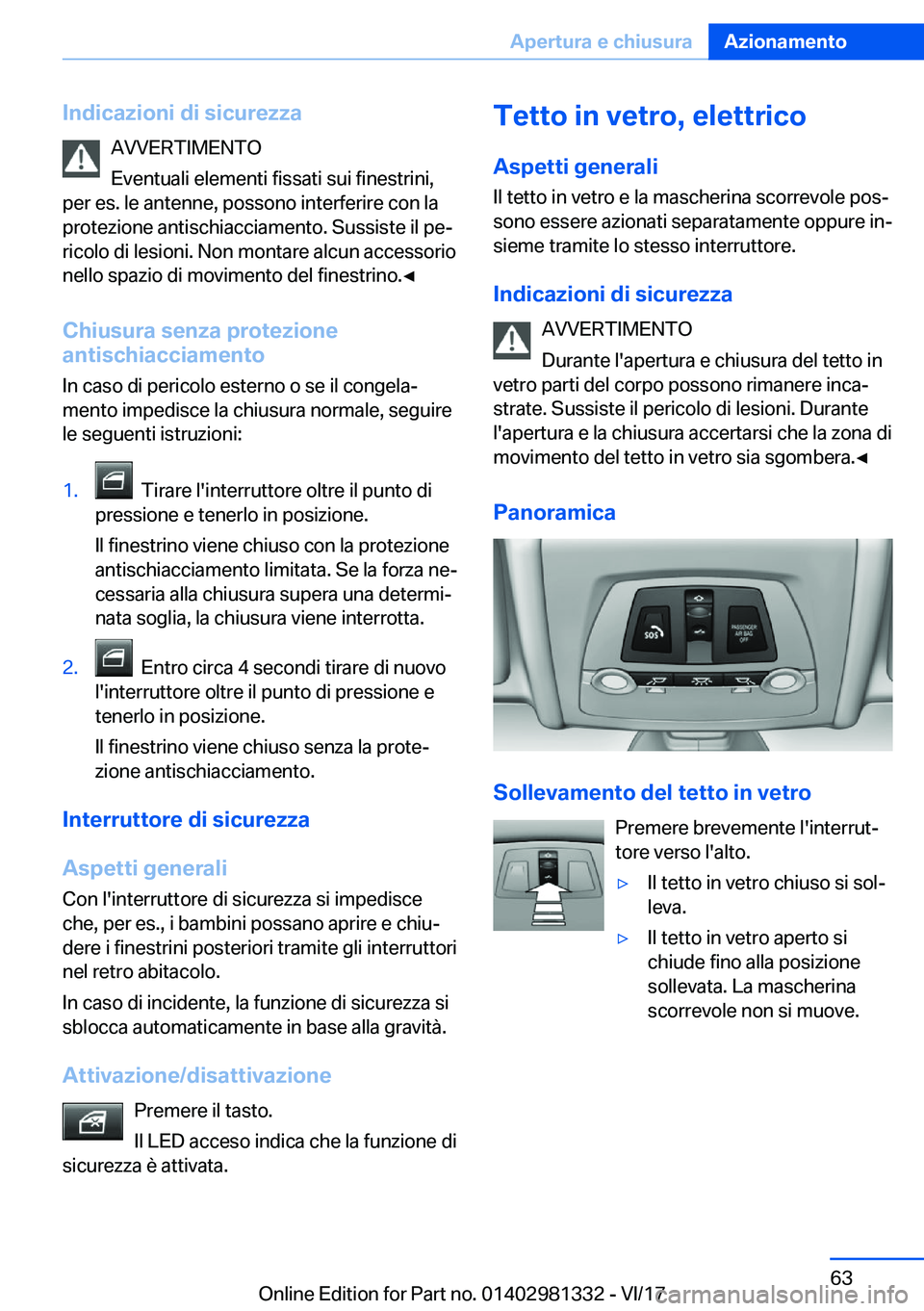 Apertura e chiusura Azionamento

Indicazioni di sicurezza

AVVERTIMENTO

Eventuali elementi fissati sui finestrini, per es. le antenne, possono interferire con la protezione antischiacciamento. Sussiste il pericolo di lesioni. Non montare alcun accessorio nello spazio di movimento del finestrino.◄

Chiusura senza protezione antischiacciamento

In caso di pericolo esterno o se il congelamento impedisce la chiusura normale, seguire le seguenti istruzioni:

1. Tirare l'interruttore oltre il punto di pressione e tenerlo in posizione.

Il finestrino viene chiuso con la protezione antischiacciamento limitata. Se la forza necessaria alla chiusura supera una determinata soglia, la chiusura viene interrotta.

2. Entro circa 4 secondi tirare di nuovo l'interruttore oltre il punto di pressione e tenerlo in posizione.

Il finestrino viene chiuso senza la protezione antischiacciamento.

Interruttore di sicurezza

Aspetti generali

Con l'interruttore di sicurezza si impedisce che, per es., i bambini possano aprire e chiudere i finestrini posteriori tramite gli interruttori nel retro abitacolo.

In caso di incidente, la funzione di sicurezza si sblocca automaticamente in base alla gravità.

Attivazione/disattivazione

Premere il tasto.

Il LED acceso indica che la funzione di sicurezza è attivata.

Tetto in vetro, elettrico

Aspetti generali

Il tetto in vetro e la mascherina scorrevole possono essere azionati separatamente oppure insieme tramite lo stesso interruttore.

Indicazioni di sicurezza

AVVERTIMENTO

Durante l'apertura e chiusura del tetto in vetro parti del corpo possono rimanere incastrate. Sussiste il pericolo di lesioni. Durante l'apertura e la chiusura accertarsi che la zona di movimento del tetto in vetro sia sgombera.◄

Panoramica

SOS
PASSENGER AIR BAG OFF

Sollevamento del tetto in vetro

Premere brevemente l'interruttore verso l'alto.

▷ Il tetto in vetro chiuso si solleva.

▷ Il tetto in vetro aperto si chiude fino alla posizione sollevata. La mascherina scorrevole non si muove.

63

Online Edition for Part no. 01402981332 - VI/17

carmanualsonline.info