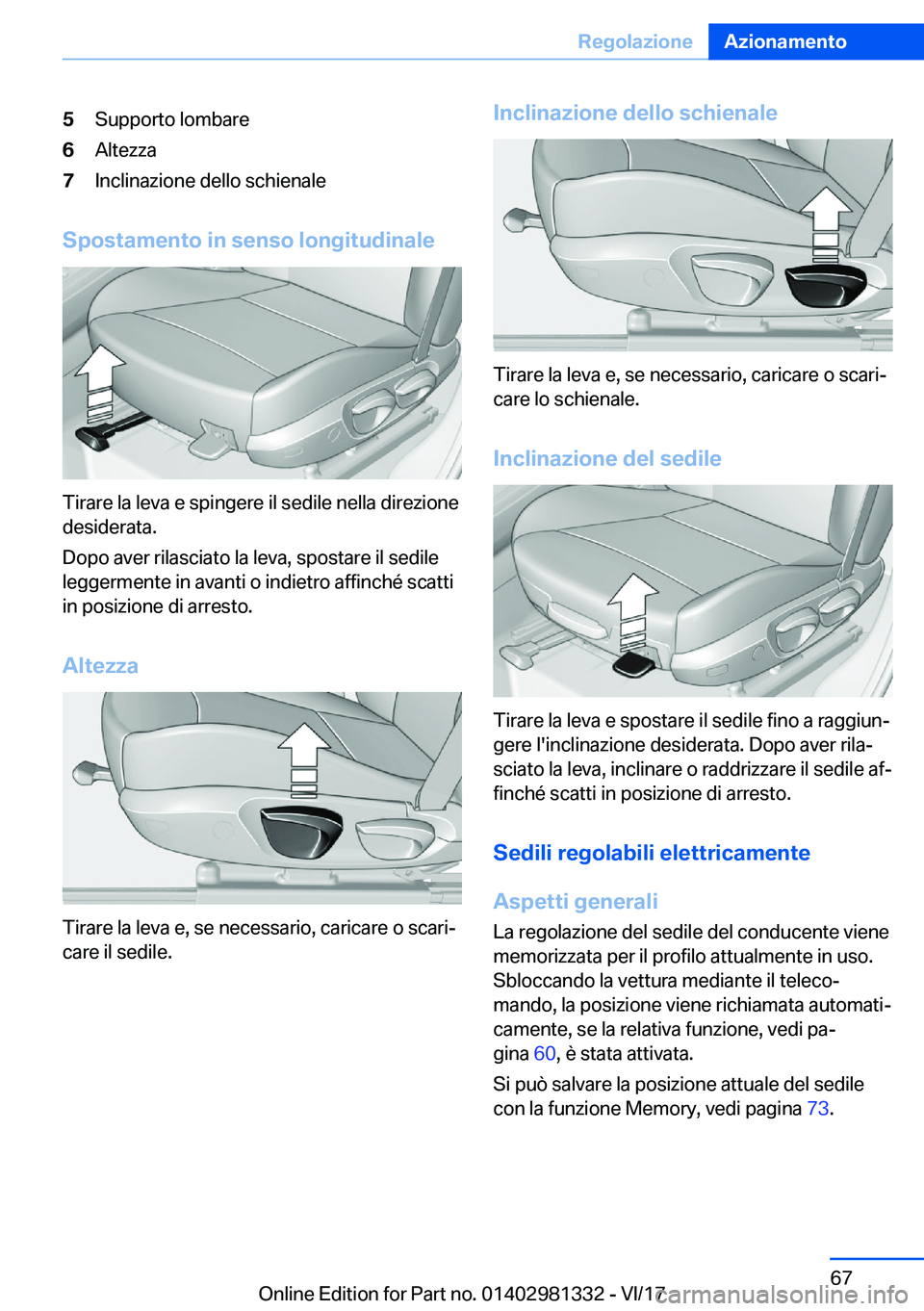 Regolazione Azionamento

5 Supporto lombare
6 Altezza
7 Inclinazione dello schienale

Spostamento in senso longitudinale

Tirare la leva e spingere il sedile nella direzione desiderata.

Dopo aver rilasciato la leva, spostare il sedile leggermente in avanti o indietro affinché scatti in posizione di arresto.

Altezza

Tirare la leva e, se necessario, caricare o scaricare il sedile.

Inclinazione dello schienale

Tirare la leva e, se necessario, caricare o scaricare lo schienale.

Inclinazione del sedile

Tirare la leva e spostare il sedile fino a raggiungere l'inclinazione desiderata. Dopo aver rilasciato la leva, inclinare o raddrizzare il sedile affinché scatti in posizione di arresto.

Sedili regolabili elettricamente

Aspetti generali

La regolazione del sedile del conducente viene memorizzata per il profilo attualmente in uso. Sbloccando la vettura mediante il telecomando, la posizione viene richiamata automaticamente, se la relativa funzione, vedi pagina 60, è stata attivata.

Si può salvare la posizione attuale del sedile con la funzione Memory, vedi pagina 73.

67

Online Edition for Part no. 01402981332 - VI/17 carmanualsonline.info