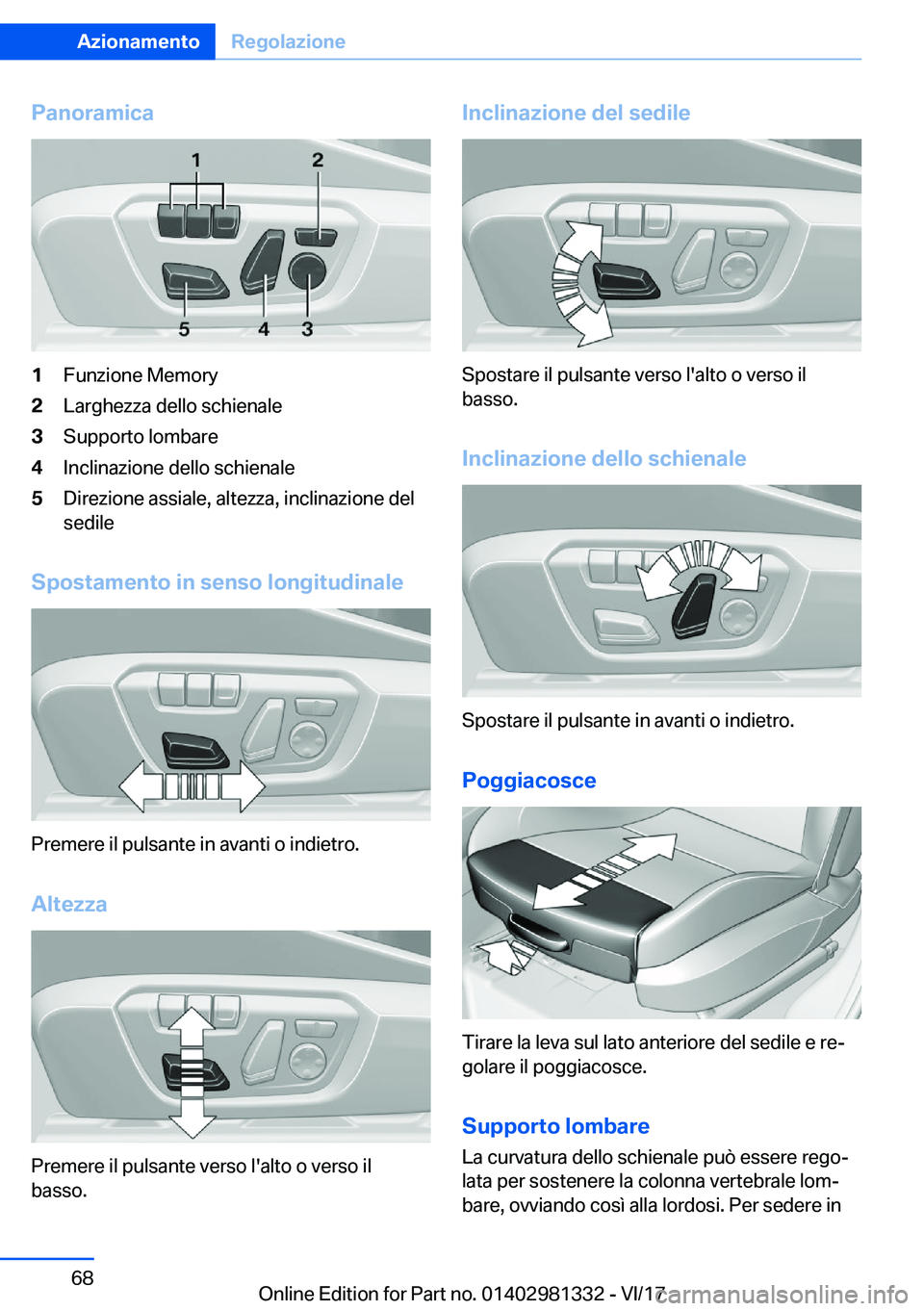 Azionamento Regolazione

Panoramica

1 2 5 4 3

1 Funzione Memory
2 Larghezza dello schienale
3 Supporto lombare
4 Inclinazione dello schienale
5 Direzione assiale, altezza, inclinazione del sedile

Spostamento in senso longitudinale

Premere il pulsante in avanti o indietro.

Altezza

Premere il pulsante verso l'alto o verso il basso.

Inclinazione del sedile

Spostare il pulsante verso l'alto o verso il basso.

Inclinazione dello schienale

Spostare il pulsante in avanti o indietro.

Poggiacosce

Tirare la leva sul lato anteriore del sedile e regolare il poggiacosce.

Supporto lombare

La curvatura dello schienale può essere regolata per sostenere la colonna vertebrale lombare, ovviando così alla lordosi. Per sedere in

68

Online Edition for Part no. 01402981332 - VI/17 carmanualsonline.info