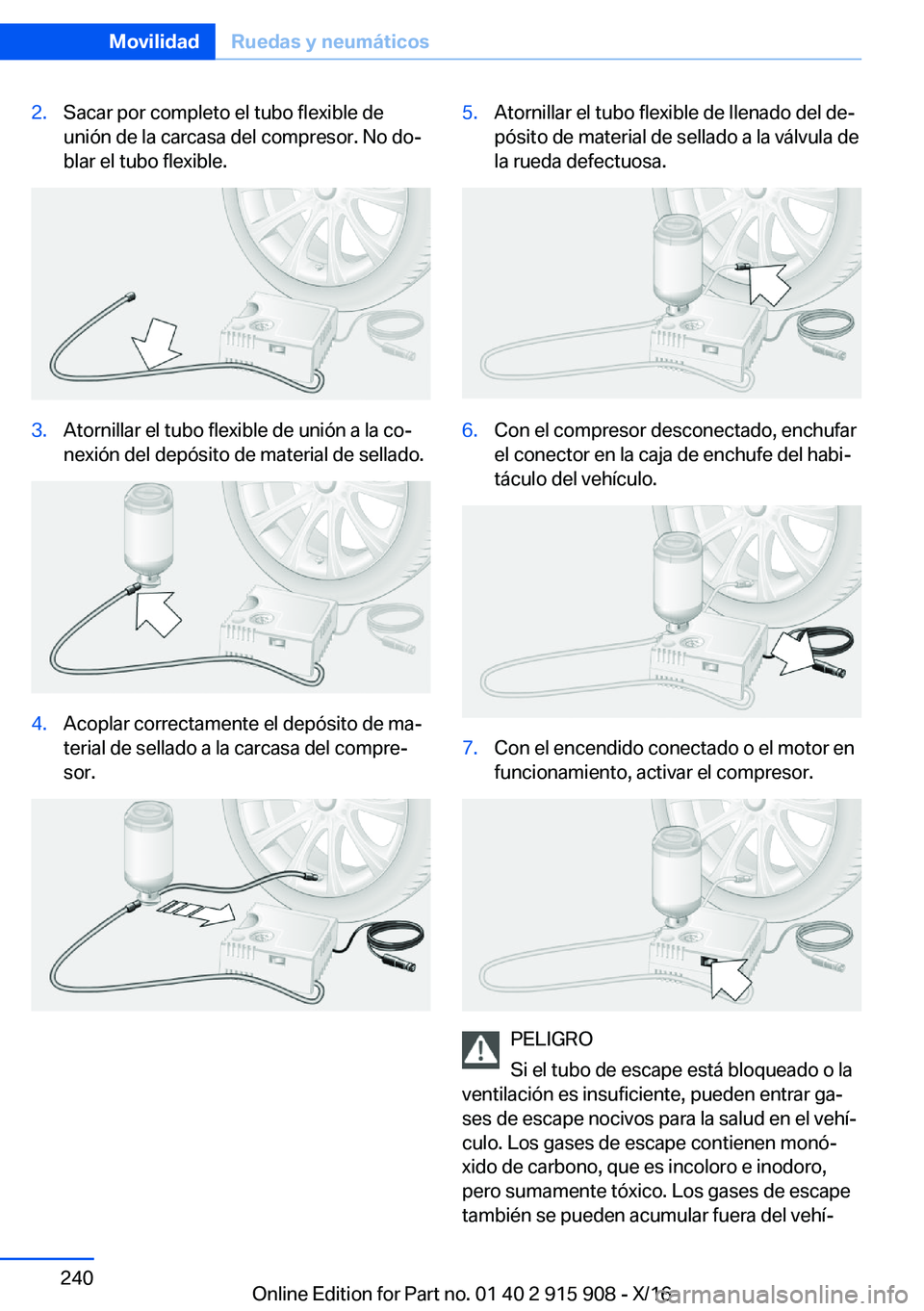 Movilidad Ruedas y neumáticos

2. Sacar por completo el tubo flexible de unión de la carcasa del compresor. No doblar el tubo flexible.

3. Atornillar el tubo flexible de unión a la conexión del depósito de material de sellado.

4. Acoplar correctamente el depósito de material de sellado a la carcasa del compresor.

5. Atornillar el tubo flexible de llenado del depósito de material de sellado a la válvula de la rueda defectuosa.

6. Con el compresor desconectado, enchufar el conector en la caja de enchufe del habitáculo del vehículo.

7. Con el encendido conectado o el motor en funcionamiento, activar el compresor.

PELIGRO
Si el tubo de escape está bloqueado o la ventilación es insuficiente, pueden entrar gases de escape nocivos para la salud en el vehículo. Los gases de escape contienen monóxido de carbono, que es incoloro e inodoro, pero sumamente tóxico. Los gases de escape también se pueden acumular fuera del vehí-

240

Online Edition for Part no. 01 40 2 915 908 - X/16

carmanualsonline.info