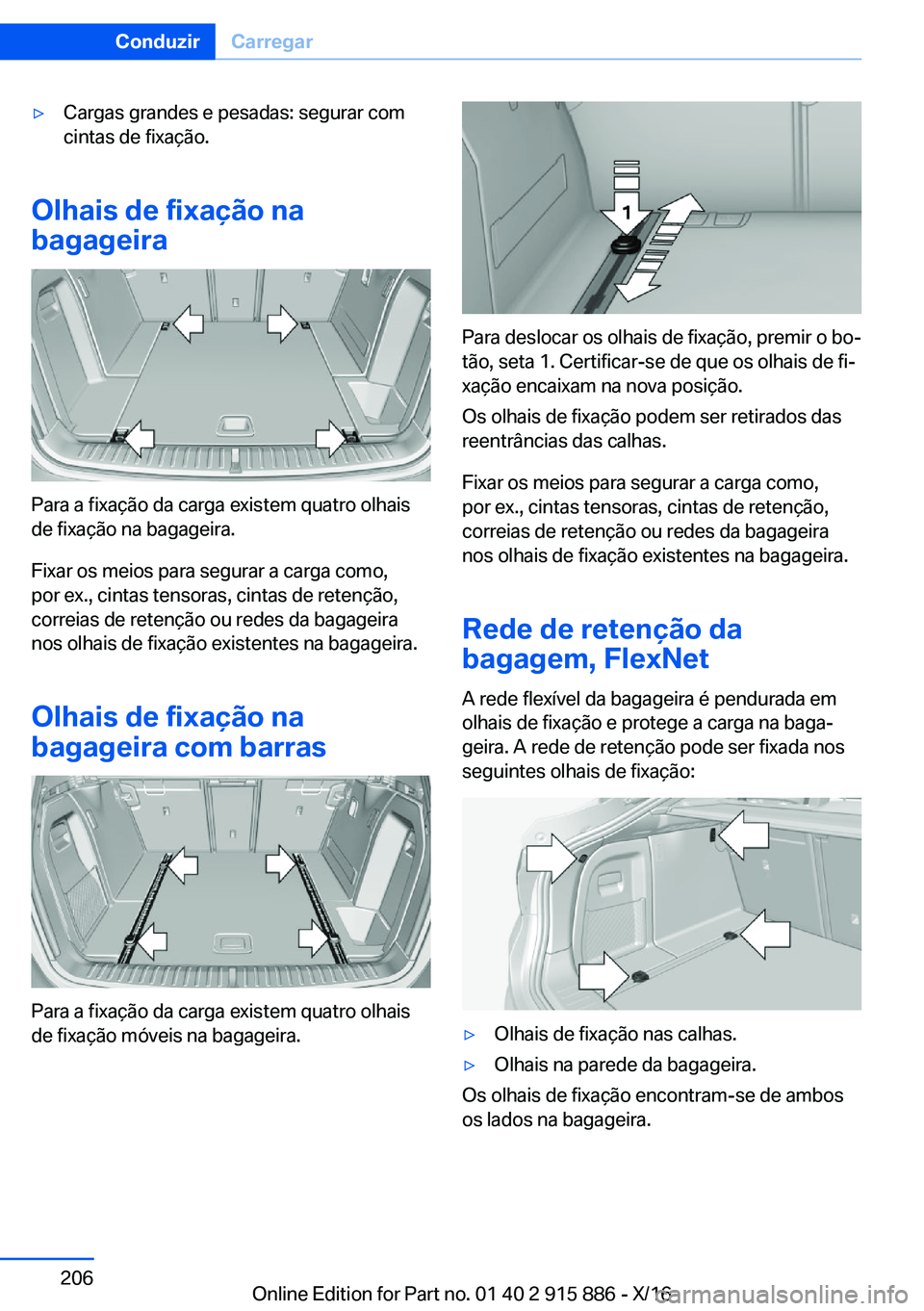 Conduzir Carregar

▷ Cargas grandes e pesadas: segurar com cintas de fixação.

Olhais de fixação na bagageira

Para a fixação da carga existem quatro olhais de fixação na bagageira.

Fixar os meios para segurar a carga como, por ex., cintas tensoras, cintas de retenção, correias de retenção ou redes da bagageira nos olhais de fixação existentes na bagageira.

Olhais de fixação na bagageira com barras

Para a fixação da carga existem quatro olhais de fixação móveis na bagageira.

1

Para deslocar os olhais de fixação, premir o botão, seta 1. Certificar-se de que os olhais de fixação encaixam na nova posição.

Os olhais de fixação podem ser retirados das reentrâncias das calhas.

Fixar os meios para segurar a carga como, por ex., cintas tensoras, cintas de retenção, correias de retenção ou redes da bagageira nos olhais de fixação existentes na bagageira.

Rede de retenção da bagagem, FlexNet

A rede flexível da bagageira é pendurada em olhais de fixação e protege a carga na bagageira. A rede de retenção pode ser fixada nos seguintes olhais de fixação:

▷ Olhais de fixação nas calhas.
▷ Olhais na parede da bagageira.

Os olhais de fixação encontram-se de ambos os lados na bagageira.

206

Online Edition for Part no. 01 40 2 915 886 - X/16

carmanualsonline.info