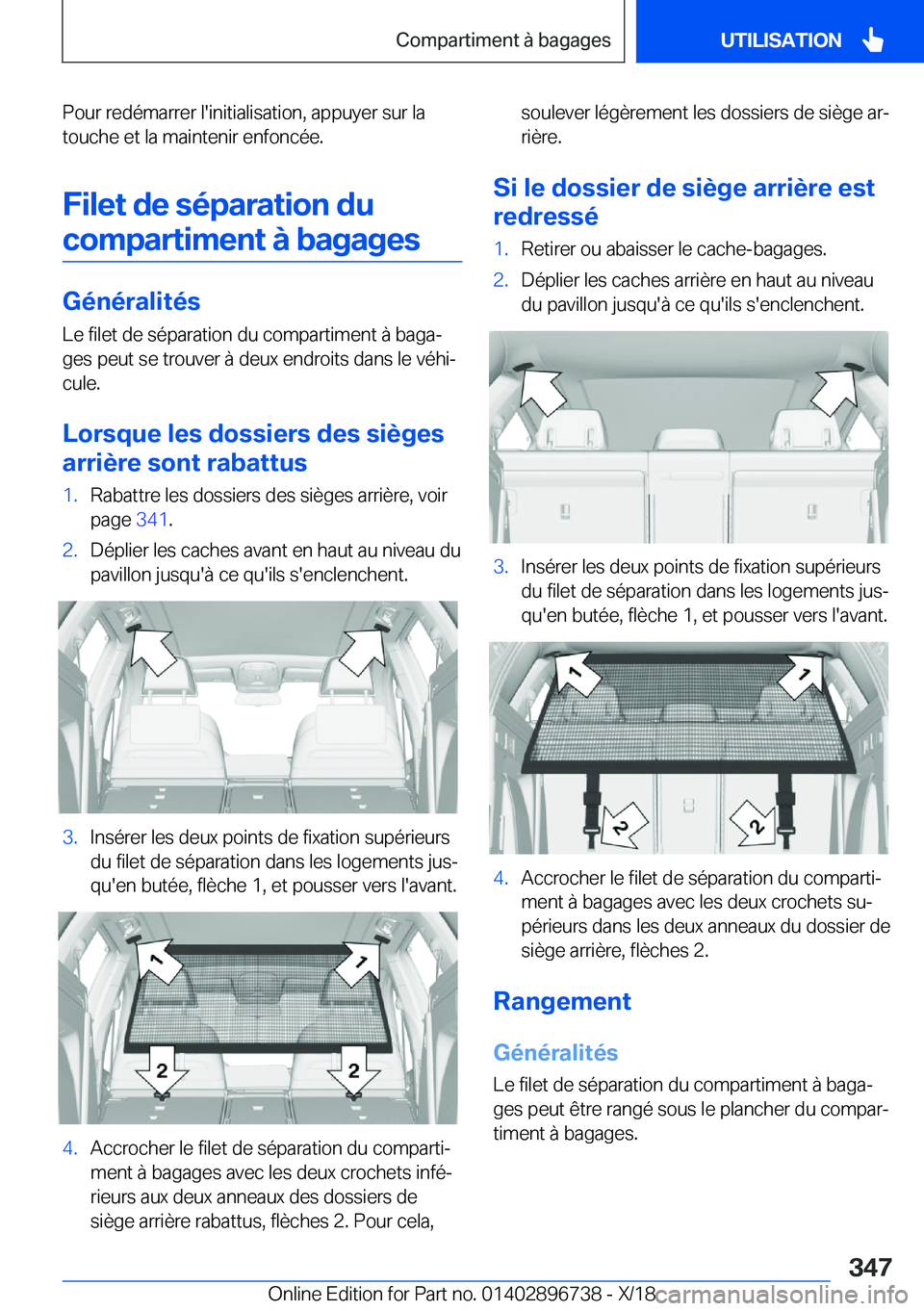 Compartiment à bagages

UTILISATION

Pour redémarrer l'initialisation, appuyer sur la touche et la maintenir enfoncée.

Filet de séparation du compartiment à bagages

Généralités

Le filet de séparation du compartiment à bagages peut se trouver à deux endroits dans le véhicule.

Lorsque les dossiers des sièges arrière sont rabattus

1. Rabattre les dossiers des sièges arrière, voir page 341.

2. Déplier les caches avant en haut au niveau du pavillon jusqu'à ce qu'ils s'enclenchent.

3. Insérer les deux points de fixation supérieurs du filet de séparation dans les logements jusqu'en butée, flèche 1, et pousser vers l'avant.

1

1

2

2

4. Accrocher le filet de séparation du compartiment à bagages avec les deux crochets inférieurs aux deux anneaux des dossiers de siège arrière rabattus, flèches 2. Pour cela, soulever légèrement les dossiers de siège arrière.

Si le dossier de siège arrière est redressé

1. Retirer ou abaisser le cache-bagages.

2. Déplier les caches arrière en haut au niveau du pavillon jusqu'à ce qu'ils s'enclenchent.

3. Insérer les deux points de fixation supérieurs du filet de séparation dans les logements jusqu'en butée, flèche 1, et pousser vers l'avant.

1

1

2

2

4. Accrocher le filet de séparation du compartiment à bagages avec les deux crochets supérieurs dans les deux anneaux du dossier de siège arrière, flèches 2.

Rangement

Généralités

Le filet de séparation du compartiment à bagages peut être rangé sous le plancher du compartiment à bagages.

347

Online Edition for Part no. 01402896738 - X/18

carmanualsonline.info