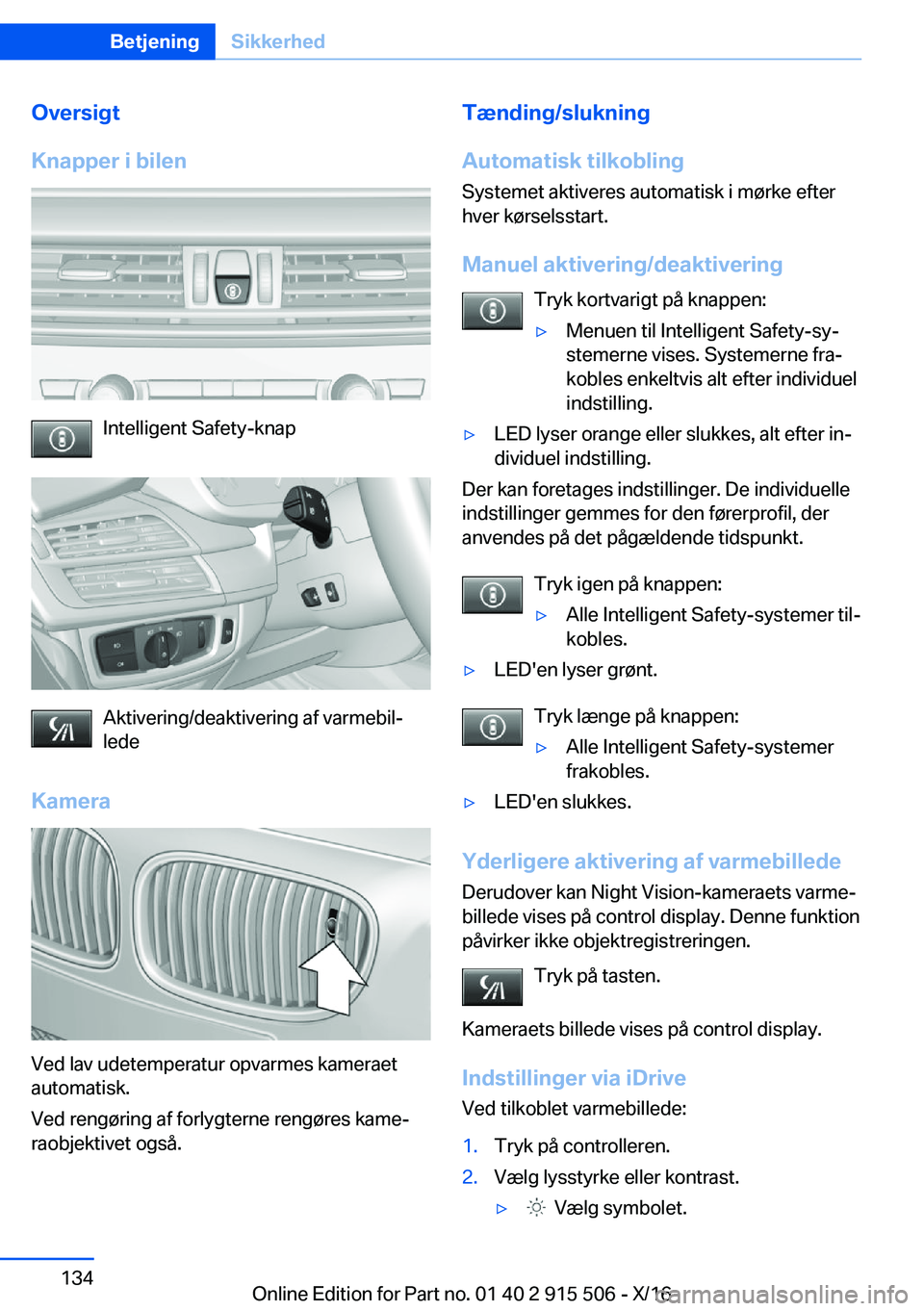 Betjening Sikkerhed

Oversigt

Knapper i bilen

Intelligent Safety-knap

Aktivering/deaktivering af varmebillede

Kamera

Ved lav udetemperatur opvarmes kameraet automatisk.

Ved rengøring af forlygterne rengøres kameraobjektivet også.

Tænding/slukning

Automatisk tilkobling

Systemet aktiveres automatisk i mørke efter hver kørselsstart.

Manuel aktivering/deaktivering

Tryk kortvarigt på knappen:

▷ Menuen til Intelligent Safety-systemerne vises. Systemerne frakobles enkeltvis alt efter individuel indstilling.

▷ LED lyser orange eller slukkes, alt efter individuel indstilling.

Der kan foretages indstillinger. De individuelle indstillinger gemmes for den førerprofil, der anvendes på det pågældende tidspunkt.

Tryk igen på knappen:

▷ Alle Intelligent Safety-systemer tilkobles.

▷ LED'en lyser grønt.

Tryk længe på knappen:

▷ Alle Intelligent Safety-systemer frakobles.

▷ LED'en slukkes.

Yderligere aktivering af varmebillede

Derudover kan Night Vision-kameraets varmebillede vises på control display. Denne funktion påvirker ikke objektregistreringen.

Tryk på tasten.

Kameraets billede vises på control display.

Indstillinger via iDrive

Ved tilkoblet varmebillede:

1. Tryk på controlleren.

2. Vælg lysstyrke eller kontrast.

▷ Vælg symbolet.

134

Online Edition for Part no. 01 40 2 915 506 - X/16 carmanualsonline.info