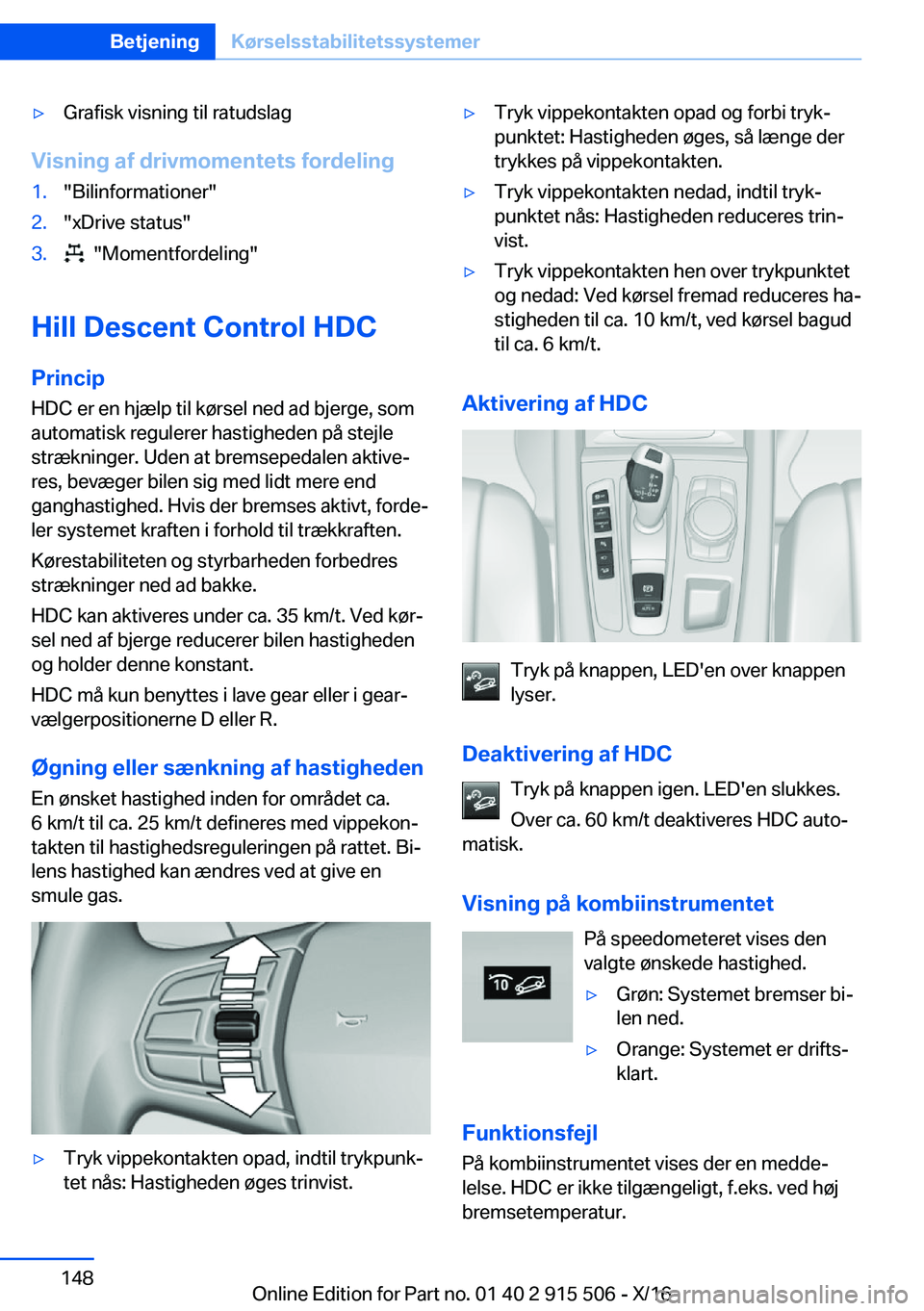 Betjening Kørselsstabilitetssystemer

▷ Grafisk visning til ratudslag

Visning af drivmomentets fordeling

1. "Bilinformationer"
2. "xDrive status"
3. "Momentfordeling"

Hill Descent Control HDC

Princip

HDC er en hjælp til kørsel ned ad bjerge, som automatisk regulerer hastigheden på stejle strækninger. Uden at bremsepedalen aktiveres, bevæger bilen sig med lidt mere end ganghastighed. Hvis der bremses aktivt, fordeler systemet kraften i forhold til trækkraften.

Kørestabiliteten og styrbarheden forbedres strækninger ned ad bakke.

HDC kan aktiveres under ca. 35 km/t. Ved kørsel ned af bjerge reducerer bilen hastigheden og holder denne konstant.

HDC må kun benyttes i lave gear eller i gearvælgerpositionerne D eller R.

Øgning eller sænkning af hastigheden

En ønsket hastighed inden for området ca. 6 km/t til ca. 25 km/t defineres med vippekontakten til hastighedsreguleringen på rattet. Bilens hastighed kan ændres ved at give en smule gas.

▷ Tryk vippekontakten opad, indtil trykpunktet nås: Hastigheden øges trinvist.

▷ Tryk vippekontakten opad og forbi trykpunktet: Hastigheden øges, så længe der trykkes på vippekontakten.

▷ Tryk vippekontakten nedad, indtil trykpunktet nås: Hastigheden reduceres trinvist.

▷ Tryk vippekontakten hen over trykpunktet og nedad: Ved kørsel fremad reduceres hastigheden til ca. 10 km/t, ved kørsel bagud til ca. 6 km/t.

Aktivering af HDC

Tryk på knappen, LED'en over knappen lyser.

Deaktivering af HDC

Tryk på knappen igen. LED'en slukkes.

Over ca. 60 km/t deaktiveres HDC automatisk.

Visning på kombiinstrumentet

10

På speedometeret vises den valgte ønskede hastighed.

▷ Grøn: Systemet bremser bilen ned.

▷ Orange: Systemet er driftsklart.

Funktionsfejl

På kombiinstrumentet vises der en meddelelse. HDC er ikke tilgængeligt, f.eks. ved høj bremsetemperatur.

148

Online Edition for Part no. 01 40 2 915 506 - X/16

carmanualsonline.info