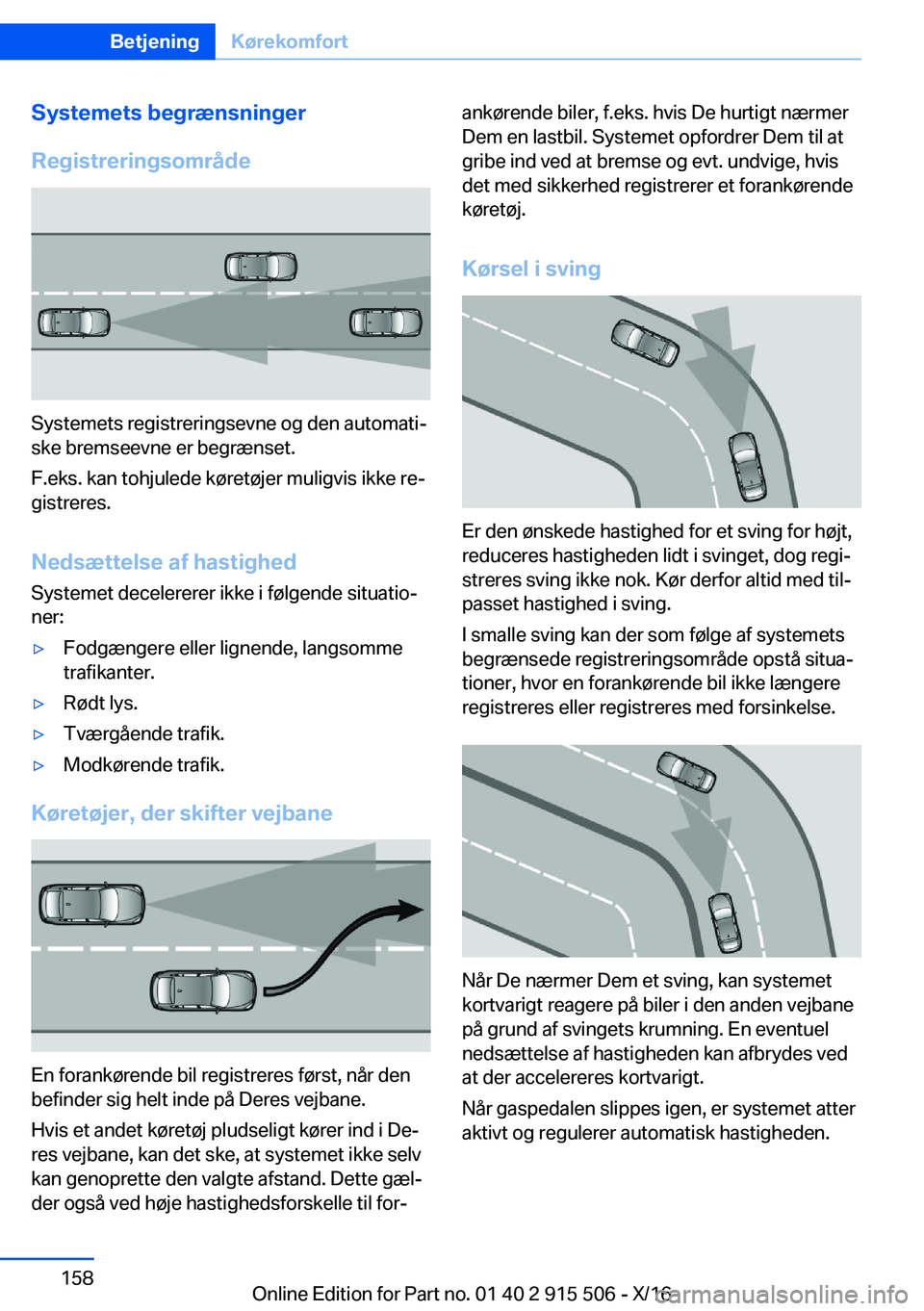 Betjening Kørekomfort

Systemets begrænsninger

Registreringsområde

Systemets registreringsevne og den automatiske bremseevne er begrænset.

F.eks. kan tohjulede køretøjer muligvis ikke registreres.

Nedsættelse af hastighed

Systemet decelererer ikke i følgende situationer:

▷ Fodgængere eller lignende, langsomme trafikanter.

▷ Rødt lys.

▷ Tværgående trafik.

▷ Modkørende trafik.

Køretøjer, der skifter vejbane

En forankørende bil registreres først, når den befinder sig helt inde på Deres vejbane.

Hvis et andet køretøj pludseligt kører ind i Deres vejbane, kan det ske, at systemet ikke selv kan genoprette den valgte afstand. Dette gælder også ved høje hastighedsforskelle til forankørende biler, f.eks. hvis De hurtigt nærmer Dem en lastbil. Systemet opfordrer Dem til at gribe ind ved at bremse og evt. undvige, hvis det med sikkerhed registrerer et forankørende køretøj.

Kørsel i sving

Er den ønskede hastighed for et sving for højt, reduceres hastigheden lidt i svinget, dog registreres sving ikke nok. Kør derfor altid med tilpasset hastighed i sving.

I smalle sving kan der som følge af systemets begrænsede registreringsområde opstå situationer, hvor en forankørende bil ikke længere registreres eller registreres med forsinkelse.

Når De nærmer Dem et sving, kan systemet kortvarigt reagere på biler i den anden vejbane på grund af svingets krumning. En eventuel nedsættelse af hastigheden kan afbrydes ved at der accelereres kortvarigt.

Når gaspedalen slippes igen, er systemet atter aktivt og regulerer automatisk hastigheden.

158

Online Edition for Part no. 01 40 2 915 506 - X/16

carmanualsonline.info