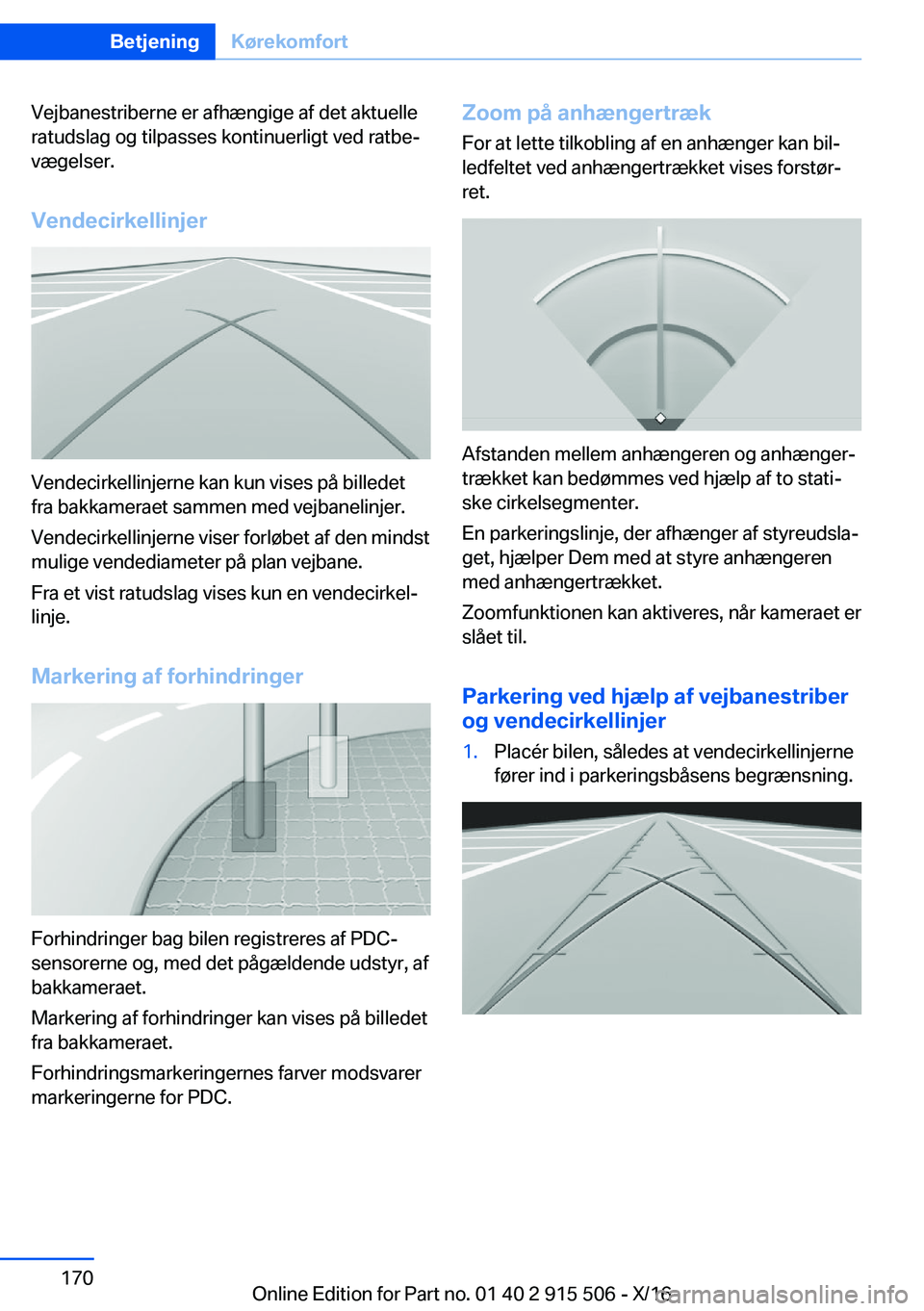 Betjening Kørekomfort

Vejbanestriberne er afhængige af det aktuelle ratudslag og tilpasses kontinuerligt ved ratbevægelser.

Vendecirkellinjer

Vendecirkellinjerne kan kun vises på billedet fra bakkameraet sammen med vejbanelinjer.

Vendecirkellinjerne viser forløbet af den mindst mulige vendediameter på plan vejbane.

Fra et vist ratudslag vises kun en vendecirkellinje.

Markering af forhindringer

Forhindringer bag bilen registreres af PDC-sensorerne og, med det pågældende udstyr, af bakkameraet.

Markering af forhindringer kan vises på billedet fra bakkameraet.

Forhindringsmarkeringernes farver modsvarer markeringerne for PDC.

Zoom på anhængertræk

For at lette tilkobling af en anhænger kan billedfeltet ved anhængertrækket vises forstørret.

Afstanden mellem anhængeren og anhængertrækket kan bedømmes ved hjælp af to statiske cirkelsegmenter.

En parkeringslinje, der afhænger af styreudslaget, hjælper Dem med at styre anhængeren med anhængertrækket.

Zoomfunktionen kan aktiveres, når kameraet er slået til.

Parkering ved hjælp af vejbanestriber og vendecirkellinjer

1. Placér bilen, således at vendecirkellinjerne fører ind i parkeringsbåsens begrænsning.

170

Online Edition for Part no. 01 40 2 915 506 - X/16 carmanualsonline.info