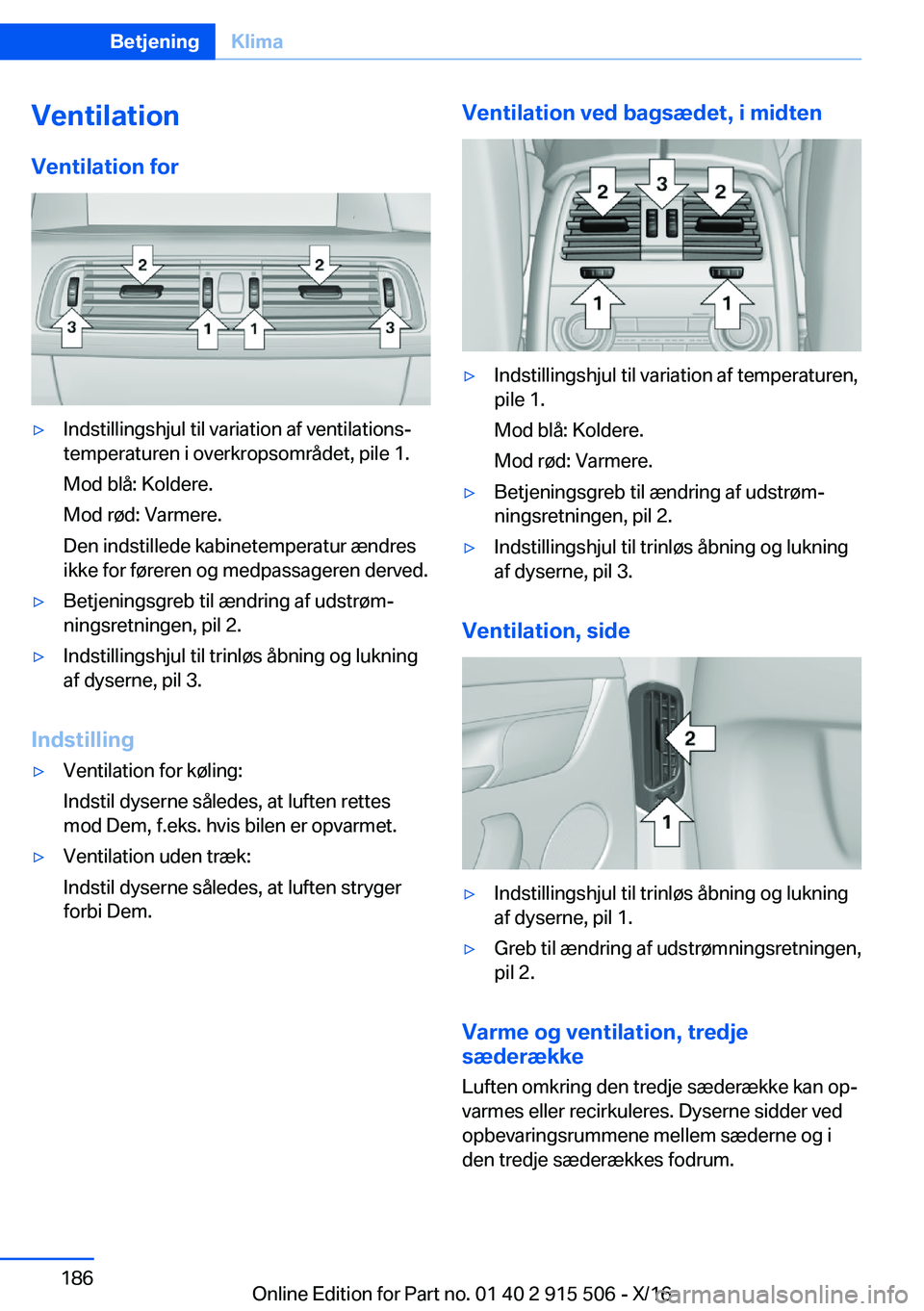 Betjening Klima

Ventilation

Ventilation for

2 2
3 1 1 3

▷ Indstillingshjul til variation af ventilationstemperaturen i overkropsområdet, pile 1.

Mod blå: Koldere.

Mod rød: Varmere.

Den indstillede kabinetemperatur ændres ikke for føreren og medpassageren derved.

▷ Betjeningsgreb til ændring af udstrømningsretningen, pil 2.

▷ Indstillingshjul til trinløs åbning og lukning af dyserne, pil 3.

Indstilling

▷ Ventilation for køling:

Indstil dyserne således, at luften rettes mod Dem, f.eks. hvis bilen er opvarmet.

▷ Ventilation uden træk:

Indstil dyserne således, at luften stryger forbi Dem.

Ventilation ved bagsædet, i midten

2 3 2
1 1

▷ Indstillingshjul til variation af temperaturen, pile 1.

Mod blå: Koldere.

Mod rød: Varmere.

▷ Betjeningsgreb til ændring af udstrømningsretningen, pil 2.

▷ Indstillingshjul til trinløs åbning og lukning af dyserne, pil 3.

Ventilation, side

2
1

▷ Indstillingshjul til trinløs åbning og lukning af dyserne, pil 1.

▷ Greb til ændring af udstrømningsretningen, pil 2.

Varme og ventilation, tredje sæderække

Luften omkring den tredje sæderække kan opvarmes eller recirkuleres. Dyserne sidder ved opbevaringsrummene mellem sæderne og i den tredje sæderækkes fodrum.

186

Online Edition for Part no. 01 40 2 915 506 - X/16

carmanualsonline.info