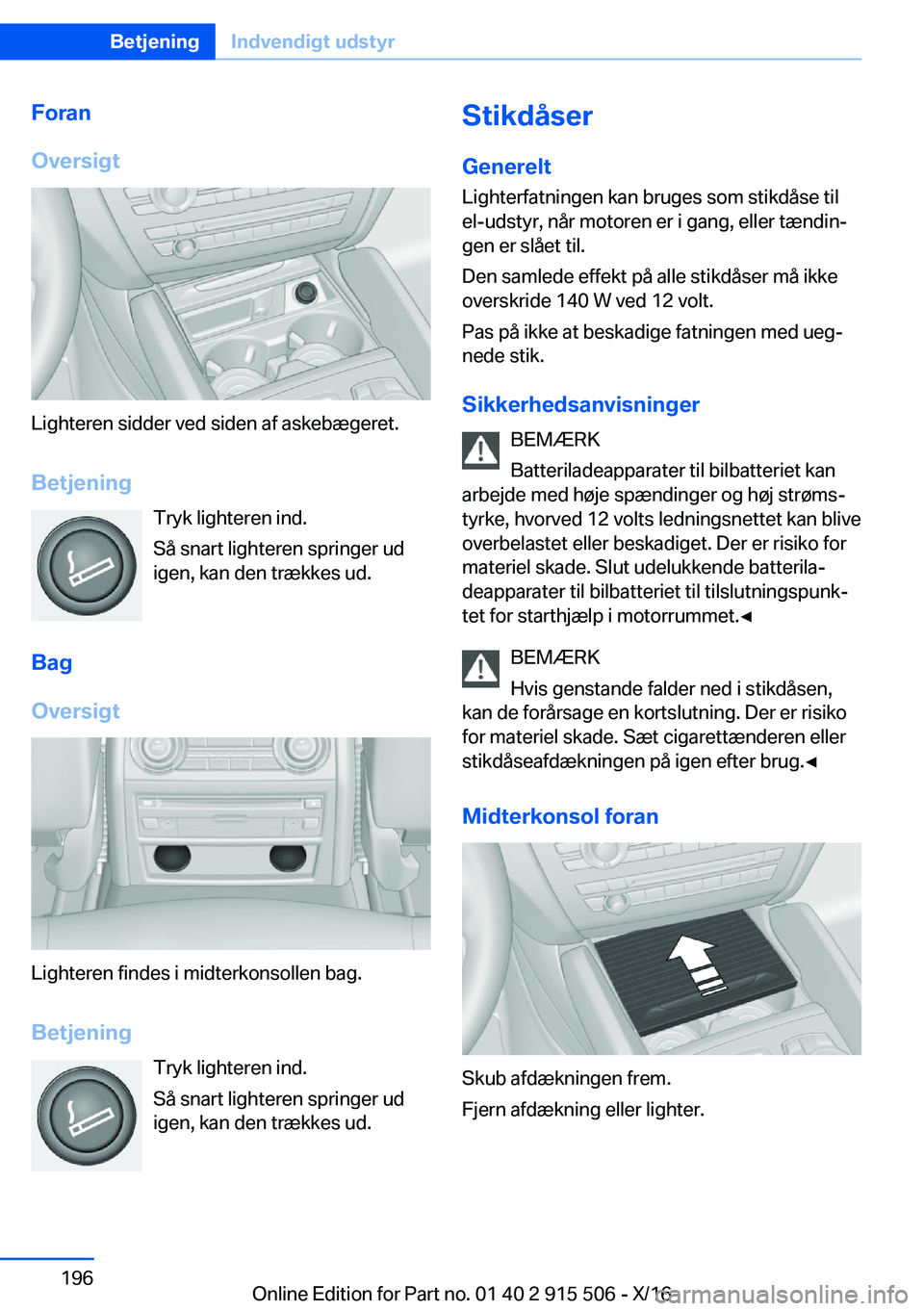 Betjening Indvendigt udstyr

Foran

Oversigt

Lighteren sidder ved siden af askebægeret.

Betjening

Tryk lighteren ind.

Så snart lighteren springer ud igen, kan den trækkes ud.

Bag

Oversigt

Lighteren findes i midterkonsollen bag.

Betjening

Tryk lighteren ind.

Så snart lighteren springer ud igen, kan den trækkes ud.

Stikdåser

Generelt

Lighterfatningen kan bruges som stikdåse til el-udstyr, når motoren er i gang, eller tændingen er slået til.

Den samlede effekt på alle stikdåser må ikke overskride 140 W ved 12 volt.

Pas på ikke at beskadige fatningen med uegnede stik.

Sikkerhedsanvisninger

BEMÆRK

Batteriladeapparater til bilbatteriet kan arbejde med høje spændinger og høj strømstyrke, hvorved 12 volts ledningsnettet kan blive overbelastet eller beskadiget. Der er risiko for materiel skade. Slut udelukkende batteriladeapparater til bilbatteriet til tilslutningspunktet for starthjælp i motorrummet.◄

BEMÆRK

Hvis genstande falder ned i stikdåsen, kan de forårsage en kortslutning. Der er risiko for materiel skade. Sæt cigarettænderen eller stikdåseafdækningen på igen efter brug.◄

Midterkonsol foran

Skub afdækningen frem.

Fjern afdækning eller lighter.

196

Online Edition for Part no. 01 40 2 915 506 - X/16

carmanualsonline.info