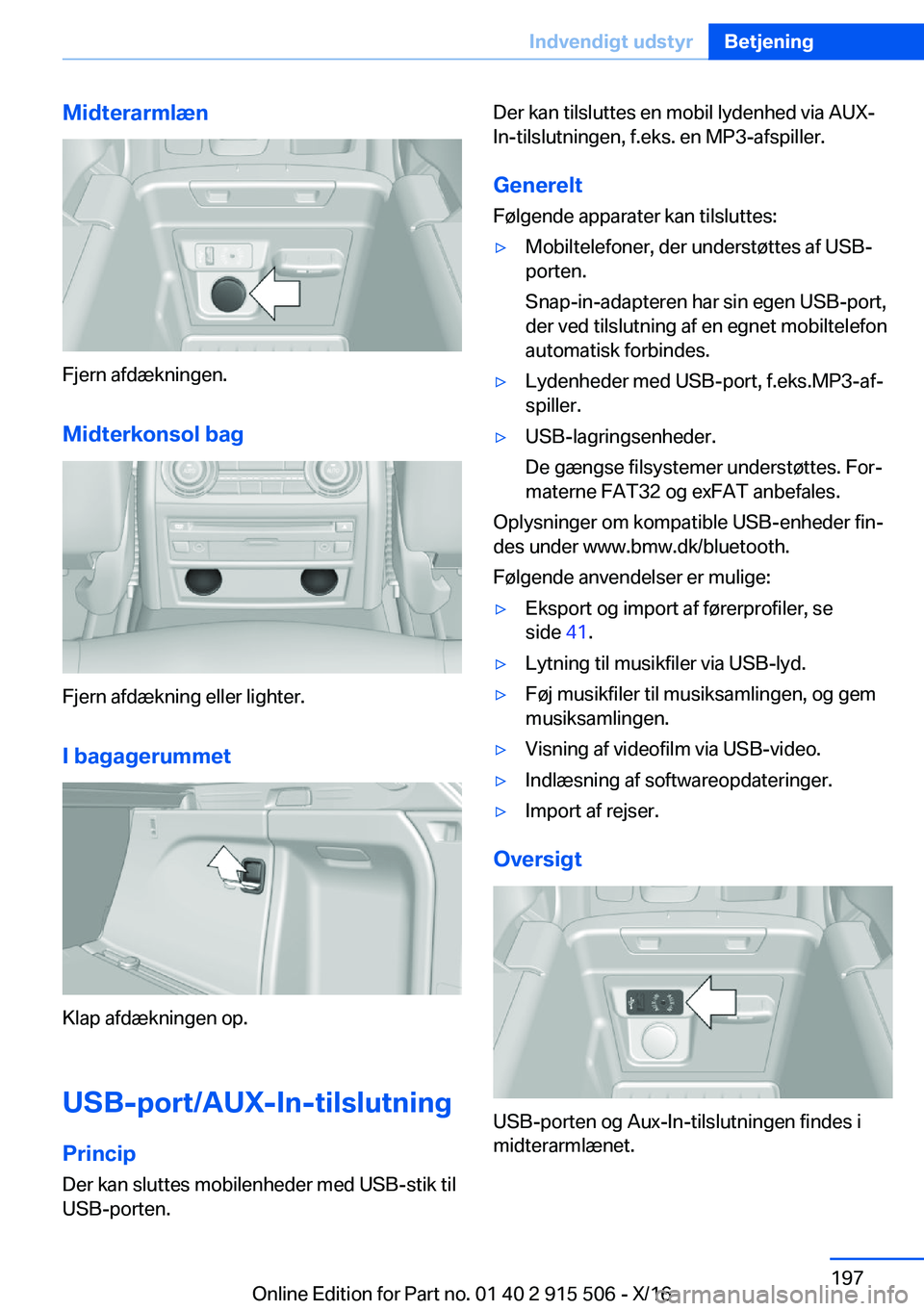 Indvendigt udstyr Betjening

Midterarmlæn

Fjern afdækningen.

Midterkonsol bag

Fjern afdækning eller lighter.

I bagagerummet

Klap afdækningen op.

USB-port/AUX-In-tilslutning

Princip

Der kan sluttes mobilenheder med USB-stik til USB-porten.

Der kan tilsluttes en mobil lydenhed via AUX-In-tilslutningen, f.eks. en MP3-afspiller.

Generelt

Følgende apparater kan tilsluttes:

▷ Mobiltelefoner, der understøttes af USB-porten.

Snap-in-adapteren har sin egen USB-port, der ved tilslutning af en egnet mobiltelefon automatisk forbindes.

▷ Lydenheder med USB-port, f.eks.MP3-afspiller.

▷ USB-lagringsenheder.

De gængse filsystemer understøttes. Formaterne FAT32 og exFAT anbefales.

Oplysninger om kompatible USB-enheder findes under www.bmw.dk/bluetooth.

Følgende anvendelser er mulige:

▷ Eksport og import af førerprofiler, se side 41.

▷ Lytning til musikfiler via USB-lyd.

▷ Føj musikfiler til musiksamlingen, og gem musiksamlingen.

▷ Visning af videofilm via USB-video.

▷ Indlæsning af softwareopdateringer.

▷ Import af rejser.

Oversigt

USB-porten og Aux-In-tilslutningen findes i midterarmlænet.

197

Online Edition for Part no. 01 40 2 915 506 - X/16

carmanualsonline.info