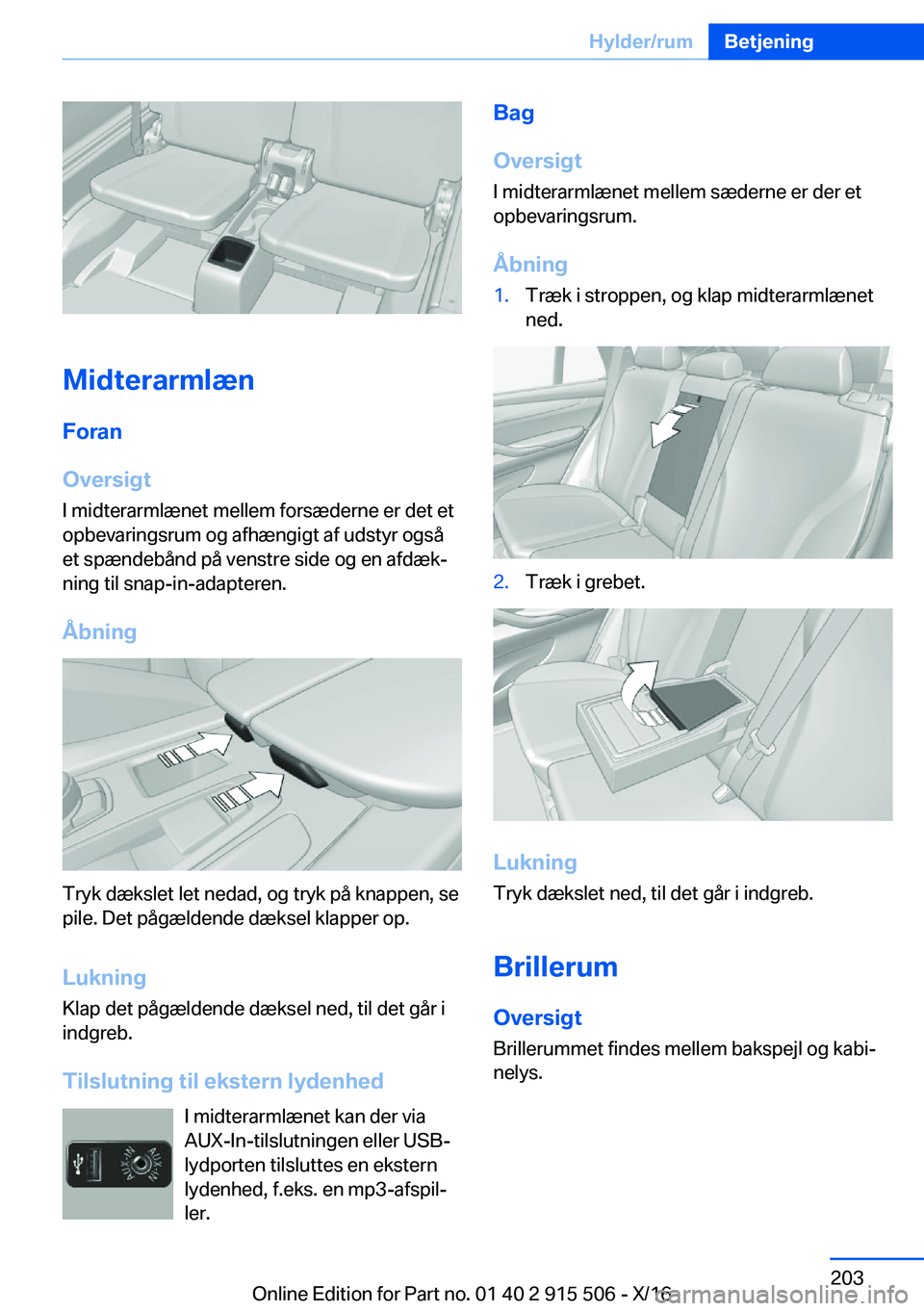 Hylder/rum Betjening

Midterarmlæn

Foran

Oversigt

I midterarmlænet mellem forsæderne er det et opbevaringsrum og afhængigt af udstyr også et spændebånd på venstre side og en afdækning til snap-in-adapteren.

Åbning

Tryk dækslet let nedad, og tryk på knappen, se pile. Det pågældende dæksel klapper op.

Lukning

Klap det pågældende dæksel ned, til det går i indgreb.

Tilslutning til ekstern lydenhed

AUX-IN AUX-IN

I midterarmlænet kan der via AUX-In-tilslutningen eller USB-lydporten tilsluttes en ekstern lydenhed, f.eks. en mp3-afspiller.

Bag

Oversigt

I midterarmlænet mellem sæderne er der et opbevaringsrum.

Åbning

1. Træk i stroppen, og klap midterarmlænet ned.

2. Træk i grebet.

Lukning

Tryk dækslet ned, til det går i indgreb.

Brillerum

Oversigt

Brillerummet findes mellem bakspejl og kabinelys.

203

Online Edition for Part no. 01 40 2 915 506 - X/16

carmanualsonline.info