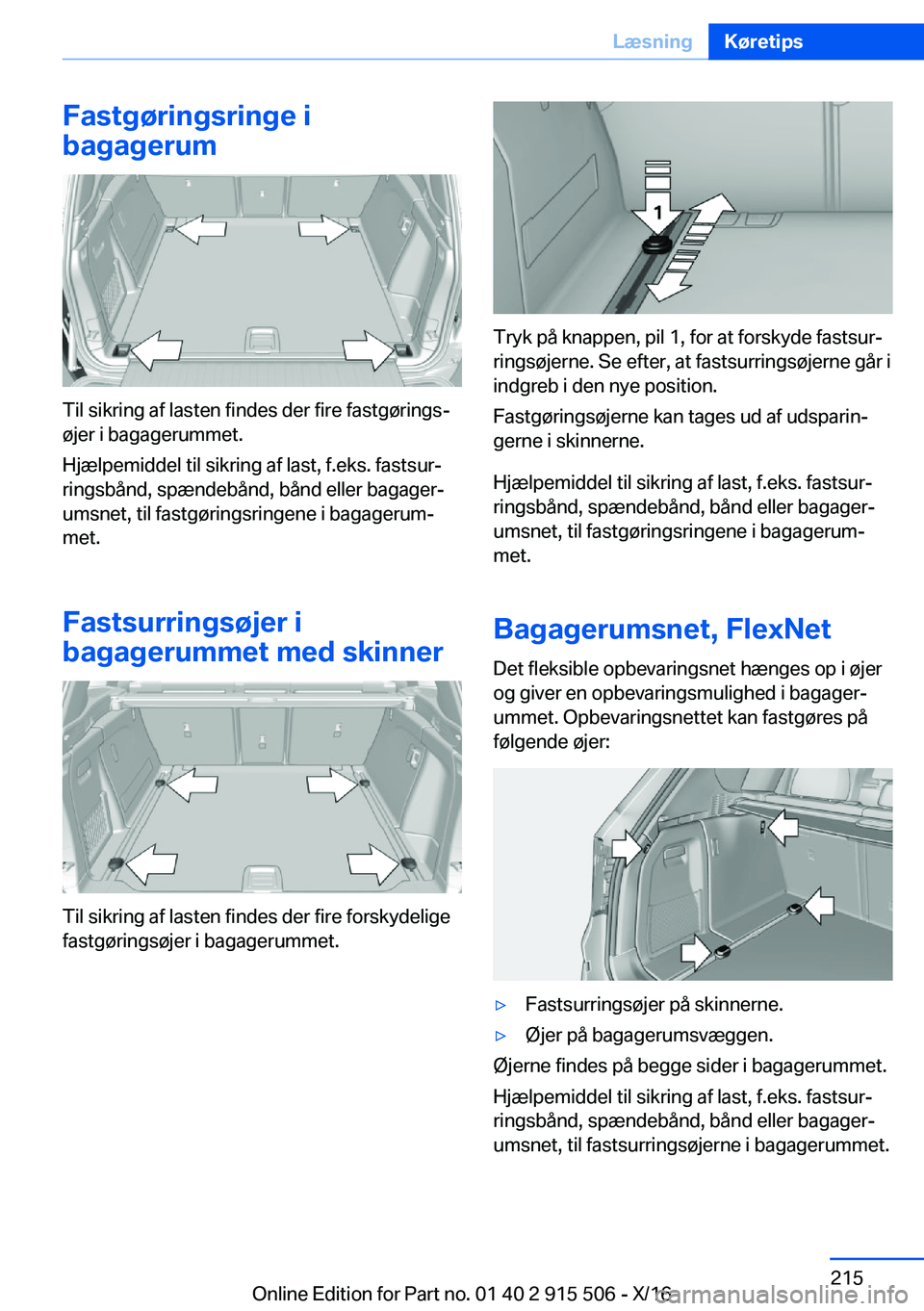 Læsning Køretips

Fastgøringsringe i bagagerum

Til sikring af lasten findes der fire fastgøringsøjer i bagagerummet.

Hjælpemiddel til sikring af last, f.eks. fastsurringsbånd, spændebånd, bånd eller bagagerumsnet, til fastgøringsringene i bagagerummet.

Fastsurringsøjer i bagagerummet med skinner

Til sikring af lasten findes der fire forskydelige fastgøringsøjer i bagagerummet.

1

Tryk på knappen, pil 1, for at forskyde fastsurringsøjerne. Se efter, at fastsurringsøjerne går i indgreb i den nye position.

Fastgøringsøjerne kan tages ud af udsparingerne i skinnerne.

Hjælpemiddel til sikring af last, f.eks. fastsurringsbånd, spændebånd, bånd eller bagagerumsnet, til fastgøringsringene i bagagerummet.

Bagagerumsnet, FlexNet

Det fleksible opbevaringsnet hænges op i øjer og giver en opbevaringsmulighed i bagagerummet. Opbevaringsnettet kan fastgøres på følgende øjer:

▷ Fastsurringsøjer på skinnerne.
▷ Øjer på bagagerumsvæggen.

Øjerne findes på begge sider i bagagerummet.

Hjælpemiddel til sikring af last, f.eks. fastsurringsbånd, spændebånd, bånd eller bagagerumsnet, til fastsurringsøjerne i bagagerummet.

215

Online Edition for Part no. 01 40 2 915 506 - X/16

carmanualsonline.info