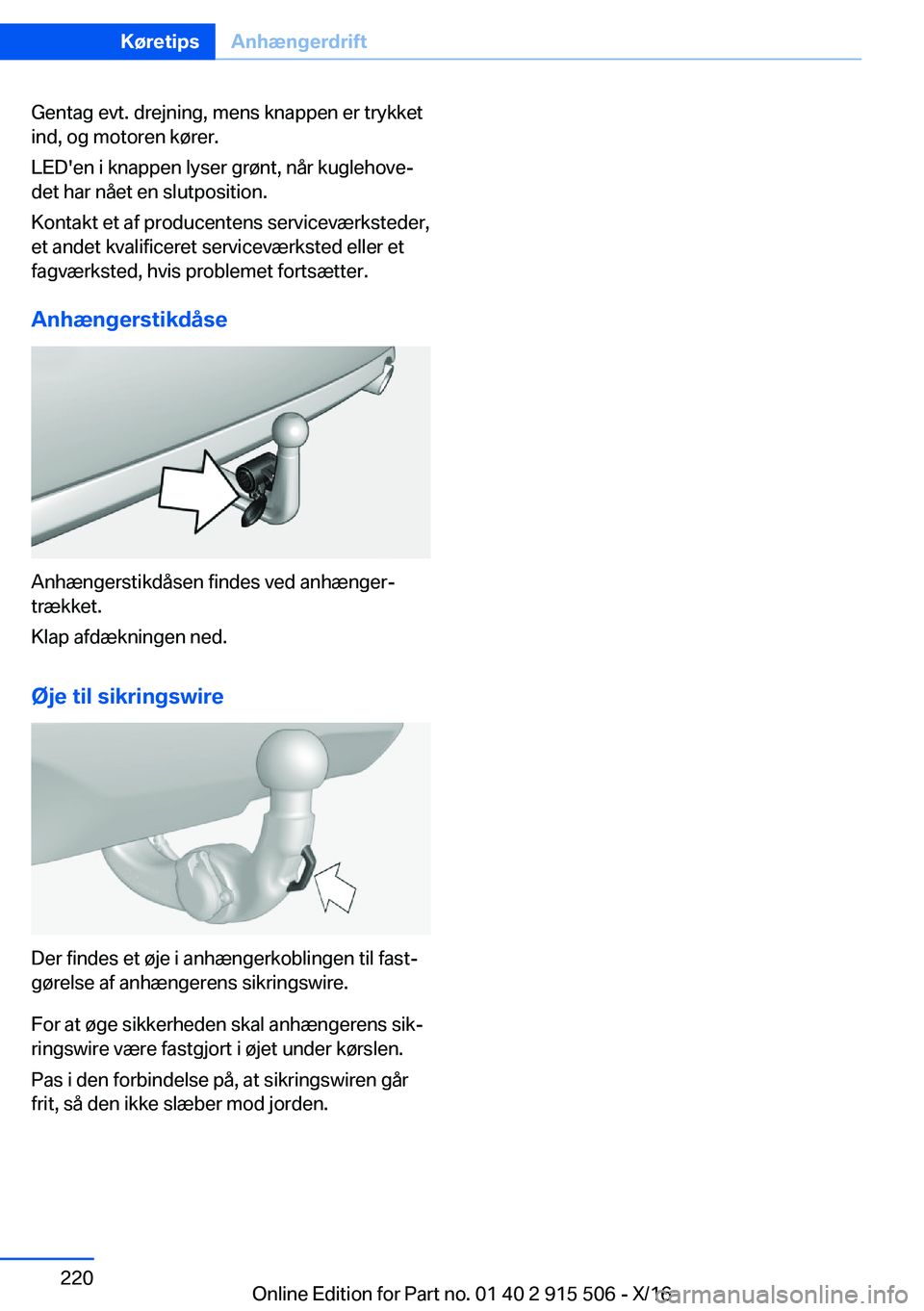 Køretips Anhængerdrift

Gentag evt. drejning, mens knappen er trykket ind, og motoren kører.

LED'en i knappen lyser grønt, når kuglehovedet har nået en slutposition.

Kontakt et af producentens serviceværksteder, et andet kvalificeret serviceværksted eller et fagværksted, hvis problemet fortsætter.

Anhængerstikdåse

Anhængerstikdåsen findes ved anhængertrækket.

Klap afdækningen ned.

Øje til sikringswire

Der findes et øje i anhængerkoblingen til fastgørelse af anhængerens sikringswire.

For at øge sikkerheden skal anhængerens sikringswire være fastgjort i øjet under kørslen.

Pas i den forbindelse på, at sikringswiren går frit, så den ikke slæber mod jorden.

220

Online Edition for Part no. 01 40 2 915 506 - X/16

carmanualsonline.info