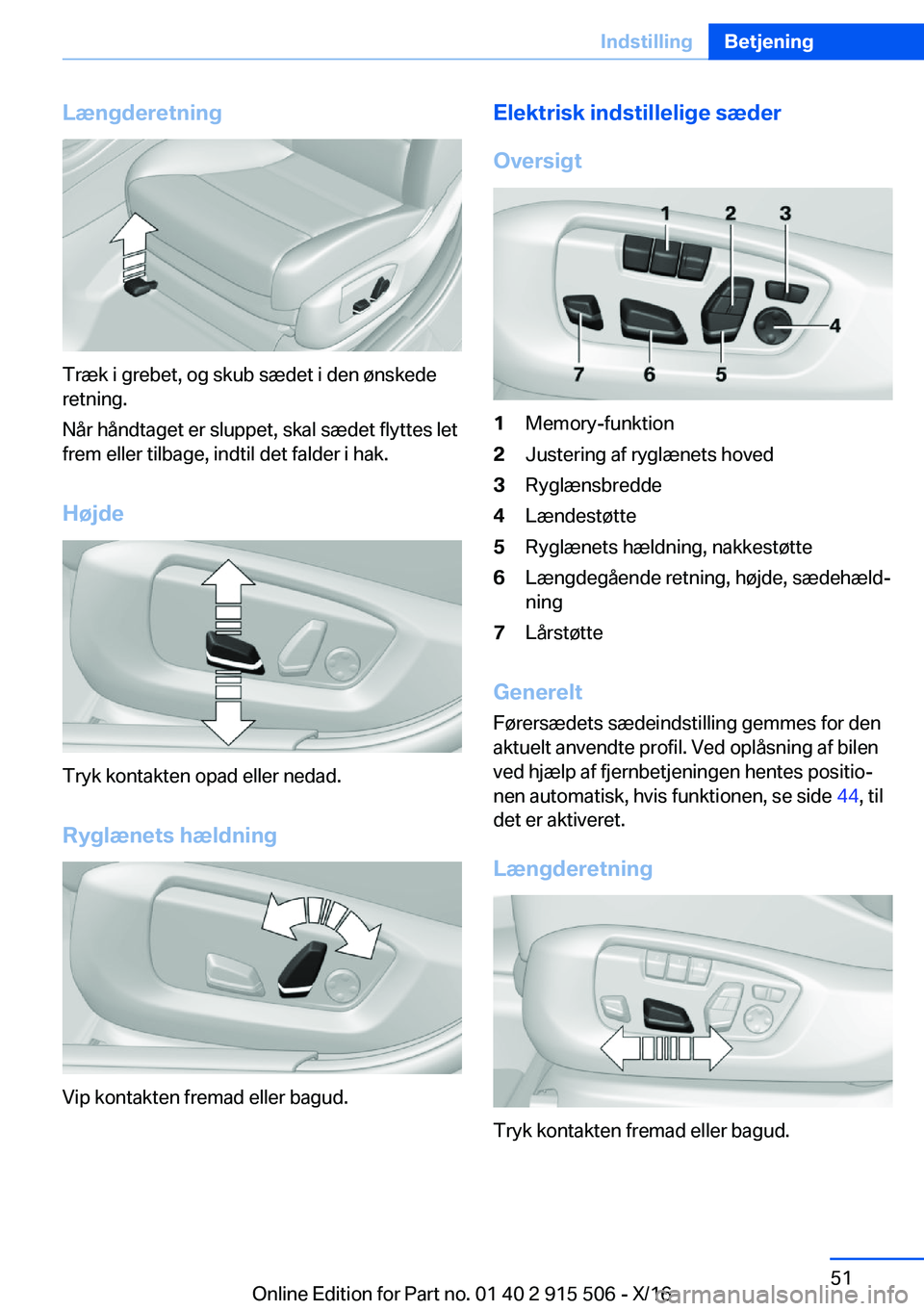 Indstilling Betjening

Længderetning

Træk i grebet, og skub sædet i den ønskede retning.

Når håndtaget er sluppet, skal sædet flyttes let frem eller tilbage, indtil det falder i hak.

Højde

Tryk kontakten opad eller nedad.

Ryglænets hældning

Vip kontakten fremad eller bagud.

Elektrisk indstillelige sæder

Oversigt

1 2 3 4 7 6 5

1 Memory-funktion
2 Justering af ryglænets hoved
3 Ryglænsbredde
4 Lændestøtte
5 Ryglænets hældning, nakkestøtte
6 Længdegående retning, højde, sædehældning
7 Lårstøtte

Generelt

Førersædets sædeindstilling gemmes for den aktuelt anvendte profil. Ved oplåsning af bilen ved hjælp af fjernbetjeningen hentes positionen automatisk, hvis funktionen, se side 44, til det er aktiveret.

Længderetning

Tryk kontakten fremad eller bagud.

51

Online Edition for Part no. 01 40 2 915 506 - X/16 carmanualsonline.info