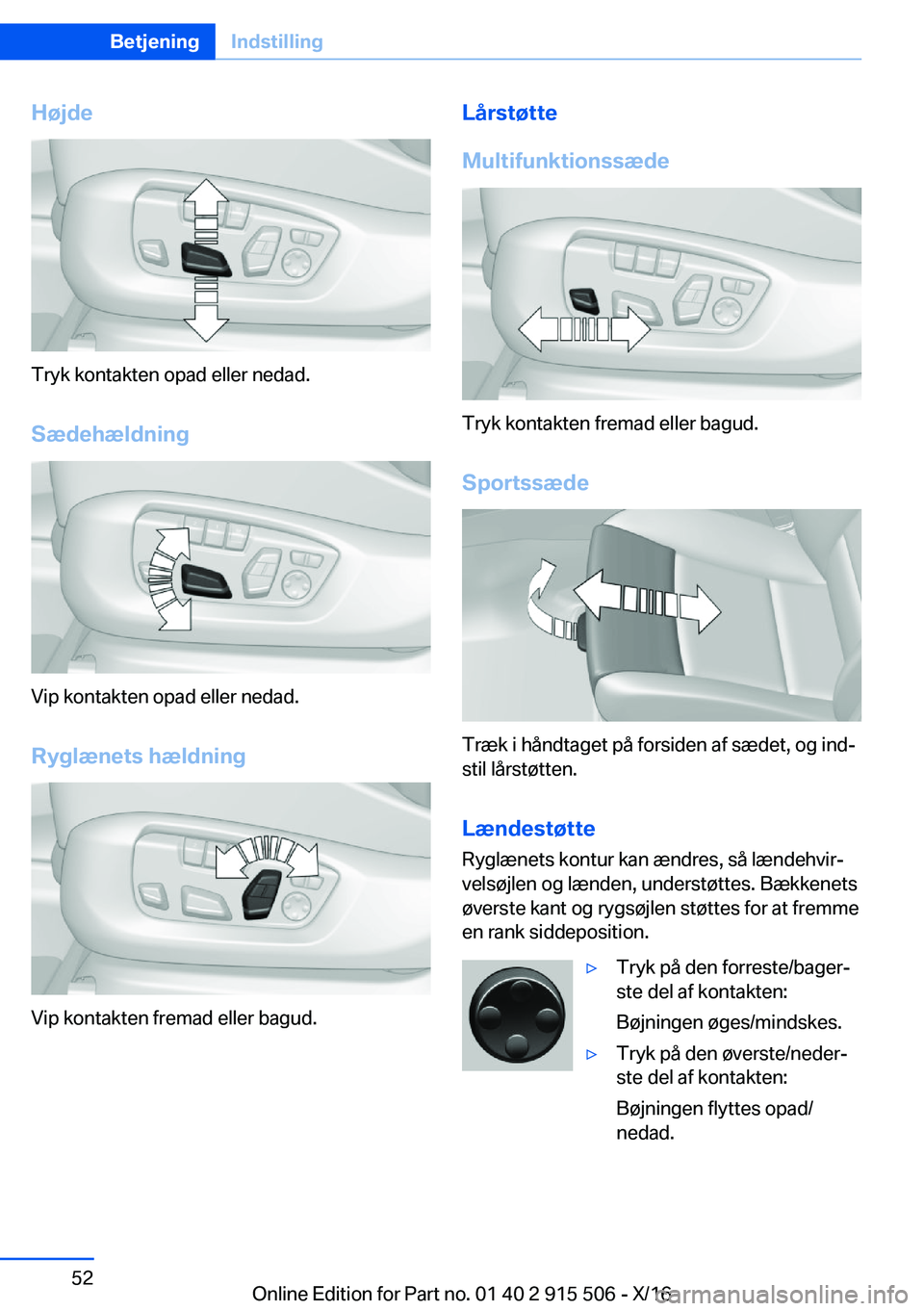 Betjening Indstilling

Højde

Tryk kontakten opad eller nedad.

Sædehældning

Vip kontakten opad eller nedad.

Ryglænets hældning

Vip kontakten fremad eller bagud.

Lårstøtte

Multifunktionssæde

Tryk kontakten fremad eller bagud.

Sportssæde

Træk i håndtaget på forsiden af sædet, og indstil lårstøtten.

Lændestøtte

Ryglænets kontur kan ændres, så lændehvirvelsøjlen og lænden, understøttes. Bækkenets øverste kant og rygsøjlen støttes for at fremme en rank siddeposition.

▷ Tryk på den forreste/bagerste del af kontakten:

Bøjningen øges/mindskes.

▷ Tryk på den øverste/nederste del af kontakten:

Bøjningen flyttes opad/nedad.

52

Online Edition for Part no. 01 40 2 915 506 - X/16

carmanualsonline.info