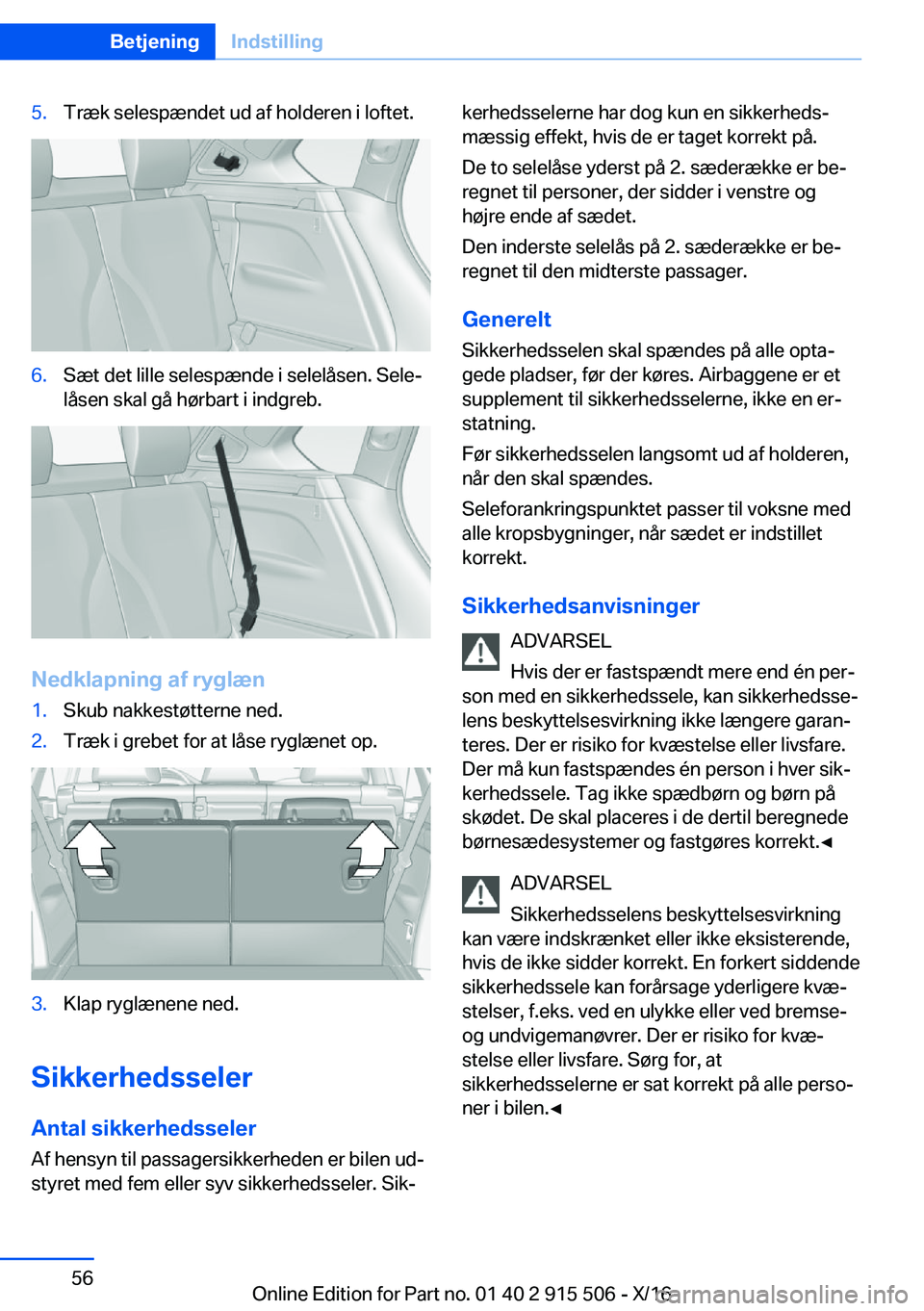 Betjening Indstilling

5. Træk selespændet ud af holderen i loftet.

6. Sæt det lille selespænde i selelåsen. Selelåsen skal gå hørbart i indgreb.

Nedklapning af ryglæn

1. Skub nakkestøtterne ned.
2. Træk i grebet for at låse ryglænet op.

3. Klap ryglænene ned.

Sikkerhedsseler

Antal sikkerhedsseler

Af hensyn til passagersikkerheden er bilen udstyret med fem eller syv sikkerhedsseler. Sikkerhedsselerne har dog kun en sikkerhedsmæssig effekt, hvis de er taget korrekt på.

De to selelåse yderst på 2. sæderække er beregnet til personer, der sidder i venstre og højre ende af sædet.

Den inderste selelås på 2. sæderække er beregnet til den midterste passager.

Generelt

Sikkerhedsselen skal spændes på alle optagede pladser, før der køres. Airbaggene er et supplement til sikkerhedsselerne, ikke en erstatning.

Før sikkerhedsselen langsomt ud af holderen, når den skal spændes.

Seleforankringspunktet passer til voksne med alle kropsbygninger, når sædet er indstillet korrekt.

Sikkerhedsanvisninger

ADVARSEL

Hvis der er fastspændt mere end én person med en sikkerhedssele, kan sikkerhedsselens beskyttelsesvirkning ikke længere garanteres. Der er risiko for kvæstelse eller livsfare. Der må kun fastspændes én person i hver sikkerhedssele. Tag ikke spædbørn og børn på skødet. De skal placeres i de dertil beregnede børnesædesystemer og fastgøres korrekt.◄

ADVARSEL

Sikkerhedsselens beskyttelsesvirkning kan være indskrænket eller ikke eksisterende, hvis de ikke sidder korrekt. En forkert siddende sikkerhedssele kan forårsage yderligere kvæstelser, f.eks. ved en ulykke eller ved bremse- og undvigemanøvrer. Der er risiko for kvæstelse eller livsfare. Sørg for, at sikkerhedsselerne er sat korrekt på alle personer i bilen.◄

56

Online Edition for Part no. 01 40 2 915 506 - X/16

carmanualsonline.info