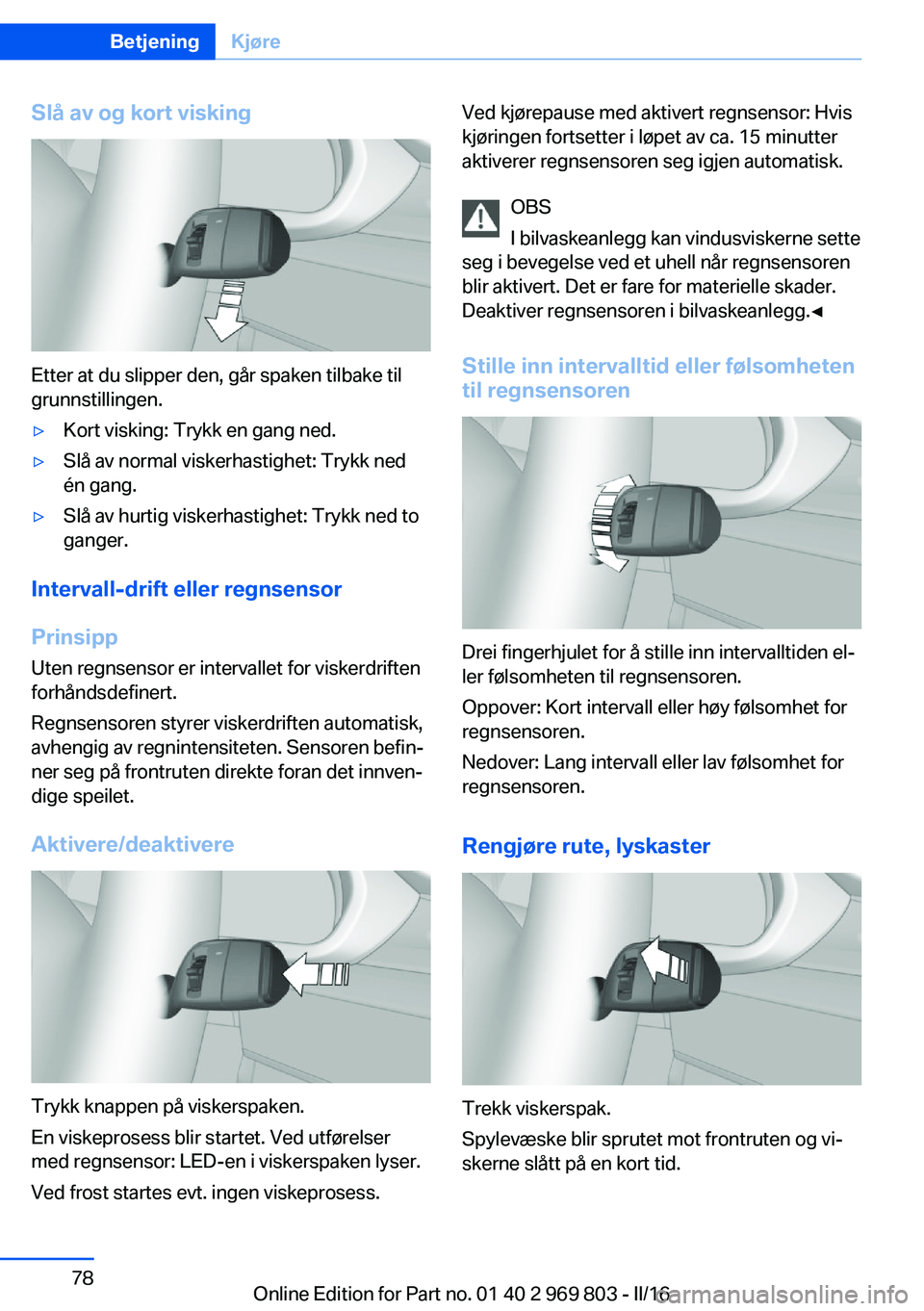 Betjening Kjøre

Slå av og kort visking

Etter at du slipper den, går spaken tilbake til grunnstillingen.

▷ Kort visking: Trykk en gang ned.

▷ Slå av normal viskerhastighet: Trykk ned én gang.

▷ Slå av hurtig viskerhastighet: Trykk ned to ganger.

Intervall-drift eller regnsensor

Prinsipp

Uten regnsensor er intervallet for viskerdriften forhåndsdefinert.

Regnsensoren styrer viskerdriften automatisk, avhengig av regnintensiteten. Sensoren befinner seg på frontruten direkte foran det innvendige speilet.

Aktivere/deaktivere

Trykk knappen på viskerspaken.

En viskeprosess blir startet. Ved utførelser med regnsensor: LED-en i viskerspaken lyser.

Ved frost startes evt. ingen viskeprosess.

Ved kjørepause med aktivert regnsensor: Hvis kjøringen fortsetter i løpet av ca. 15 minutter aktiverer regnsensoren seg igjen automatisk.

OBS

I bilvaskeanlegg kan vindusviskerne sette seg i bevegelse ved et uhell når regnsensoren blir aktivert. Det er fare for materielle skader. Deaktiver regnsensoren i bilvaskeanlegg.◄

Stille inn intervalltid eller følsomheten til regnsensoren

Drei fingerhjulet for å stille inn intervalltiden eller følsomheten til regnsensoren.

Oppover: Kort intervall eller høy følsomhet for regnsensoren.

Nedover: Lang intervall eller lav følsomhet for regnsensoren.

Rengjøre rute, lyskaster

Trekk viskerspak.

Spylevæske blir sprutet mot frontruten og viskerne slått på en kort tid.

78

Online Edition for Part no. 01 40 2 969 803 - II/16

carmanualsonline.info