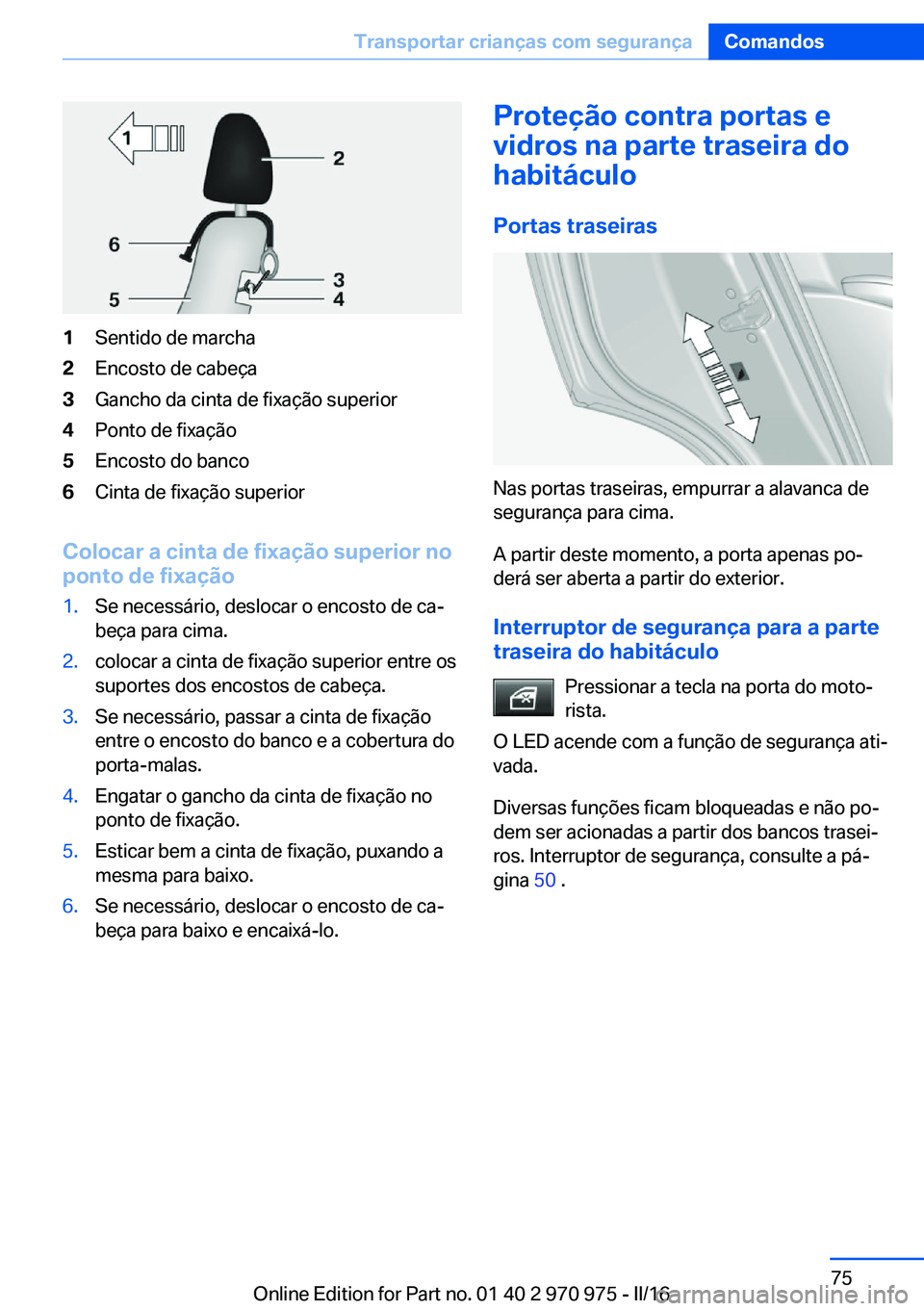 Transportar crianças com segurança Comandos

1
2
6
3
4
5

1 Sentido de marcha
2 Encosto de cabeça
3 Gancho da cinta de fixação superior
4 Ponto de fixação
5 Encosto do banco
6 Cinta de fixação superior

Colocar a cinta de fixação superior no ponto de fixação

1. Se necessário, deslocar o encosto de cabeça para cima.
2. colocar a cinta de fixação superior entre os suportes dos encostos de cabeça.
3. Se necessário, passar a cinta de fixação entre o encosto do banco e a cobertura do porta-malas.
4. Engatar o gancho da cinta de fixação no ponto de fixação.
5. Esticar bem a cinta de fixação, puxando a mesma para baixo.
6. Se necessário, deslocar o encosto de cabeça para baixo e encaixá-lo.

Proteção contra portas e vidros na parte traseira do habitáculo

Portas traseiras

Nas portas traseiras, empurrar a alavanca de segurança para cima.

A partir deste momento, a porta apenas poderá ser aberta a partir do exterior.

Interruptor de segurança para a parte traseira do habitáculo

Pressionar a tecla na porta do motorista.

O LED acende com a função de segurança ativada.

Diversas funções ficam bloqueadas e não podem ser acionadas a partir dos bancos traseiros. Interruptor de segurança, consulte a página 50 .

75

Online Edition for Part no. 01 40 2 970 975 - II/16

carmanualsonline.info