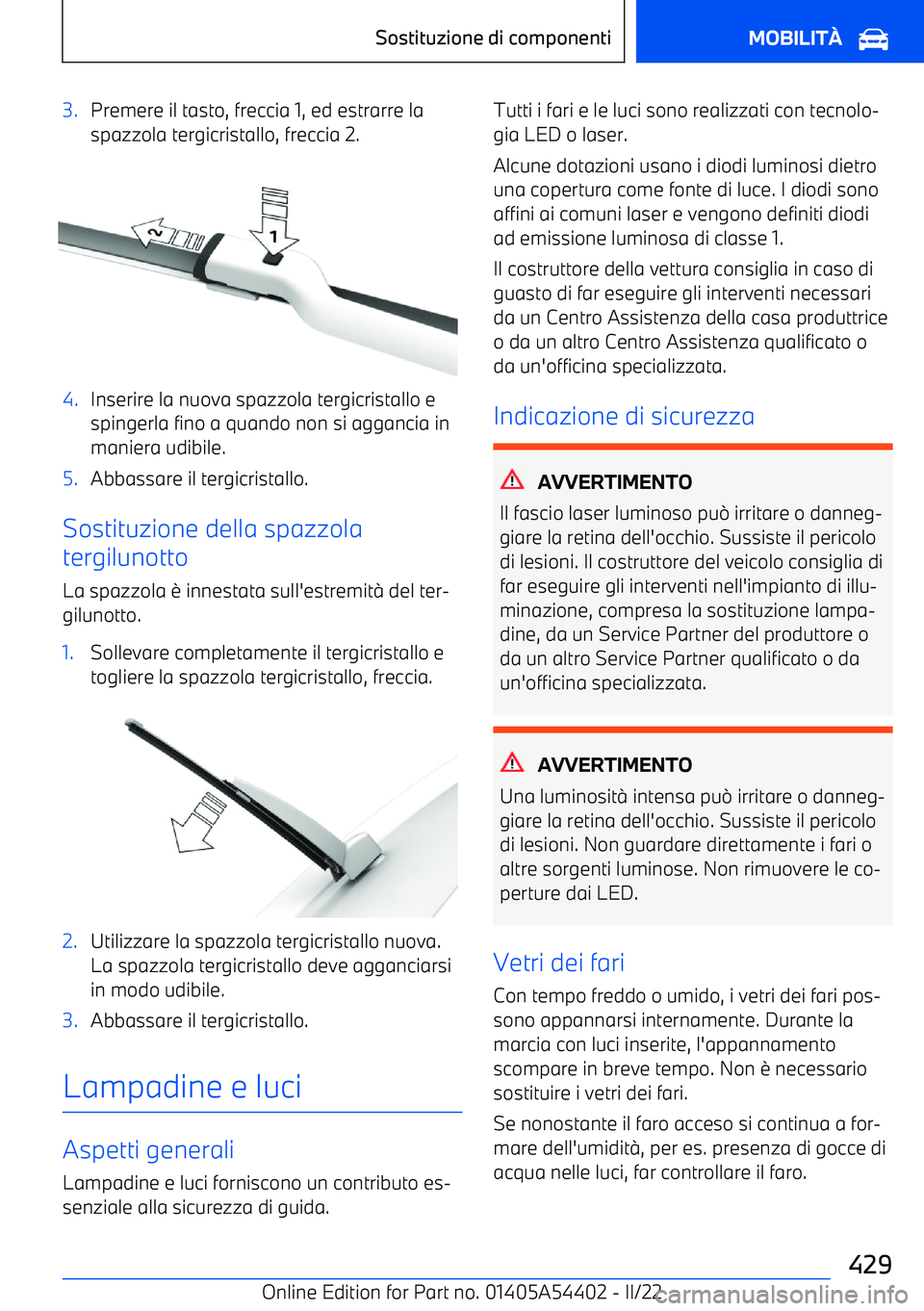 Sostituzione di componenti

MOBILITÀ

3. Premere il tasto, freccia 1, ed estrarre la spazzola tergicristallo, freccia 2.

2

1

4. Inserire la nuova spazzola tergicristallo e spingerla fino a quando non si aggancia in maniera udibile.

5. Abbassare il tergicristallo.

Sostituzione della spazzola tergilunotto

La spazzola è innestata sull'estremità del tergilunotto.

1. Sollevare completamente il tergicristallo e togliere la spazzola tergicristallo, freccia.

2. Utilizzare la spazzola tergicristallo nuova. La spazzola tergicristallo deve agganciarsi in modo udibile.

3. Abbassare il tergicristallo.

Lampadine e luci

Aspetti generali

Lampadine e luci forniscono un contributo essenziale alla sicurezza di guida.

Tutti i fari e le luci sono realizzati con tecnologia LED o laser.

Alcune dotazioni usano i diodi luminosi dietro una copertura come fonte di luce. I diodi sono affini ai comuni laser e vengono definiti diodi ad emissione luminosa di classe 1.

Il costruttore della vettura consiglia in caso di guasto di far eseguire gli interventi necessari da un Centro Assistenza della casa produttrice o da un altro Centro Assistenza qualificato o da un'officina specializzata.

Indicazione di sicurezza

AVVERTIMENTO

Il fascio laser luminoso può irritare o danneggiare la retina dell'occhio. Sussiste il pericolo di lesioni. Il costruttore del veicolo consiglia di far eseguire gli interventi nell'impianto di illuminazione, compresa la sostituzione lampadine, da un Service Partner del produttore o da un altro Service Partner qualificato o da un'officina specializzata.

AVVERTIMENTO

Una luminosità intensa può irritare o danneggiare la retina dell'occhio. Sussiste il pericolo di lesioni. Non guardare direttamente i fari o altre sorgenti luminose. Non rimuovere le coperture dai LED.

Vetri dei fari

Con tempo freddo o umido, i vetri dei fari possono appannarsi internamente. Durante la marcia con luci inserite, l'appannamento scompare in breve tempo. Non è necessario sostituire i vetri dei fari.

Se nonostante il faro acceso si continua a formare dell'umidità, per es. presenza di gocce di acqua nelle luci, far controllare il faro.

429

Online Edition for Part no. 01405A54402 - II/22

carmanualsonline.info