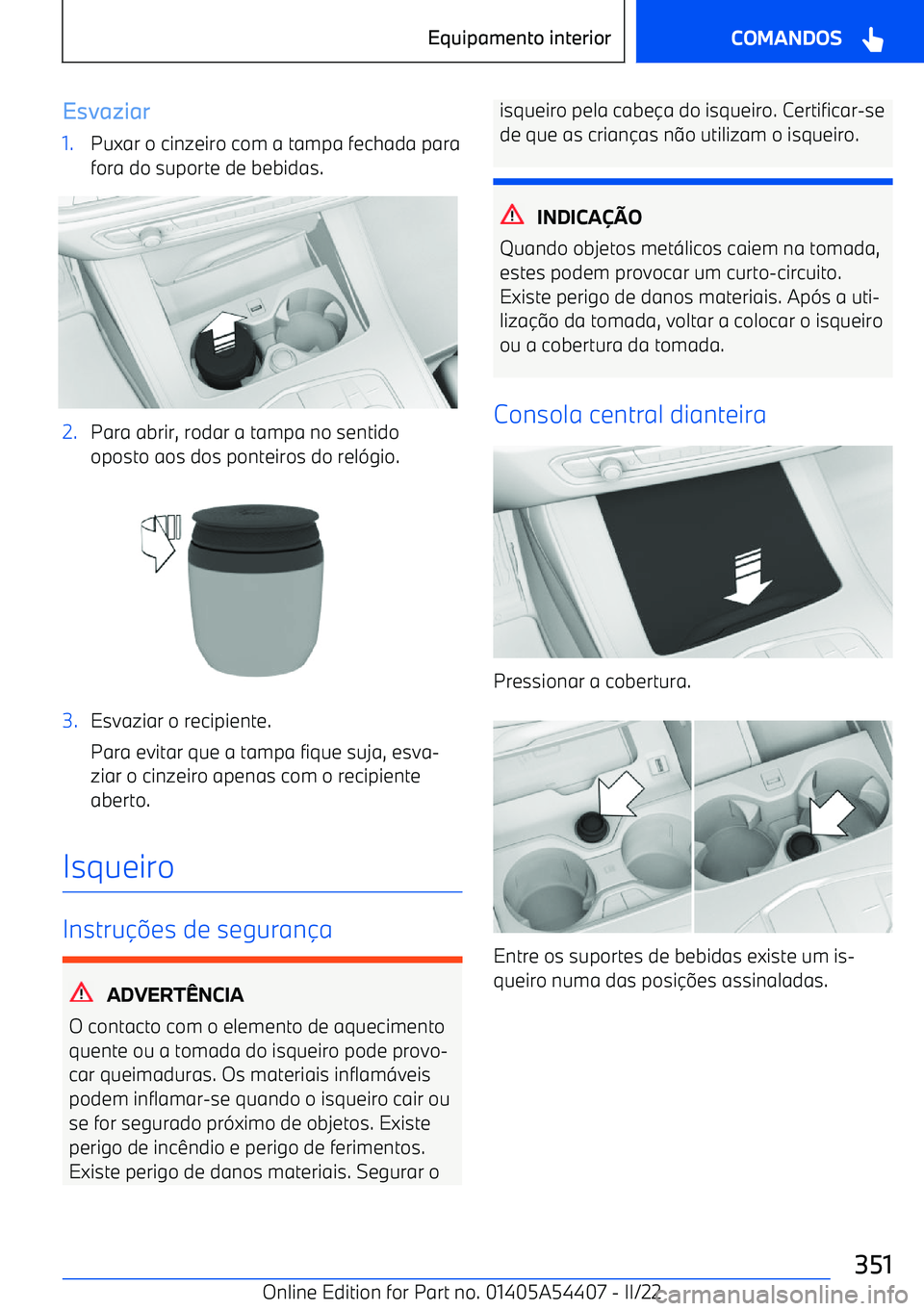 Equipamento interior

COMANDOS

Esvaziar

1. Puxar o cinzeiro com a tampa fechada para fora do suporte de bebidas.

2. Para abrir, rodar a tampa no sentido oposto aos dos ponteiros do relógio.

3. Esvaziar o recipiente.

Para evitar que a tampa fique suja, esvaziar o cinzeiro apenas com o recipiente aberto.

Isqueiro

Instruções de segurança

ADVERTÊNCIA

O contacto com o elemento de aquecimento quente ou a tomada do isqueiro pode provocar queimaduras. Os materiais inflamáveis podem inflamar-se quando o isqueiro cair ou se for segurado próximo de objetos. Existe perigo de incêndio e perigo de ferimentos. Existe perigo de danos materiais. Segurar o isqueiro pela cabeça do isqueiro. Certificar-se de que as crianças não utilizam o isqueiro.

INDICAÇÃO

Quando objetos metálicos caiem na tomada, estes podem provocar um curto-circuito. Existe perigo de danos materiais. Após a utilização da tomada, voltar a colocar o isqueiro ou a cobertura da tomada.

Consola central dianteira

Pressionar a cobertura.

Entre os suportes de bebidas existe um isqueiro numa das posições assinaladas.

351

Online Edition for Part no. 01405A54407 - II/22 carmanualsonline.info