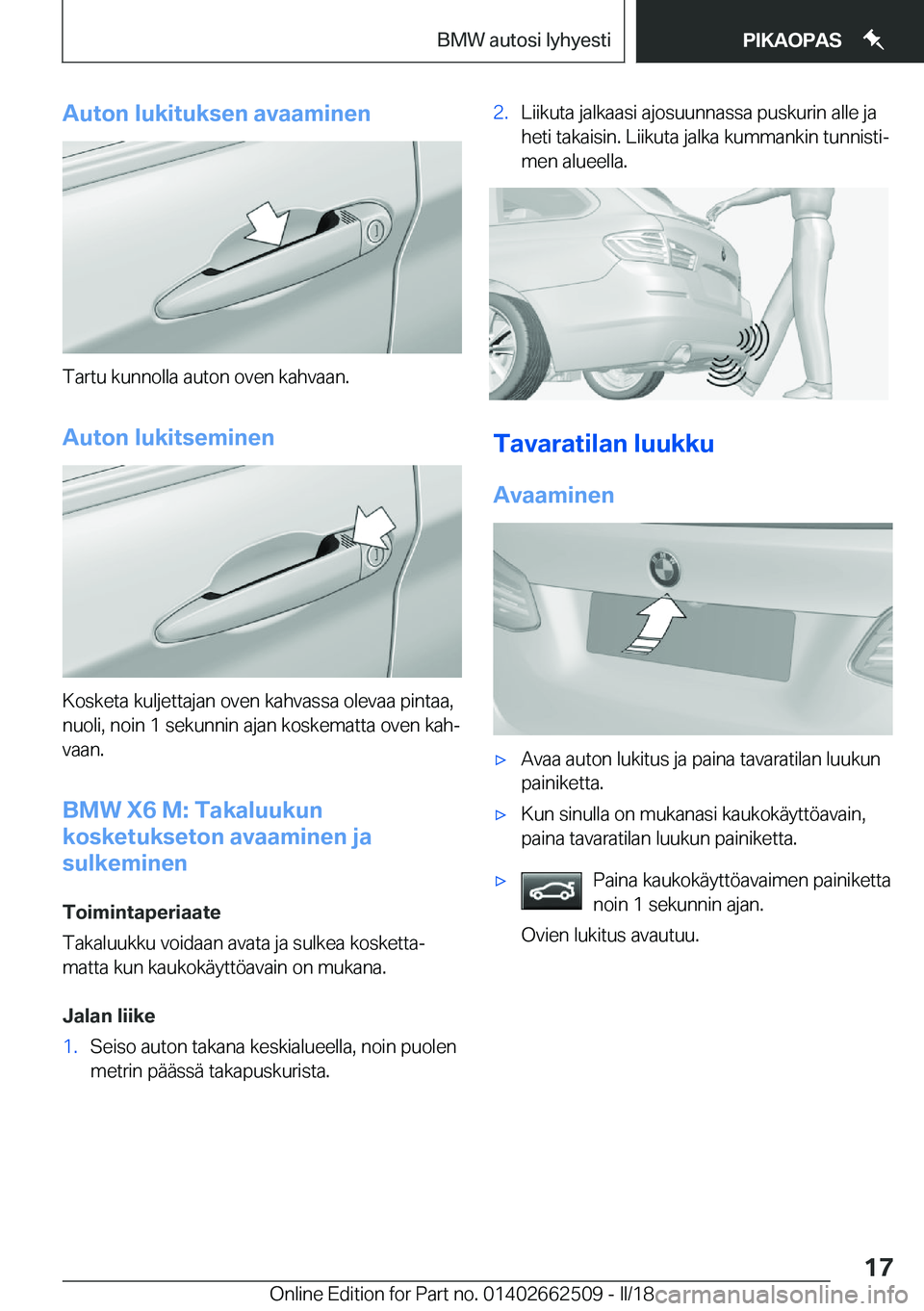 BMW autosi lyhyesti

PIKAOPAS

Auton lukituksen avaaminen

Tartu kunnolla auton oven kahvaan.

Auton lukitseminen

Kosketa kuljettajan oven kahvassa olevaa pintaa, nuoli, noin 1 sekunnin ajan koskematta oven kahvaan.

BMW X6 M: Takaluukun kosketukseton avaaminen ja sulkeminen

Toimintaperiaate

Takaluukku voidaan avata ja sulkea koskettamatta kun kaukokäyttöavain on mukana.

Jalan liike

1. Seiso auton takana keskialueella, noin puolen metrin päässä takapuskurista.

2. Liikuta jalkaasi ajosuunnassa puskurin alle ja heti takaisin. Liikuta jalka kummankin tunnistimen alueella.

Tavaratilan luukku

Avaaminen

▷ Avaa auton lukitus ja paina tavaratilan luukun painiketta.

▷ Kun sinulla on mukanasi kaukokäyttöavain, paina tavaratilan luukun painiketta.

▷ Paina kaukokäyttöavaimen painiketta noin 1 sekunnin ajan.

Ovien lukitus avautuu.

17

Online Edition for Part no. 01402662509 - II/18

carmanualsonline.info