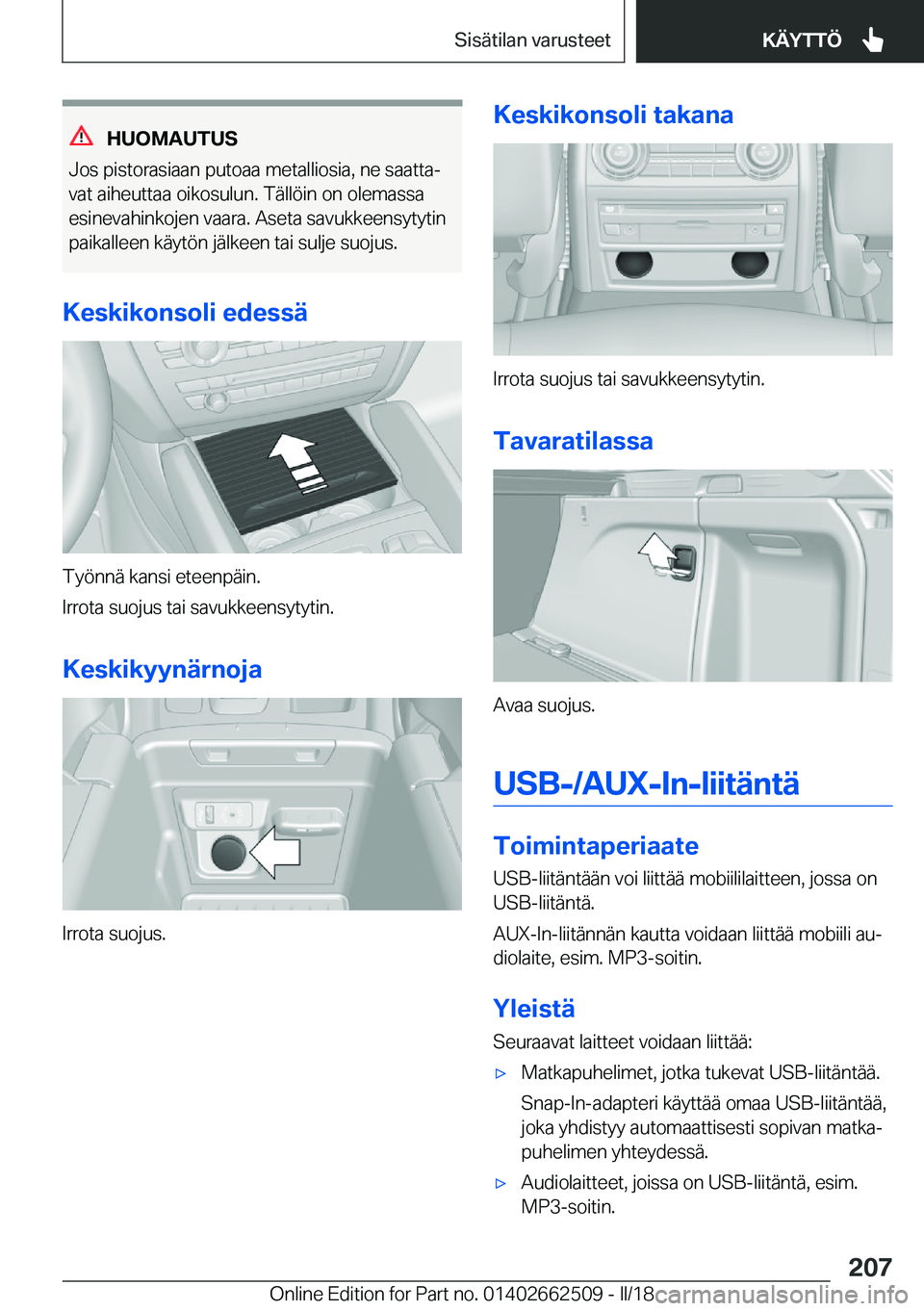 Sisätilan varusteet KÄYTTÖ

HUOMAUTUS
Jos pistorasiaan putoaa metalliosia, ne saattavat aiheuttaa oikosulun. Tällöin on olemassa esinevahinkojen vaara. Aseta savukkeensytytin paikalleen käytön jälkeen tai sulje suojus.

Keskikonsoli edessä

Työnnä kansi eteenpäin.

Irrota suojus tai savukkeensytytin.

Keskikyynärnoja

Irrota suojus.

Keskikonsoli takana

Irrota suojus tai savukkeensytytin.

Tavaratilassa

Avaa suojus.

USB-/AUX-In-liitäntä

Toimintaperiaate
USB-liitäntään voi liittää mobiililaitteen, jossa on USB-liitäntä.

AUX-In-liitännän kautta voidaan liittää mobiili audiolaite, esim. MP3-soitin.

Yleistä
Seuraavat laitteet voidaan liittää:

▷ Matkapuhelimet, jotka tukevat USB-liitäntää.

Snap-In-adapteri käyttää omaa USB-liitäntää, joka yhdistyy automaattisesti sopivan matkapuhelimen yhteydessä.

▷ Audiolaitteet, joissa on USB-liitäntä, esim. MP3-soitin.

207

Online Edition for Part no. 01402662509 - II/18 carmanualsonline.info