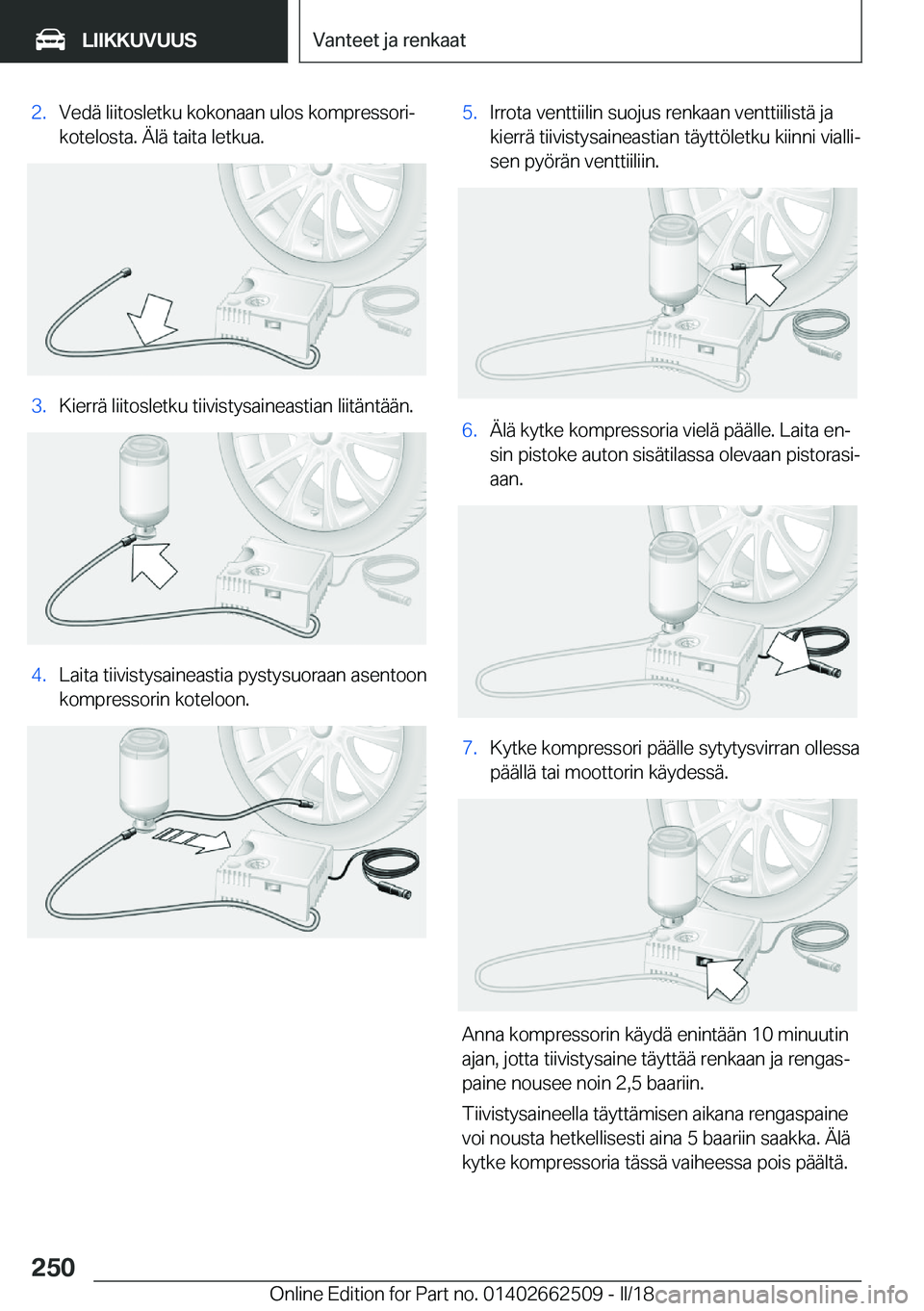 LIIKKUVUUS

Vanteet ja renkaat

2. Vedä liitosletku kokonaan ulos kompressorikotelosta. Älä taita letkua.

3. Kierrä liitosletku tiivistysaineastian liitäntään.

4. Laita tiivistysaineastia pystysuoraan asentoon kompressorin koteloon.

5. Irrota venttiilin suojus renkaan venttiilistä ja kierrä tiivistysaineastian täyttöletku kiinni viallisen pyörän venttiiliin.

6. Älä kytke kompressoria vielä päälle. Laita ensin pistoke auton sisätilassa olevaan pistorasiaan.

7. Kytke kompressori päälle sytytysvirran ollessa päällä tai moottorin käydessä.

Anna kompressorin käydä enintään 10 minuutin ajan, jotta tiivistysaine täyttää renkaan ja rengaspaine nousee noin 2,5 baariin.

Tiivistysaineella täyttämisen aikana rengaspaine voi nousta hetkellisesti aina 5 baariin saakka. Älä kytke kompressoria tässä vaiheessa pois päältä.

250

Online Edition for Part no. 01402662509 - II/18

carmanualsonline.info