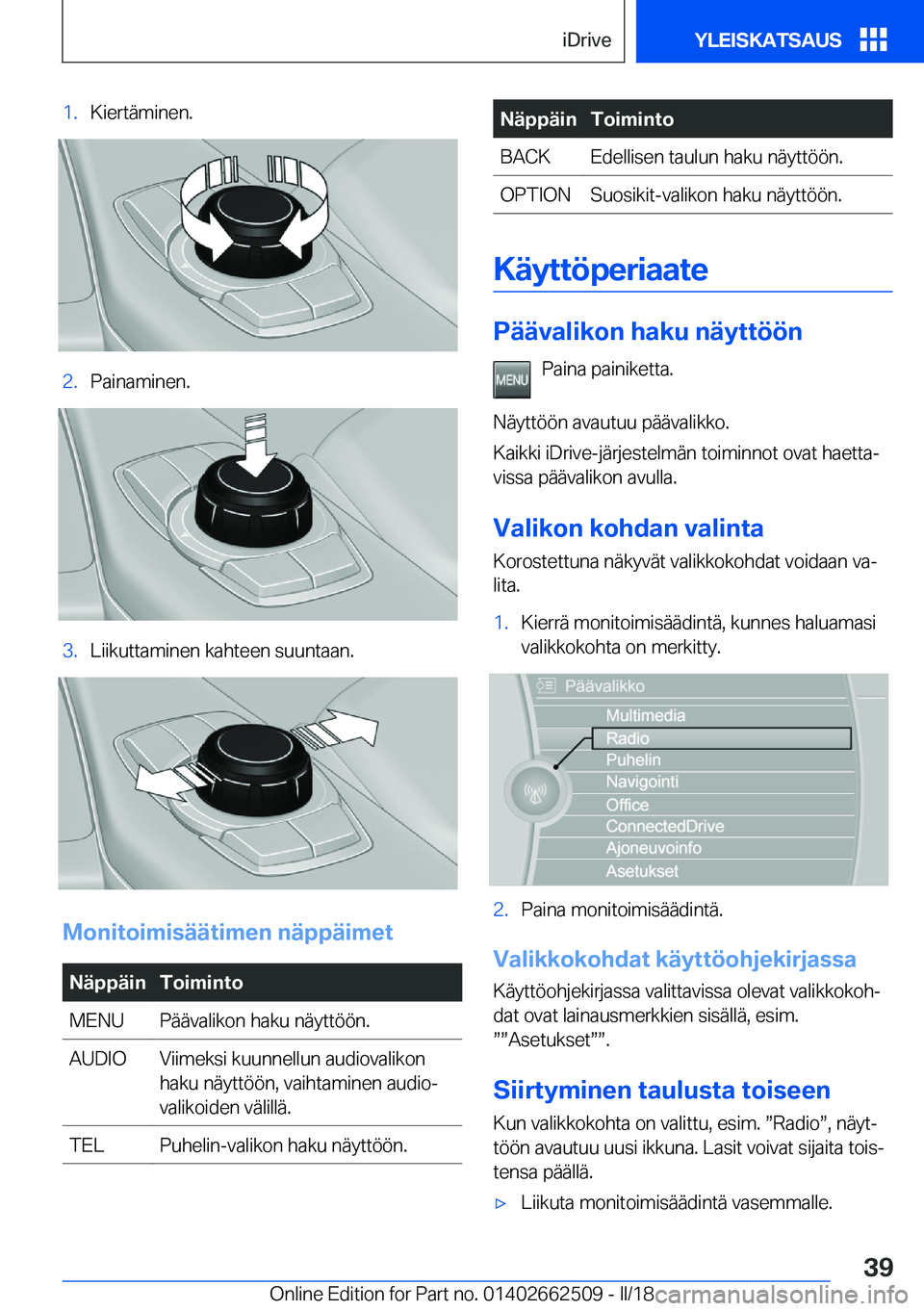 iDrive

YLEISKATSAUS

1. Kiertäminen.

2. Painaminen.

3. Liikuttaminen kahteen suuntaan.

Monitoimisäätimen näppäimet

| Näppäin | Toiminto |
|---|---|
| MENU | Päävalikon haku näyttöön. |
| AUDIO | Viimeksi kuunnellun audiovalikon haku näyttöön, vaihtaminen audiovalikoiden välillä. |
| TEL | Puhelin-valikon haku näyttöön. |

| Näppäin | Toiminto |
|---|---|
| BACK | Edellisen taulun haku näyttöön. |
| OPTION | Suosikit-valikon haku näyttöön. |

Käyttöperiaate

Päävalikon haku näyttöön

MENU Paina painiketta.

Näyttöön avautuu päävalikko.

Kaikki iDrive-järjestelmän toiminnot ovat haettavissa päävalikon avulla.

Valikon kohdan valinta

Korostettuna näkyvät valikkokohdat voidaan valita.

1. Kierrä monitoimisäädintä, kunnes haluamasi valikkokohta on merkitty.

Päävalikko
Multimedia
Radio
Puhelin
Navigointi
Office
ConnectedDrive
Ajoneuvoinfo
Asetukset

2. Paina monitoimisäädintä.

Valikkokohdat käyttöohjekirjassa

Käyttöohjekirjassa valittavissa olevat valikkokohdat ovat lainausmerkkien sisällä, esim. ””Asetukset””.

Siirtyminen taulusta toiseen

Kun valikkokohta on valittu, esim. ”Radio”, näyttöön avautuu uusi ikkuna. Lasit voivat sijaita toistensa päällä.

▷ Liikuta monitoimisäädintä vasemmalle.

39

Online Edition for Part no. 01402662509 - II/18 carmanualsonline.info