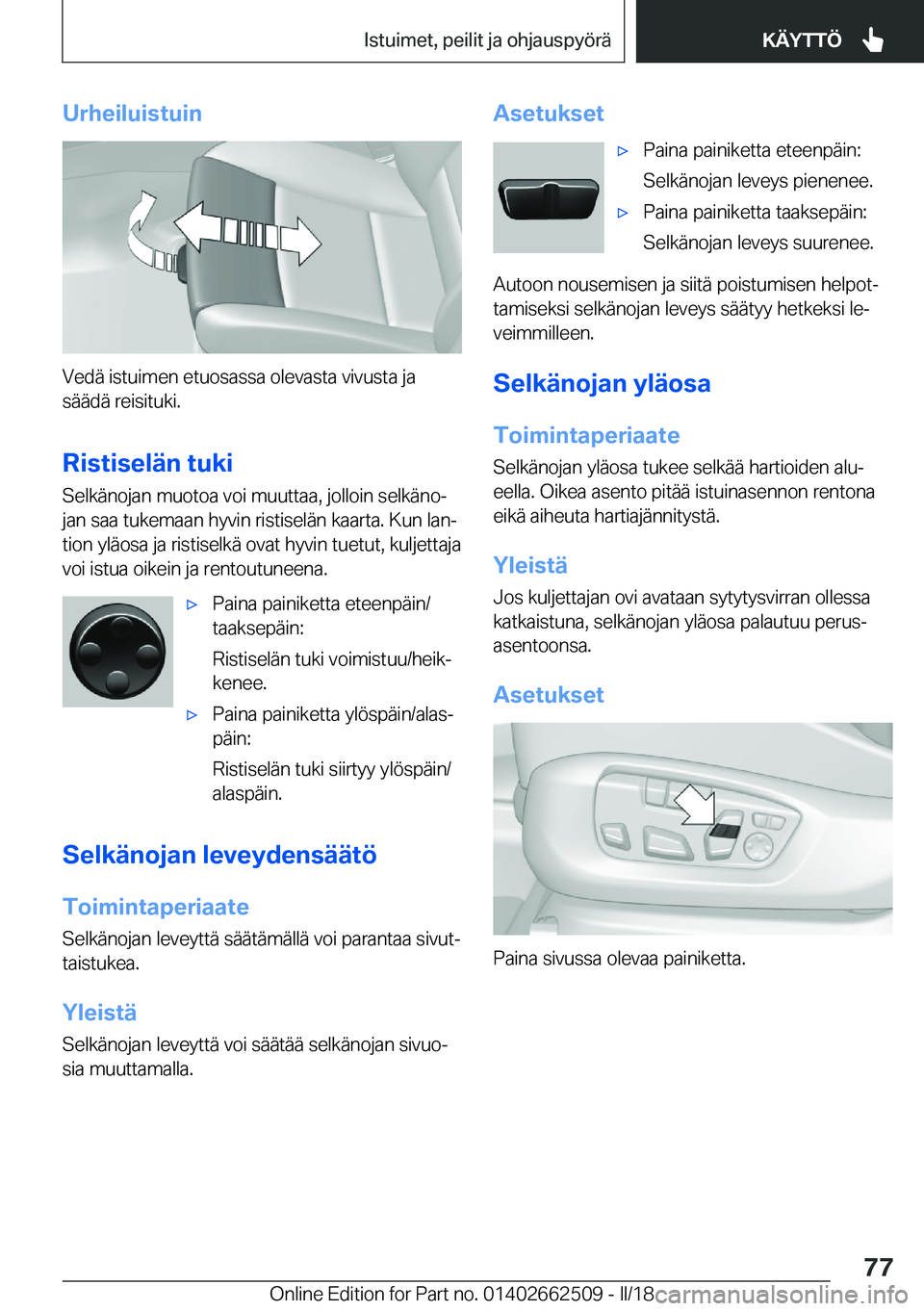 Istuimet, peilit ja ohjauspyörä

KÄYTTÖ

Urheiluistuin

Vedä istuimen etuosassa olevasta vivusta ja säädä reisituki.

Ristiselän tuki

Selkänojan muotoa voi muuttaa, jolloin selkänojan saa tukemaan hyvin ristiselän kaarta. Kun lantion yläosa ja ristiselkä ovat hyvin tuetut, kuljettaja voi istua oikein ja rentoutuneena.

▷ Paina painiketta eteenpäin/taaksepäin:

Ristiselän tuki voimistuu/heikkenee.

▷ Paina painiketta ylöspäin/alaspäin:

Ristiselän tuki siirtyy ylöspäin/alaspäin.

Selkänojan leveydensäätö

Toimintaperiaate

Selkänojan leveyttä säätämällä voi parantaa sivuttaistukea.

Yleistä

Selkänojan leveyttä voi säätää selkänojan sivuosia muuttamalla.

Asetukset

▷ Paina painiketta eteenpäin:

Selkänojan leveys pienenee.

▷ Paina painiketta taaksepäin:

Selkänojan leveys suurenee.

Autoon nousemisen ja siitä poistumisen helpottamiseksi selkänojan leveys säätyy hetkeksi leveimmilleen.

Selkänojan yläosa

Toimintaperiaate

Selkänojan yläosa tukee selkää hartioiden alueella. Oikea asento pitää istuinasennon rentona eikä aiheuta hartiajännitystä.

Yleistä

Jos kuljettajan ovi avataan sytytysvirran ollessa katkaistuna, selkänojan yläosa palautuu perusasentoonsa.

Asetukset

Paina sivussa olevaa painiketta.

77

Online Edition for Part no. 01402662509 - II/18 carmanualsonline.info