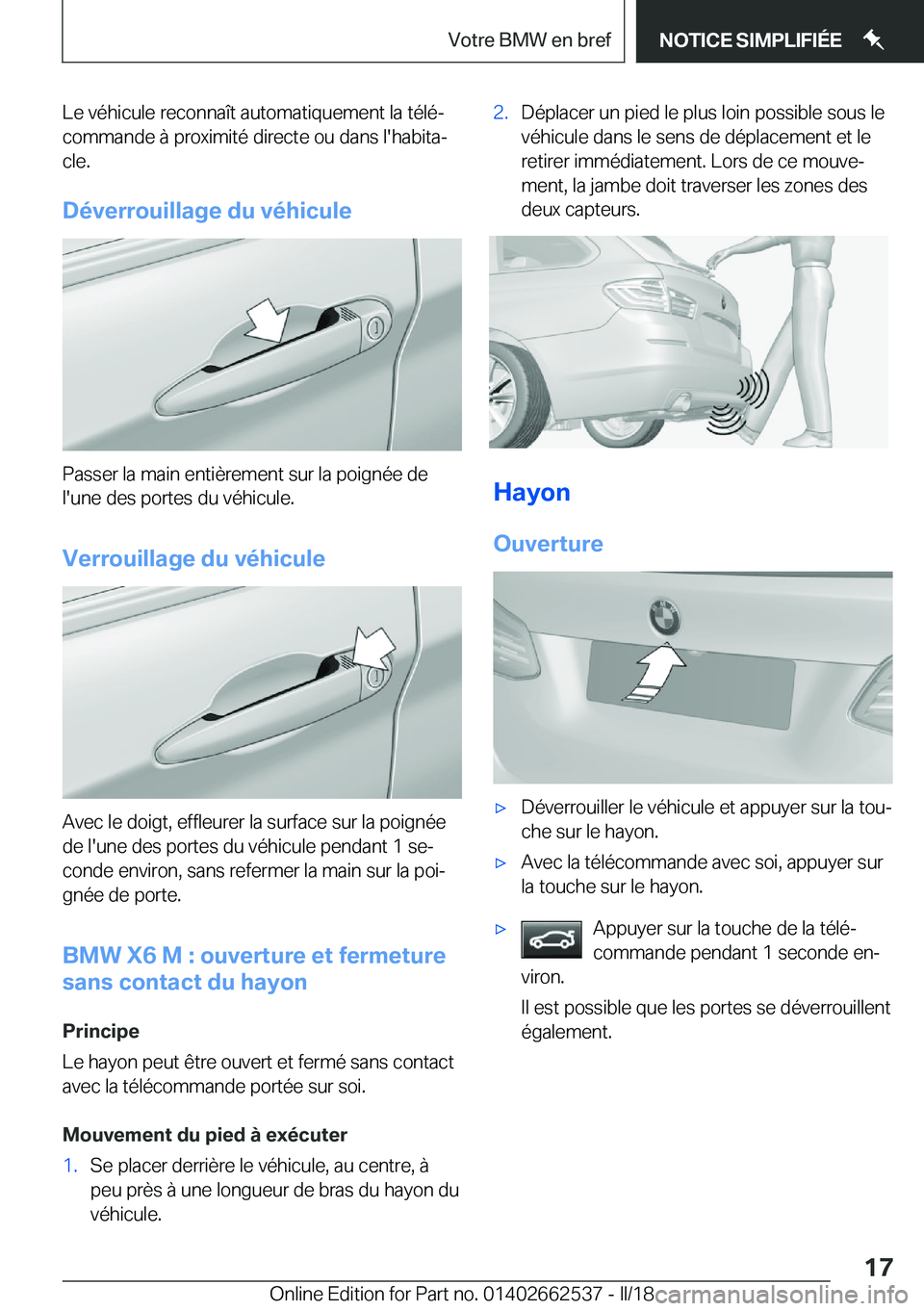 Votre BMW en bref

NOTICE SIMPLIFIÉE

Le véhicule reconnaît automatiquement la télécommande à proximité directe ou dans l'habitacle.

Déverrouillage du véhicule

Passer la main entièrement sur la poignée de l'une des portes du véhicule.

Verrouillage du véhicule

Avec le doigt, effleurer la surface sur la poignée de l'une des portes du véhicule pendant 1 seconde environ, sans refermer la main sur la poignée de porte.

BMW X6 M : ouverture et fermeture sans contact du hayon

Principe

Le hayon peut être ouvert et fermé sans contact avec la télécommande portée sur soi.

Mouvement du pied à exécuter

1. Se placer derrière le véhicule, au centre, à peu près à une longueur de bras du hayon du véhicule.

2. Déplacer un pied le plus loin possible sous le véhicule dans le sens de déplacement et le retirer immédiatement. Lors de ce mouvement, la jambe doit traverser les zones des deux capteurs.

Hayon

Ouverture

▷ Déverrouiller le véhicule et appuyer sur la touche sur le hayon.

▷ Avec la télécommande avec soi, appuyer sur la touche sur le hayon.

▷ Appuyer sur la touche de la télécommande pendant 1 seconde environ.

Il est possible que les portes se déverrouillent également.

17

Online Edition for Part no. 01402662537 - II/18

carmanualsonline.info