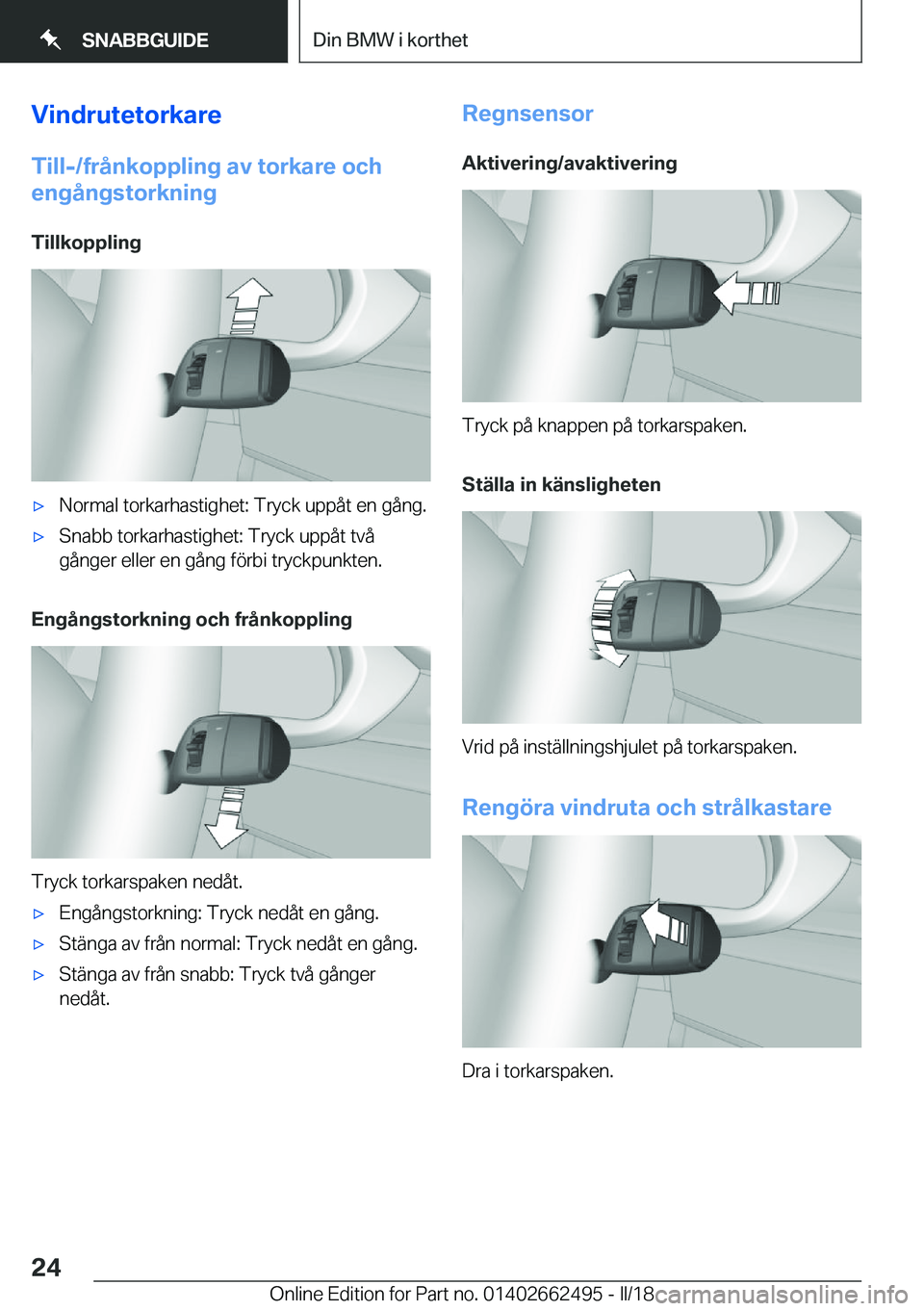 SNABBGUIDE

Din BMW i korthet

Vindrutetorkare

Till-/frånkoppling av torkare och engångstorkning

Tillkoppling

▷ Normal torkarhastighet: Tryck uppåt en gång.

▷ Snabb torkarhastighet: Tryck uppåt två gånger eller en gång förbi tryckpunkten.

Engångstorkning och frånkoppling

Tryck torkarspaken nedåt.

▷ Engångstorkning: Tryck nedåt en gång.

▷ Stänga av från normal: Tryck nedåt en gång.

▷ Stänga av från snabb: Tryck två gånger nedåt.

Regnsensor

Aktivering/avaktivering

Tryck på knappen på torkarspaken.

Ställa in känsligheten

Vrid på inställningshjulet på torkarspaken.

Rengöra vindruta och strålkastare

Dra i torkarspaken.

24

Online Edition for Part no. 01402662495 - II/18

carmanualsonline.info