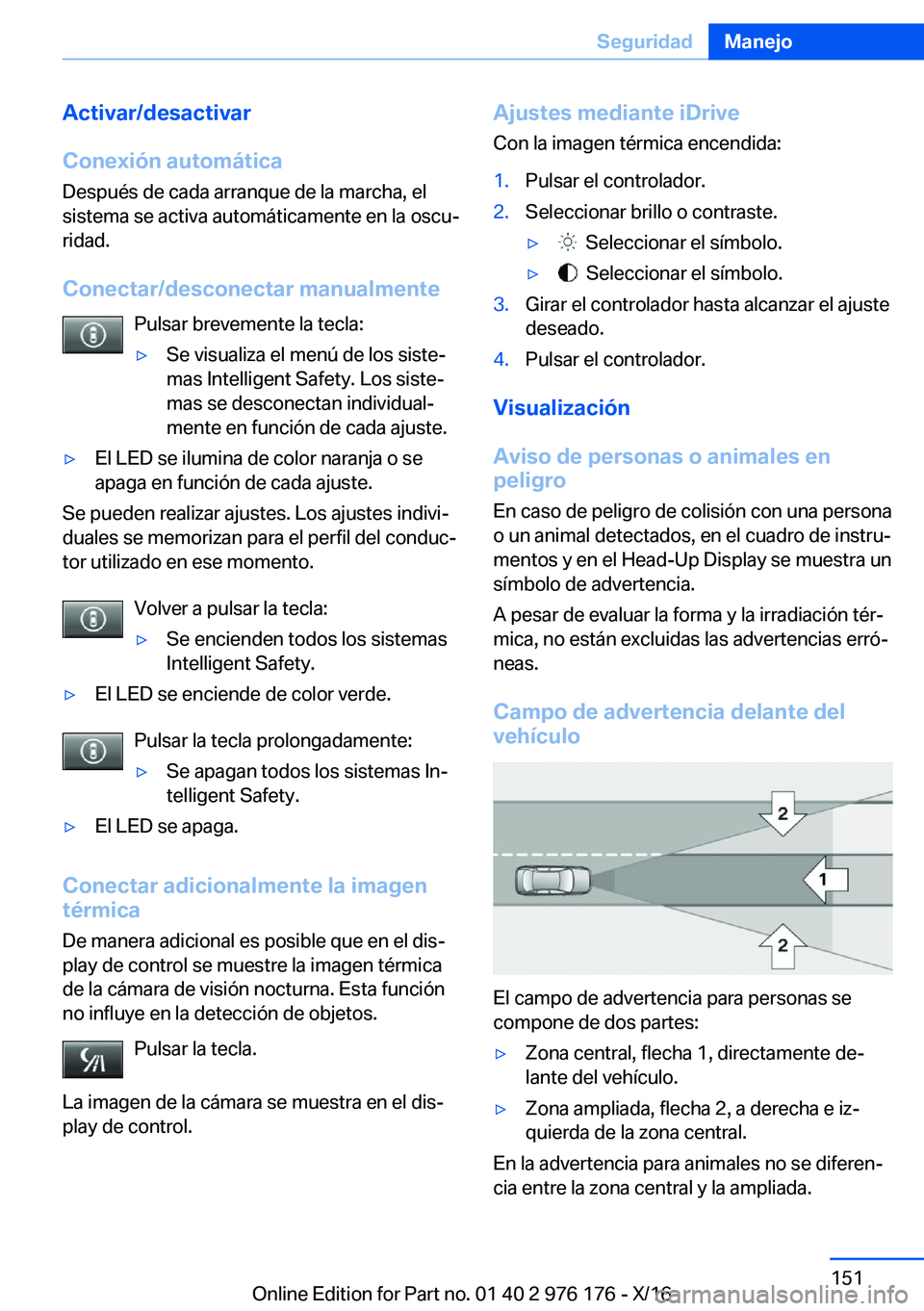 Seguridad Manejo

Activar/desactivar

Conexión automática
Después de cada arranque de la marcha, el sistema se activa automáticamente en la oscuridad.

Conectar/desconectar manualmente
Pulsar brevemente la tecla:
▷ Se visualiza el menú de los sistemas Intelligent Safety. Los sistemas se desconectan individualmente en función de cada ajuste.
▷ El LED se ilumina de color naranja o se apaga en función de cada ajuste.
Se pueden realizar ajustes. Los ajustes individuales se memorizan para el perfil del conductor utilizado en ese momento.

Volver a pulsar la tecla:
▷ Se encienden todos los sistemas Intelligent Safety.
▷ El LED se enciende de color verde.

Pulsar la tecla prolongadamente:
▷ Se apagan todos los sistemas Intelligent Safety.
▷ El LED se apaga.

Conectar adicionalmente la imagen térmica
De manera adicional es posible que en el display de control se muestre la imagen térmica de la cámara de visión nocturna. Esta función no influye en la detección de objetos.
Pulsar la tecla.
La imagen de la cámara se muestra en el display de control.

Ajustes mediante iDrive
Con la imagen térmica encendida:
1. Pulsar el controlador.
2. Seleccionar brillo o contraste.
▷ Seleccionar el símbolo.
▷ Seleccionar el símbolo.
3. Girar el controlador hasta alcanzar el ajuste deseado.
4. Pulsar el controlador.

Visualización

Aviso de personas o animales en peligro
En caso de peligro de colisión con una persona o un animal detectados, en el cuadro de instrumentos y en el Head-Up Display se muestra un símbolo de advertencia.
A pesar de evaluar la forma y la irradiación térmica, no están excluidas las advertencias erróneas.

Campo de advertencia delante del vehículo

2
1
2

El campo de advertencia para personas se compone de dos partes:
▷ Zona central, flecha 1, directamente delante del vehículo.
▷ Zona ampliada, flecha 2, a derecha e izquierda de la zona central.
En la advertencia para animales no se diferencia entre la zona central y la ampliada.

151
Online Edition for Part no. 01 40 2 976 176 - X/16
carmanualsonline.info